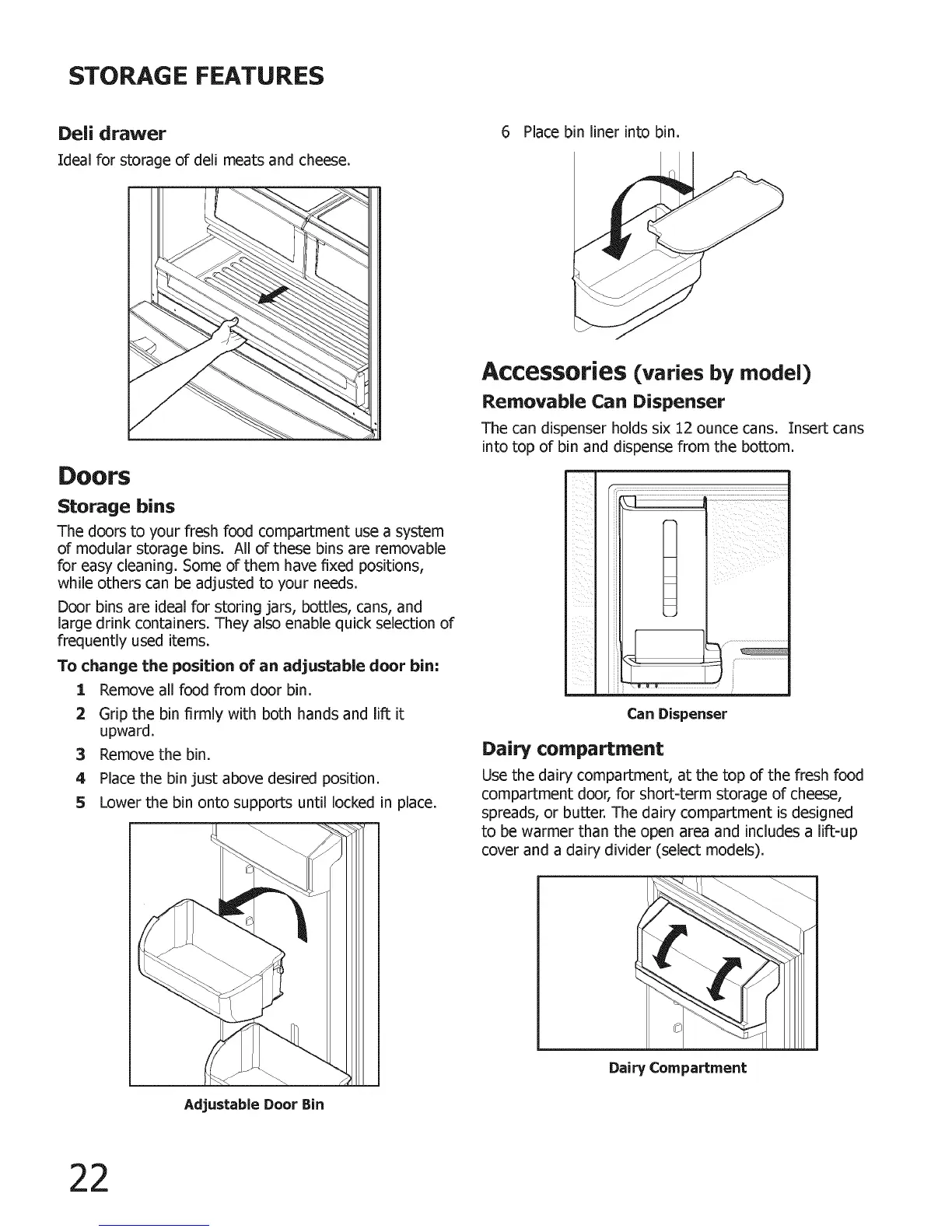 STORAGE FEATURES

Deli drawer

Ideal for storage of deli meats and cheese.

Doors

Storage bins

The doors to your fresh food compartment use a system of modular storage bins. All of these bins are removable for easy cleaning. Some of them have fixed positions, while others can be adjusted to your needs.

Door bins are ideal for storing jars, bottles, cans, and large drink containers. They also enable quick selection of frequently used items.

To change the position of an adjustable door bin:

1 Remove all food from door bin.

2 Grip the bin firmly with both hands and lift it upward.

3 Remove the bin.

4 Place the bin just above desired position.

5 Lower the bin onto supports until locked in place.

Adjustable Door Bin

6 Place bin liner into bin.

Accessories (varies by model)

Removable Can Dispenser

The can dispenser holds six 12 ounce cans. Insert cans into top of bin and dispense from the bottom.

Can Dispenser

Dairy compartment

Use the dairy compartment, at the top of the fresh food compartment door, for short-term storage of cheese, spreads, or butter. The dairy compartment is designed to be warmer than the open area and includes a lift-up cover and a dairy divider (select models).

Dairy Compartment

22