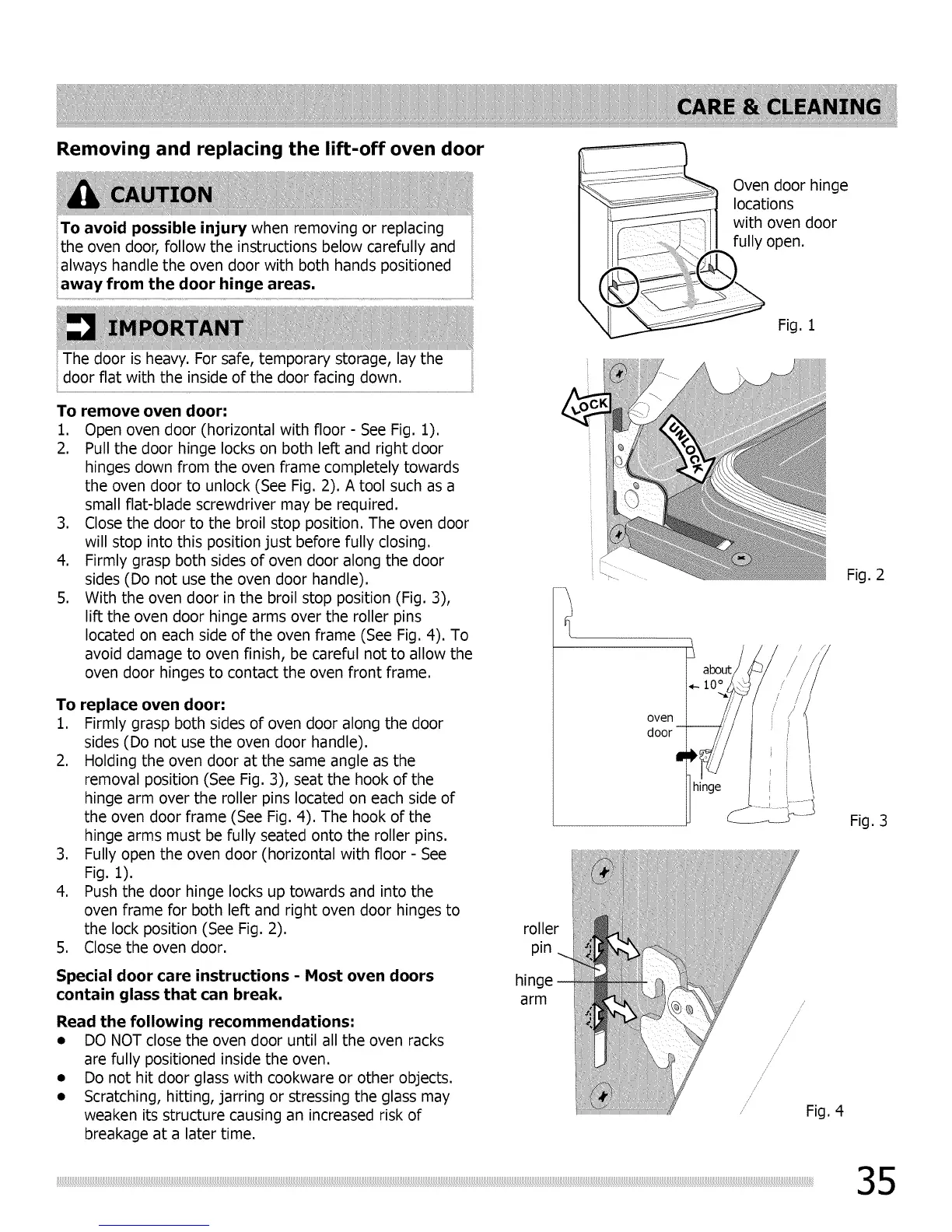 CARE & CLEANING

Removing and replacing the lift-off oven door

CAUTION

To avoid possible injury when removing or replacing the oven door, follow the instructions below carefully and always handle the oven door with both hands positioned away from the door hinge areas.

IMPORTANT

The door is heavy. For safe, temporary storage, lay the door flat with the inside of the door facing down.

To remove oven door:
1. Open oven door (horizontal with floor - See Fig. 1).
2. Pull the door hinge locks on both left and right door hinges down from the oven frame completely towards the oven door to unlock (See Fig. 2). A tool such as a small flat-blade screwdriver may be required.
3. Close the door to the broil stop position. The oven door will stop into this position just before fully closing.
4. Firmly grasp both sides of oven door along the door sides (Do not use the oven door handle).
5. With the oven door in the broil stop position (Fig. 3), lift the oven door hinge arms over the roller pins located on each side of the oven frame (See Fig. 4). To avoid damage to oven finish, be careful not to allow the oven door hinges to contact the oven front frame.

To replace oven door:
1. Firmly grasp both sides of oven door along the door sides (Do not use the oven door handle).
2. Holding the oven door at the same angle as the removal position (See Fig. 3), seat the hook of the hinge arm over the roller pins located on each side of the oven door frame (See Fig. 4). The hook of the hinge arms must be fully seated onto the roller pins.
3. Fully open the oven door (horizontal with floor - See Fig. 1).
4. Push the door hinge locks up towards and into the oven frame for both left and right oven door hinges to the lock position (See Fig. 2).
5. Close the oven door.

Special door care instructions - Most oven doors contain glass that can break.

Read the following recommendations:
• DO NOT close the oven door until all the oven racks are fully positioned inside the oven.
• Do not hit door glass with cookware or other objects.
• Scratching, hitting, jarring or stressing the glass may weaken its structure causing an increased risk of breakage at a later time.

Oven door hinge locations with oven door fully open.

Fig. 1

LOCK

UNLOCK

Fig. 2

about 10°

oven door

hinge

Fig. 3

roller pin

hinge arm

Fig. 4

35