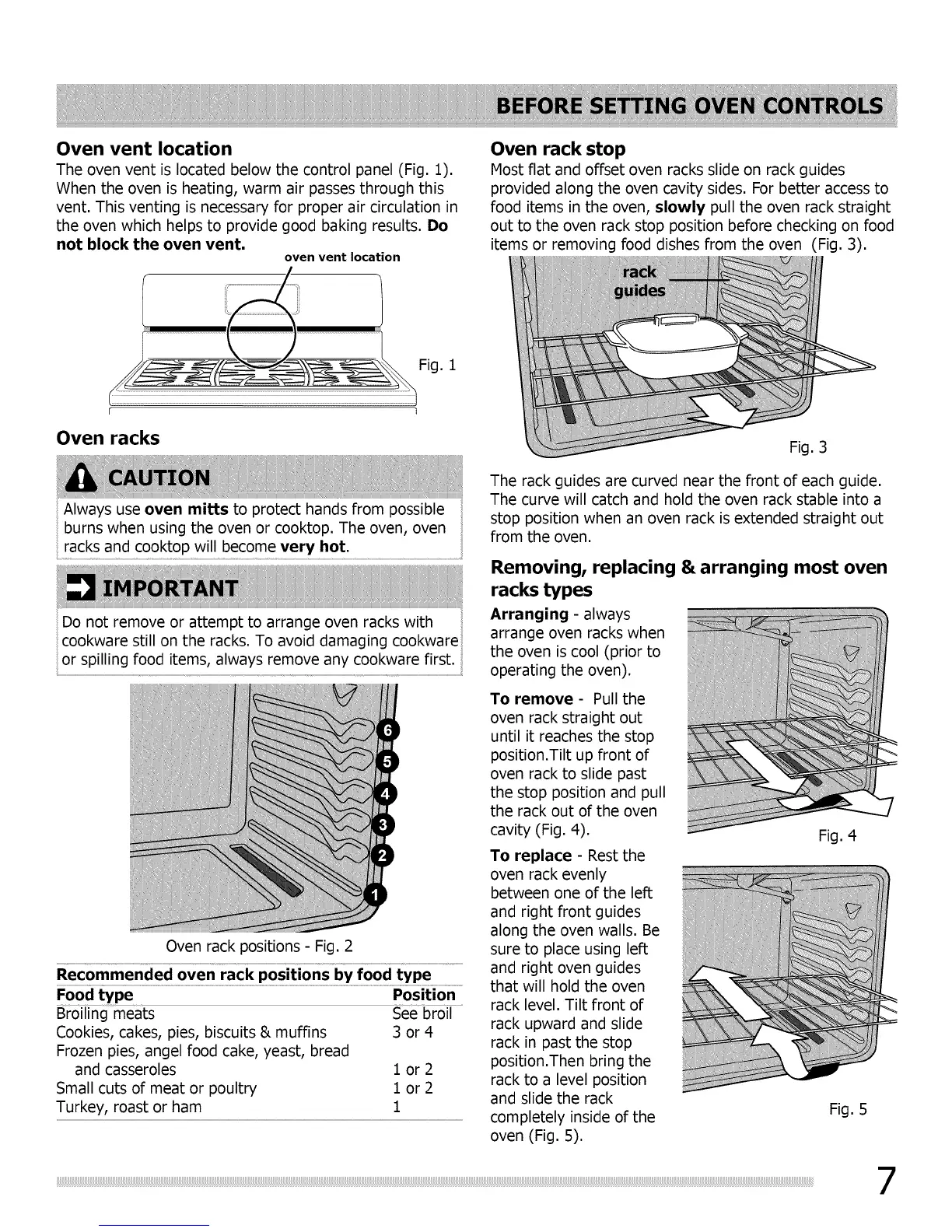 BEFORE SETTING OVEN CONTROLS

Oven vent location

The oven vent is located below the control panel (Fig. 1). When the oven is heating, warm air passes through this vent. This venting is necessary for proper air circulation in the oven which helps to provide good baking results. Do not block the oven vent.

oven vent location

Fig. 1

Oven racks

CAUTION

Always use oven mitts to protect hands from possible burns when using the oven or cooktop. The oven, oven racks and cooktop will become very hot.

IMPORTANT

Do not remove or attempt to arrange oven racks with cookware still on the racks. To avoid damaging cookware or spilling food items, always remove any cookware first.

6
5
4
3
2
1

Oven rack positions - Fig. 2

Recommended oven rack positions by food type

| Food type | Position |
|---|---|
| Broiling meats | See broil |
| Cookies, cakes, pies, biscuits & muffins | 3 or 4 |
| Frozen pies, angel food cake, yeast, bread and casseroles | 1 or 2 |
| Small cuts of meat or poultry | 1 or 2 |
| Turkey, roast or ham | 1 |

Oven rack stop

Most flat and offset oven racks slide on rack guides provided along the oven cavity sides. For better access to food items in the oven, slowly pull the oven rack straight out to the oven rack stop position before checking on food items or removing food dishes from the oven (Fig. 3).

rack guides

Fig. 3

The rack guides are curved near the front of each guide. The curve will catch and hold the oven rack stable into a stop position when an oven rack is extended straight out from the oven.

Removing, replacing & arranging most oven racks types

Arranging - always arrange oven racks when the oven is cool (prior to operating the oven).

To remove - Pull the oven rack straight out until it reaches the stop position.Tilt up front of oven rack to slide past the stop position and pull the rack out of the oven cavity (Fig. 4).

Fig. 4

To replace - Rest the oven rack evenly between one of the left and right front guides along the oven walls. Be sure to place using left and right oven guides that will hold the oven rack level. Tilt front of rack upward and slide rack in past the stop position.Then bring the rack to a level position and slide the rack completely inside of the oven (Fig. 5).

Fig. 5

7