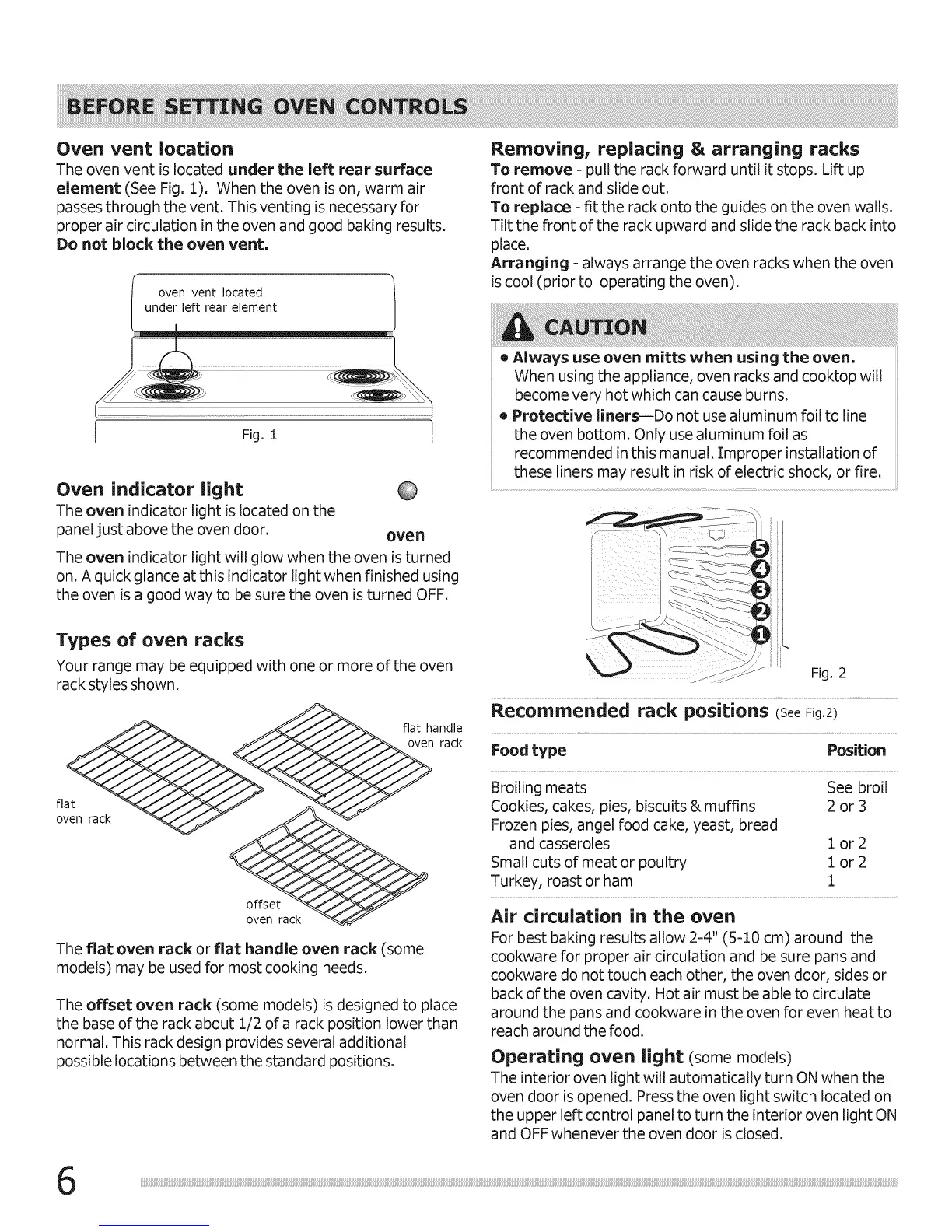 BEFORE SETTING OVEN CONTROLS

Oven vent location
The oven vent is located under the left rear surface element (See Fig. 1). When the oven is on, warm air passes through the vent. This venting is necessary for proper air circulation in the oven and good baking results. Do not block the oven vent.

oven vent located under left rear element

Fig. 1

Oven indicator light
The oven indicator light is located on the panel just above the oven door.

oven

The oven indicator light will glow when the oven is turned on. A quick glance at this indicator light when finished using the oven is a good way to be sure the oven is turned OFF.

Types of oven racks
Your range may be equipped with one or more of the oven rack styles shown.

flat handle oven rack

flat oven rack

offset oven rack

The flat oven rack or flat handle oven rack (some models) may be used for most cooking needs.

The offset oven rack (some models) is designed to place the base of the rack about 1/2 of a rack position lower than normal. This rack design provides several additional possible locations between the standard positions.

Removing, replacing & arranging racks
To remove - pull the rack forward until it stops. Lift up front of rack and slide out.
To replace - fit the rack onto the guides on the oven walls. Tilt the front of the rack upward and slide the rack back into place.
Arranging - always arrange the oven racks when the oven is cool (prior to operating the oven).

CAUTION
• Always use oven mitts when using the oven. When using the appliance, oven racks and cooktop will become very hot which can cause burns.
• Protective liners—Do not use aluminum foil to line the oven bottom. Only use aluminum foil as recommended in this manual. Improper installation of these liners may result in risk of electric shock, or fire.

5
4
3
2
1

Fig. 2

Recommended rack positions (See Fig.2)

| Food type | Position |
|---|---|
| Broiling meats | See broil |
| Cookies, cakes, pies, biscuits & muffins | 2 or 3 |
| Frozen pies, angel food cake, yeast, bread and casseroles | 1 or 2 |
| Small cuts of meat or poultry | 1 or 2 |
| Turkey, roast or ham | 1 |

Air circulation in the oven
For best baking results allow 2-4" (5-10 cm) around the cookware for proper air circulation and be sure pans and cookware do not touch each other, the oven door, sides or back of the oven cavity. Hot air must be able to circulate around the pans and cookware in the oven for even heat to reach around the food.

Operating oven light (some models)
The interior oven light will automatically turn ON when the oven door is opened. Press the oven light switch located on the upper left control panel to turn the interior oven light ON and OFF whenever the oven door is closed.

6