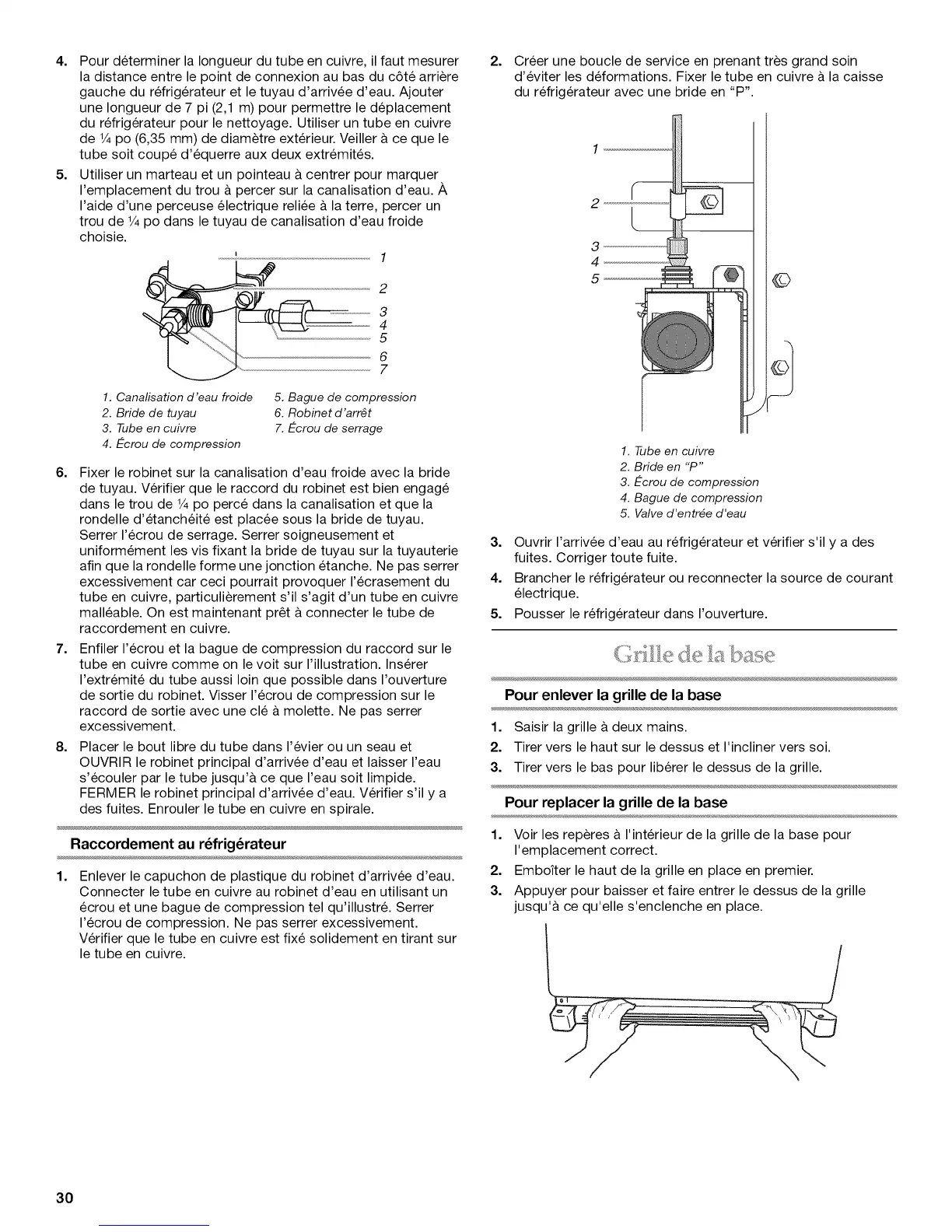 4. Pour déterminer la longueur du tube en cuivre, il faut mesurer la distance entre le point de connexion au bas du côté arrière gauche du réfrigérateur et le tuyau d'arrivée d'eau. Ajouter une longueur de 7 pi (2,1 m) pour permettre le déplacement du réfrigérateur pour le nettoyage. Utiliser un tube en cuivre de ¼ po (6,35 mm) de diamètre extérieur. Veiller à ce que le tube soit coupé d'équerre aux deux extrémités.

5. Utiliser un marteau et un pointeau à centrer pour marquer l'emplacement du trou à percer sur la canalisation d'eau. À l'aide d'une perceuse électrique reliée à la terre, percer un trou de ¼ po dans le tuyau de canalisation d'eau froide choisie.

1
2
3
4
5
6
7

1. Canalisation d'eau froide
2. Bride de tuyau
3. Tube en cuivre
4. Écrou de compression
5. Bague de compression
6. Robinet d'arrêt
7. Écrou de serrage

6. Fixer le robinet sur la canalisation d'eau froide avec la bride de tuyau. Vérifier que le raccord du robinet est bien engagé dans le trou de ¼ po percé dans la canalisation et que la rondelle d'étanchéité est placée sous la bride de tuyau. Serrer l'écrou de serrage. Serrer soigneusement et uniformément les vis fixant la bride de tuyau sur la tuyauterie afin que la rondelle forme une jonction étanche. Ne pas serrer excessivement car ceci pourrait provoquer l'écrasement du tube en cuivre, particulièrement s'il s'agit d'un tube en cuivre malléable. On est maintenant prêt à connecter le tube de raccordement en cuivre.

7. Enfiler l'écrou et la bague de compression du raccord sur le tube en cuivre comme on le voit sur l'illustration. Insérer l'extrémité du tube aussi loin que possible dans l'ouverture de sortie du robinet. Visser l'écrou de compression sur le raccord de sortie avec une clé à molette. Ne pas serrer excessivement.

8. Placer le bout libre du tube dans l'évier ou un seau et OUVRIR le robinet principal d'arrivée d'eau et laisser l'eau s'écouler par le tube jusqu'à ce que l'eau soit limpide. FERMER le robinet principal d'arrivée d'eau. Vérifier s'il y a des fuites. Enrouler le tube en cuivre en spirale.

Raccordement au réfrigérateur

1. Enlever le capuchon de plastique du robinet d'arrivée d'eau. Connecter le tube en cuivre au robinet d'eau en utilisant un écrou et une bague de compression tel qu'illustré. Serrer l'écrou de compression. Ne pas serrer excessivement. Vérifier que le tube en cuivre est fixé solidement en tirant sur le tube en cuivre.

2. Créer une boucle de service en prenant très grand soin d'éviter les déformations. Fixer le tube en cuivre à la caisse du réfrigérateur avec une bride en "P".

1
2
3
4
5

1. Tube en cuivre
2. Bride en "P"
3. Écrou de compression
4. Bague de compression
5. Valve d'entrée d'eau

3. Ouvrir l'arrivée d'eau au réfrigérateur et vérifier s'il y a des fuites. Corriger toute fuite.

4. Brancher le réfrigérateur ou reconnecter la source de courant électrique.

5. Pousser le réfrigérateur dans l'ouverture.

Grille de la base

Pour enlever la grille de la base

1. Saisir la grille à deux mains.
2. Tirer vers le haut sur le dessus et l'incliner vers soi.
3. Tirer vers le bas pour libérer le dessus de la grille.

Pour replacer la grille de la base

1. Voir les repères à l'intérieur de la grille de la base pour l'emplacement correct.
2. Emboîter le haut de la grille en place en premier.
3. Appuyer pour baisser et faire entrer le dessus de la grille jusqu'à ce qu'elle s'enclenche en place.

30