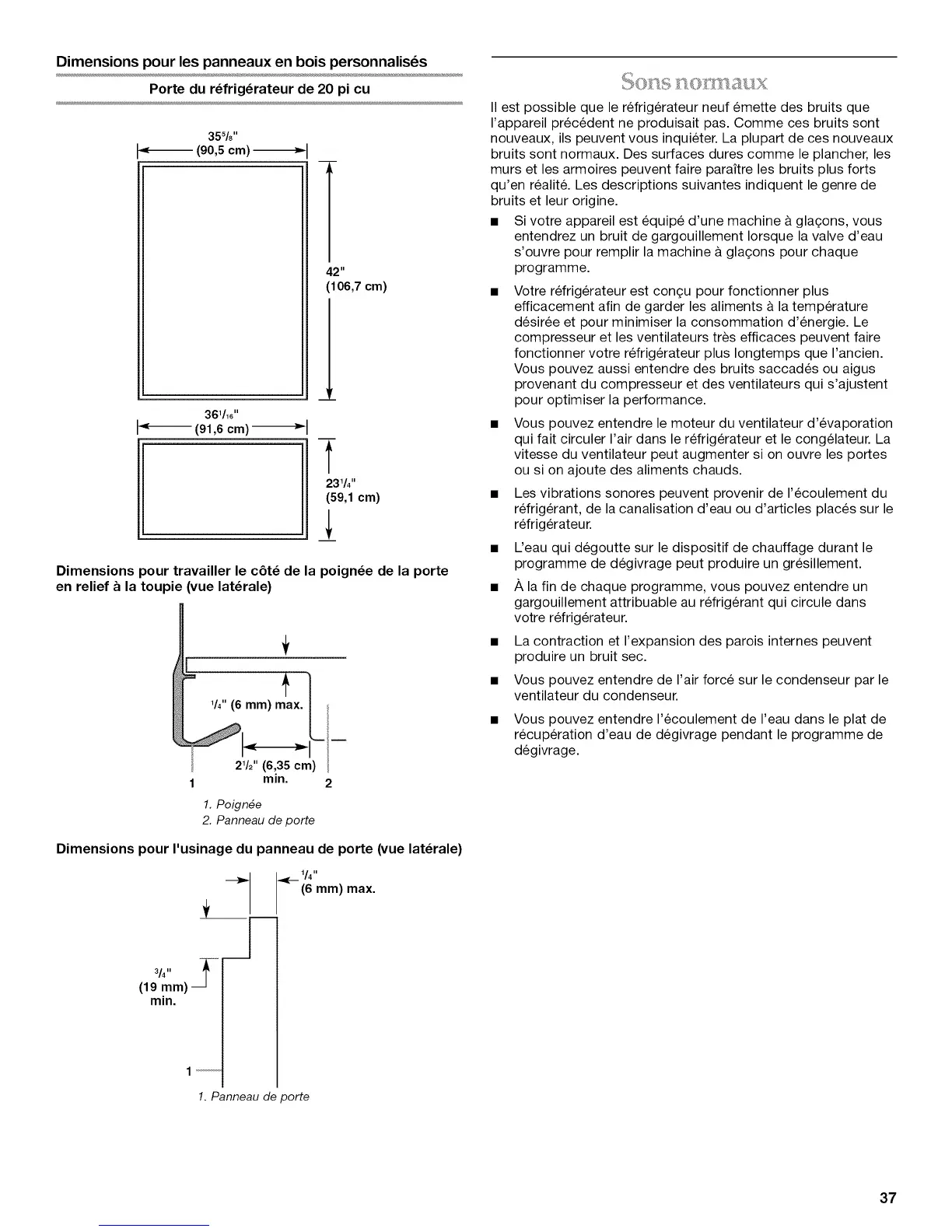 Dimensions pour les panneaux en bois personnalisés

Porte du réfrigérateur de 20 pi cu

$35^5/_8$"
(90,5 cm)

42"
(106,7 cm)

$36^1/_{16}$"
(91,6 cm)

$23^1/_4$"
(59,1 cm)

Dimensions pour travailler le côté de la poignée de la porte en relief à la toupie (vue latérale)

$^1/_4$" (6 mm) max.

$2^1/_2$" (6,35 cm) min.

1

2

1. Poignée
2. Panneau de porte

Dimensions pour l'usinage du panneau de porte (vue latérale)

$^1/_4$"
(6 mm) max.

$^3/_4$"
(19 mm)
min.

1

1. Panneau de porte

Sons normaux

Il est possible que le réfrigérateur neuf émette des bruits que l'appareil précédent ne produisait pas. Comme ces bruits sont nouveaux, ils peuvent vous inquiéter. La plupart de ces nouveaux bruits sont normaux. Des surfaces dures comme le plancher, les murs et les armoires peuvent faire paraître les bruits plus forts qu'en réalité. Les descriptions suivantes indiquent le genre de bruits et leur origine.

■ Si votre appareil est équipé d'une machine à glaçons, vous entendrez un bruit de gargouillement lorsque la valve d'eau s'ouvre pour remplir la machine à glaçons pour chaque programme.

■ Votre réfrigérateur est conçu pour fonctionner plus efficacement afin de garder les aliments à la température désirée et pour minimiser la consommation d'énergie. Le compresseur et les ventilateurs très efficaces peuvent faire fonctionner votre réfrigérateur plus longtemps que l'ancien. Vous pouvez aussi entendre des bruits saccadés ou aigus provenant du compresseur et des ventilateurs qui s'ajustent pour optimiser la performance.

■ Vous pouvez entendre le moteur du ventilateur d'évaporation qui fait circuler l'air dans le réfrigérateur et le congélateur. La vitesse du ventilateur peut augmenter si on ouvre les portes ou si on ajoute des aliments chauds.

■ Les vibrations sonores peuvent provenir de l'écoulement du réfrigérant, de la canalisation d'eau ou d'articles placés sur le réfrigérateur.

■ L'eau qui dégoutte sur le dispositif de chauffage durant le programme de dégivrage peut produire un grésillement.

■ À la fin de chaque programme, vous pouvez entendre un gargouillement attribuable au réfrigérant qui circule dans votre réfrigérateur.

■ La contraction et l'expansion des parois internes peuvent produire un bruit sec.

■ Vous pouvez entendre de l'air forcé sur le condenseur par le ventilateur du condenseur.

■ Vous pouvez entendre l'écoulement de l'eau dans le plat de récupération d'eau de dégivrage pendant le programme de dégivrage.

37