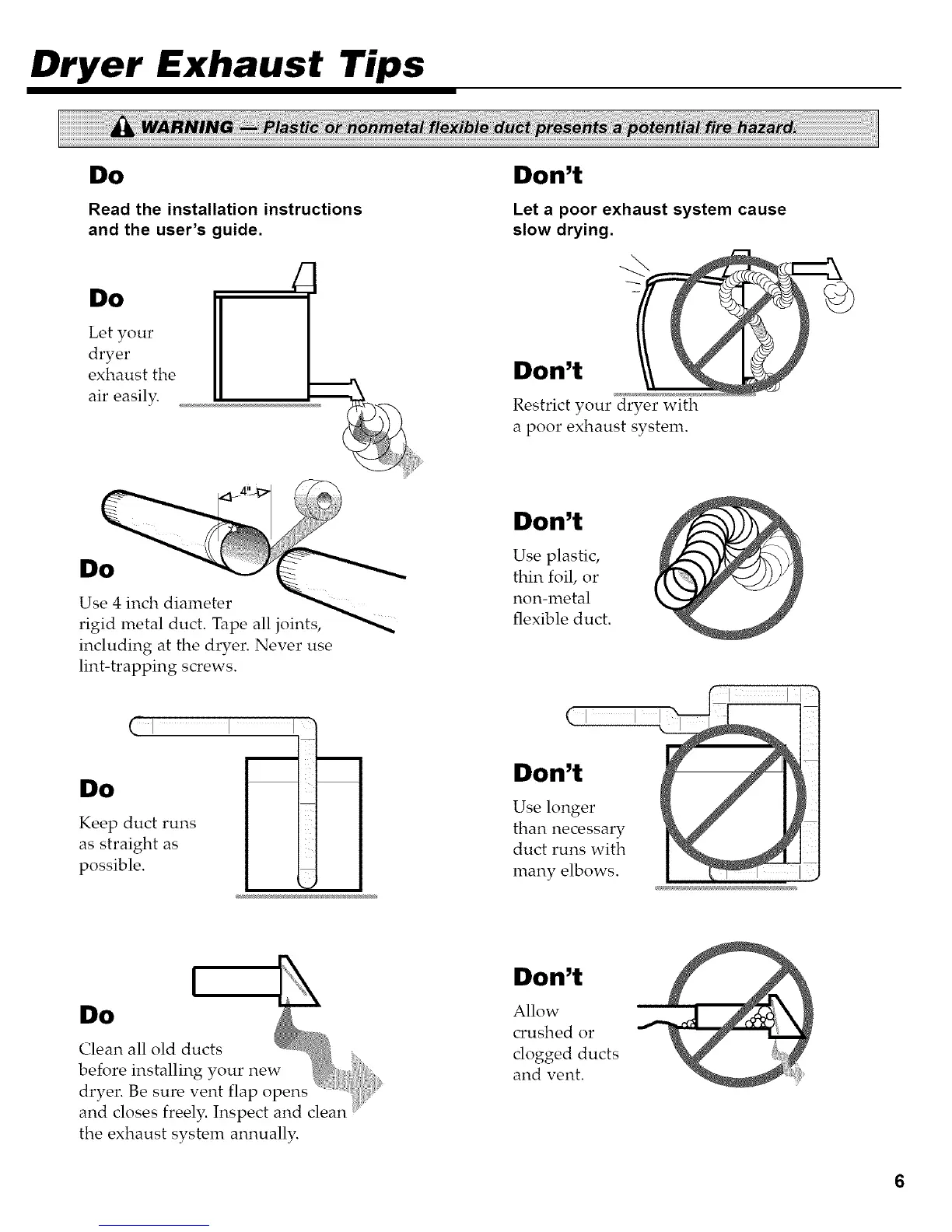 Dryer Exhaust Tips

WARNING — Plastic or nonmetal flexible duct presents a potential fire hazard.

Do

Read the installation instructions and the user's guide.

Do

Let your dryer exhaust the air easily.

4"

Do

Use 4 inch diameter rigid metal duct. Tape all joints, including at the dryer. Never use lint-trapping screws.

Do

Keep duct runs as straight as possible.

Do

Clean all old ducts before installing your new dryer. Be sure vent flap opens and closes freely. Inspect and clean the exhaust system annually.

Don't

Let a poor exhaust system cause slow drying.

Don't

Restrict your dryer with a poor exhaust system.

Don't

Use plastic, thin foil, or non-metal flexible duct.

Don't

Use longer than necessary duct runs with many elbows.

Don't

Allow crushed or clogged ducts and vent.

6