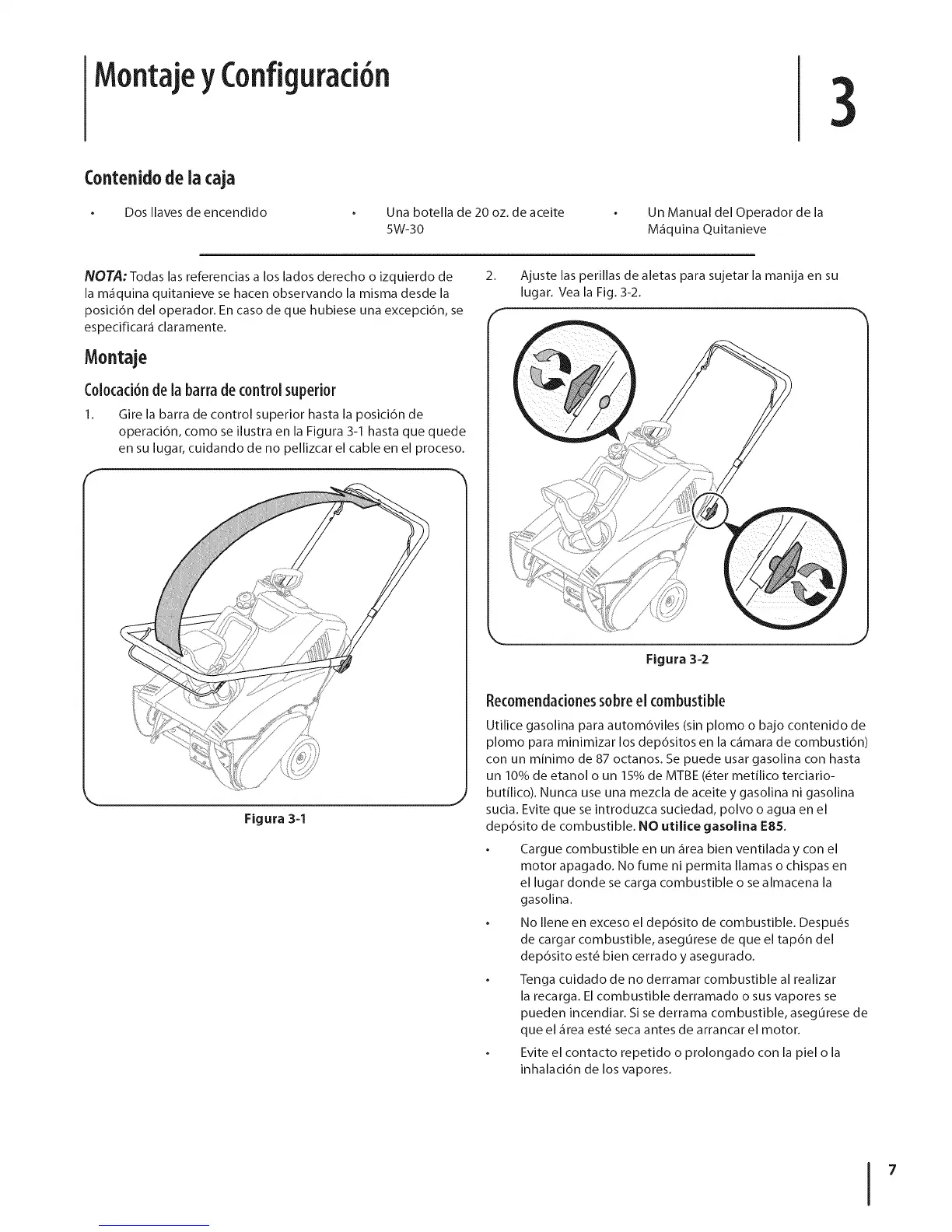 Montaje y Configuración

3

Contenido de la caja

• Dos llaves de encendido

• Una botella de 20 oz. de aceite 5W-30

• Un Manual del Operador de la Máquina Quitanieve

NOTA: Todas las referencias a los lados derecho o izquierdo de la máquina quitanieve se hacen observando la misma desde la posición del operador. En caso de que hubiese una excepción, se especificará claramente.

Montaje

Colocación de la barra de control superior

1. Gire la barra de control superior hasta la posición de operación, como se ilustra en la Figura 3-1 hasta que quede en su lugar, cuidando de no pellizcar el cable en el proceso.

Figura 3-1

2. Ajuste las perillas de aletas para sujetar la manija en su lugar. Vea la Fig. 3-2.

Figura 3-2

Recomendaciones sobre el combustible

Utilice gasolina para automóviles (sin plomo o bajo contenido de plomo para minimizar los depósitos en la cámara de combustión) con un mínimo de 87 octanos. Se puede usar gasolina con hasta un 10% de etanol o un 15% de MTBE (éter metílico terciario-butílico). Nunca use una mezcla de aceite y gasolina ni gasolina sucia. Evite que se introduzca suciedad, polvo o agua en el depósito de combustible. NO utilice gasolina E85.

• Cargue combustible en un área bien ventilada y con el motor apagado. No fume ni permita llamas o chispas en el lugar donde se carga combustible o se almacena la gasolina.

• No llene en exceso el depósito de combustible. Después de cargar combustible, asegúrese de que el tapón del depósito esté bien cerrado y asegurado.

• Tenga cuidado de no derramar combustible al realizar la recarga. El combustible derramado o sus vapores se pueden incendiar. Si se derrama combustible, asegúrese de que el área esté seca antes de arrancar el motor.

• Evite el contacto repetido o prolongado con la piel o la inhalación de los vapores.

7