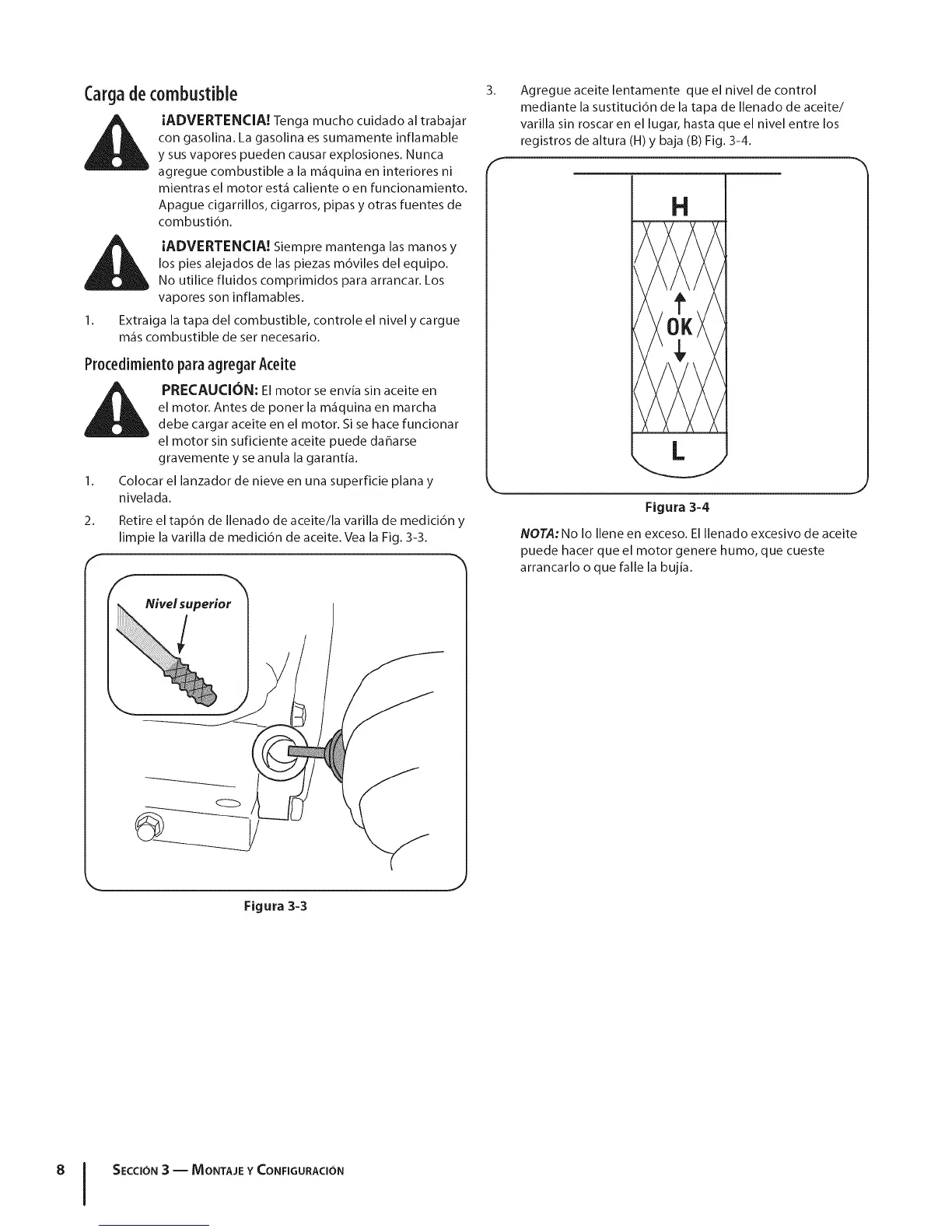 Carga de combustible

¡ADVERTENCIA! Tenga mucho cuidado al trabajar con gasolina. La gasolina es sumamente inflamable y sus vapores pueden causar explosiones. Nunca agregue combustible a la máquina en interiores ni mientras el motor está caliente o en funcionamiento. Apague cigarrillos, cigarros, pipas y otras fuentes de combustión.

¡ADVERTENCIA! Siempre mantenga las manos y los pies alejados de las piezas móviles del equipo. No utilice fluidos comprimidos para arrancar. Los vapores son inflamables.

1. Extraiga la tapa del combustible, controle el nivel y cargue más combustible de ser necesario.

Procedimiento para agregar Aceite

PRECAUCIÓN: El motor se envía sin aceite en el motor. Antes de poner la máquina en marcha debe cargar aceite en el motor. Si se hace funcionar el motor sin suficiente aceite puede dañarse gravemente y se anula la garantía.

1. Colocar el lanzador de nieve en una superficie plana y nivelada.

2. Retire el tapón de llenado de aceite/la varilla de medición y limpie la varilla de medición de aceite. Vea la Fig. 3-3.

Nivel superior

Figura 3-3

3. Agregue aceite lentamente que el nivel de control mediante la sustitución de la tapa de llenado de aceite/ varilla sin roscar en el lugar, hasta que el nivel entre los registros de altura (H) y baja (B) Fig. 3-4.

H

OK

L

Figura 3-4

NOTA: No lo llene en exceso. El llenado excesivo de aceite puede hacer que el motor genere humo, que cueste arrancarlo o que falle la bujía.

8 | Sección 3 — Montaje y Configuración