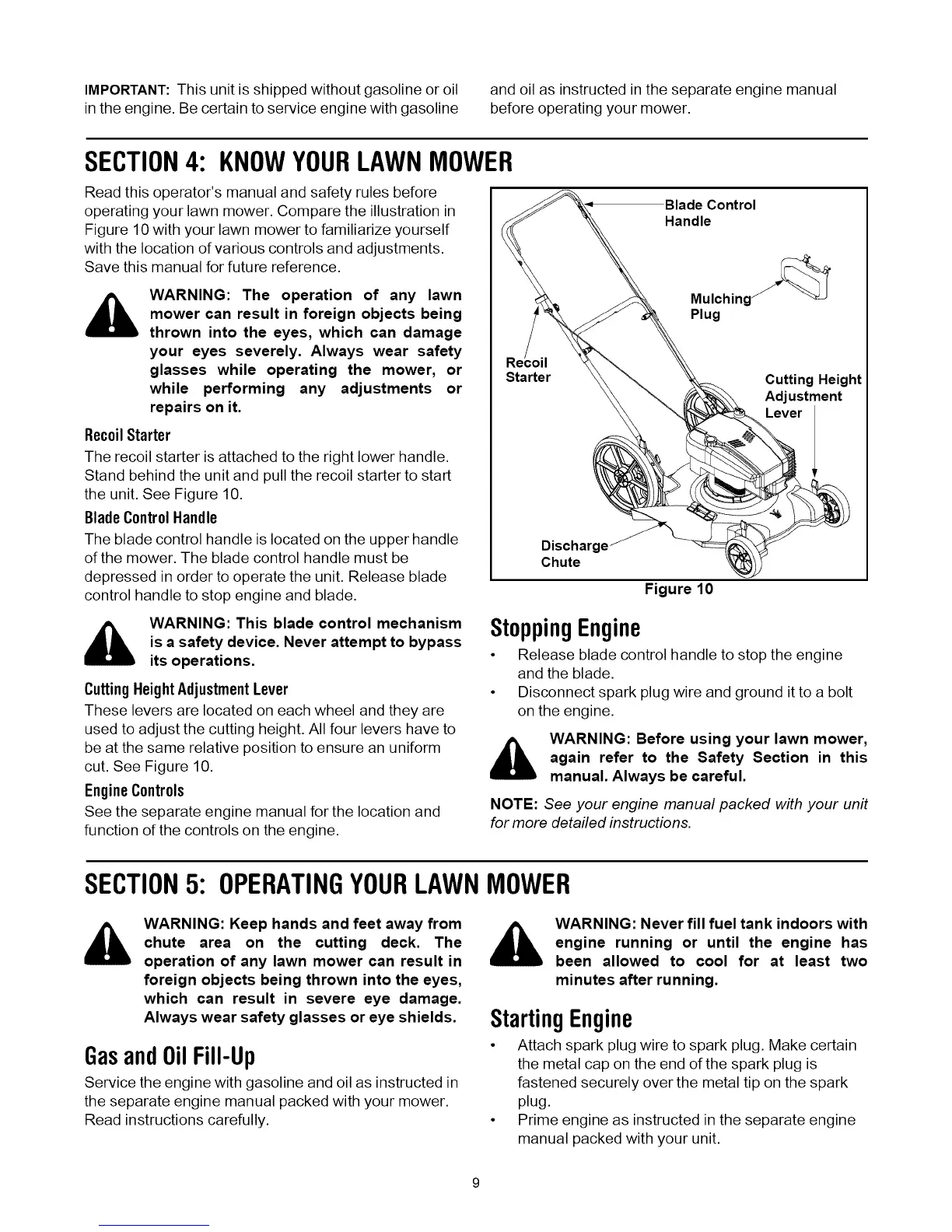 IMPORTANT: This unit is shipped without gasoline or oil in the engine. Be certain to service engine with gasoline and oil as instructed in the separate engine manual before operating your mower.

SECTION 4: KNOW YOUR LAWN MOWER

Read this operator's manual and safety rules before operating your lawn mower. Compare the illustration in Figure 10 with your lawn mower to familiarize yourself with the location of various controls and adjustments. Save this manual for future reference.

WARNING: The operation of any lawn mower can result in foreign objects being thrown into the eyes, which can damage your eyes severely. Always wear safety glasses while operating the mower, or while performing any adjustments or repairs on it.

Recoil Starter

The recoil starter is attached to the right lower handle. Stand behind the unit and pull the recoil starter to start the unit. See Figure 10.

Blade Control Handle

The blade control handle is located on the upper handle of the mower. The blade control handle must be depressed in order to operate the unit. Release blade control handle to stop engine and blade.

WARNING: This blade control mechanism is a safety device. Never attempt to bypass its operations.

Cutting Height Adjustment Lever

These levers are located on each wheel and they are used to adjust the cutting height. All four levers have to be at the same relative position to ensure an uniform cut. See Figure 10.

Engine Controls

See the separate engine manual for the location and function of the controls on the engine.

Blade Control Handle

Mulching Plug

Recoil Starter

Cutting Height Adjustment Lever

Discharge Chute

Figure 10

Stopping Engine

• Release blade control handle to stop the engine and the blade.
• Disconnect spark plug wire and ground it to a bolt on the engine.

WARNING: Before using your lawn mower, again refer to the Safety Section in this manual. Always be careful.

NOTE: See your engine manual packed with your unit for more detailed instructions.

SECTION 5: OPERATING YOUR LAWN MOWER

WARNING: Keep hands and feet away from chute area on the cutting deck. The operation of any lawn mower can result in foreign objects being thrown into the eyes, which can result in severe eye damage. Always wear safety glasses or eye shields.

Gas and Oil Fill-Up

Service the engine with gasoline and oil as instructed in the separate engine manual packed with your mower. Read instructions carefully.

WARNING: Never fill fuel tank indoors with engine running or until the engine has been allowed to cool for at least two minutes after running.

Starting Engine

• Attach spark plug wire to spark plug. Make certain the metal cap on the end of the spark plug is fastened securely over the metal tip on the spark plug.
• Prime engine as instructed in the separate engine manual packed with your unit.

9