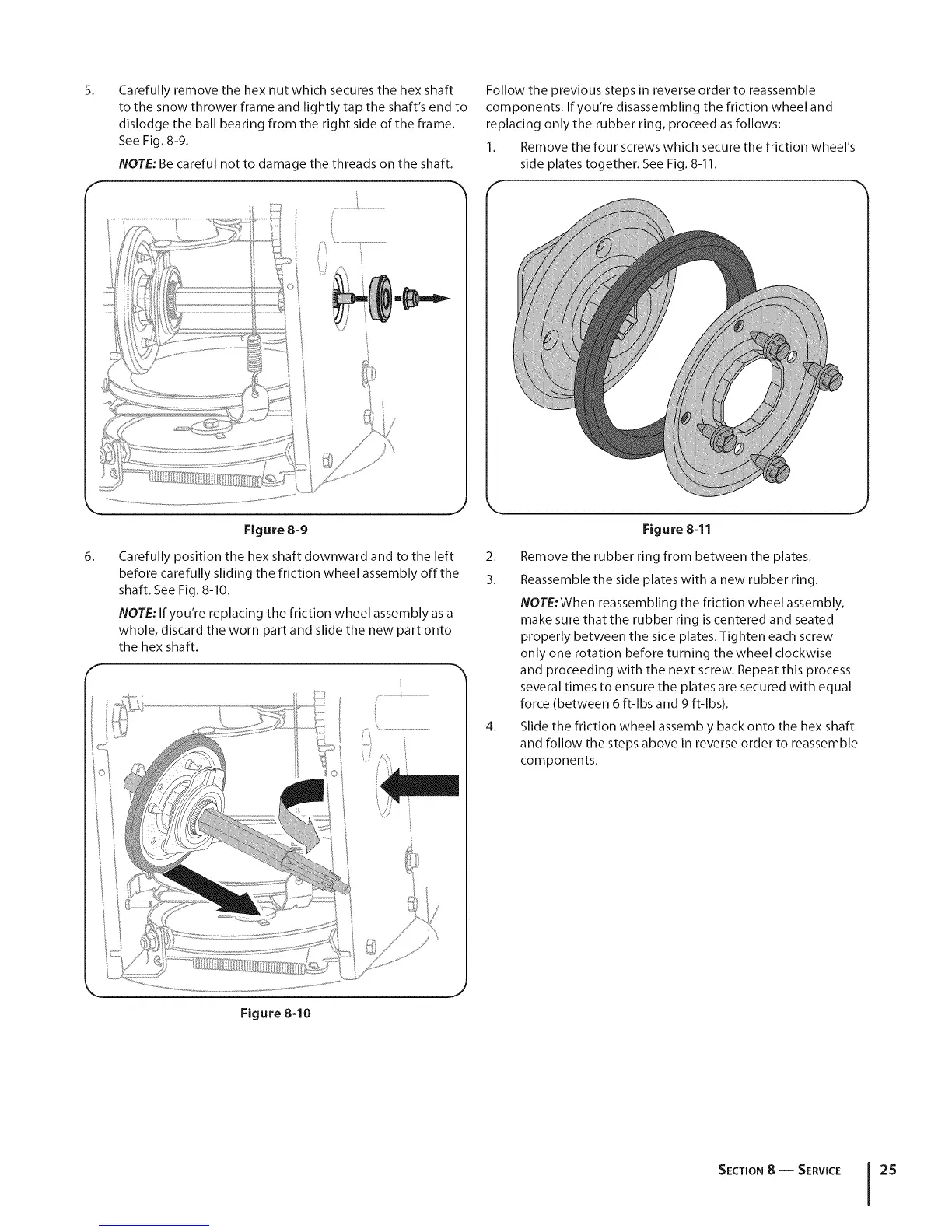 5. Carefully remove the hex nut which secures the hex shaft to the snow thrower frame and lightly tap the shaft's end to dislodge the ball bearing from the right side of the frame. See Fig. 8-9.

NOTE: Be careful not to damage the threads on the shaft.

Figure 8-9

6. Carefully position the hex shaft downward and to the left before carefully sliding the friction wheel assembly off the shaft. See Fig. 8-10.

NOTE: If you're replacing the friction wheel assembly as a whole, discard the worn part and slide the new part onto the hex shaft.

Figure 8-10

Follow the previous steps in reverse order to reassemble components. If you're disassembling the friction wheel and replacing only the rubber ring, proceed as follows:

1. Remove the four screws which secure the friction wheel's side plates together. See Fig. 8-11.

Figure 8-11

2. Remove the rubber ring from between the plates.

3. Reassemble the side plates with a new rubber ring.

NOTE: When reassembling the friction wheel assembly, make sure that the rubber ring is centered and seated properly between the side plates. Tighten each screw only one rotation before turning the wheel clockwise and proceeding with the next screw. Repeat this process several times to ensure the plates are secured with equal force (between 6 ft-lbs and 9 ft-lbs).

4. Slide the friction wheel assembly back onto the hex shaft and follow the steps above in reverse order to reassemble components.

SECTION 8 — SERVICE 25