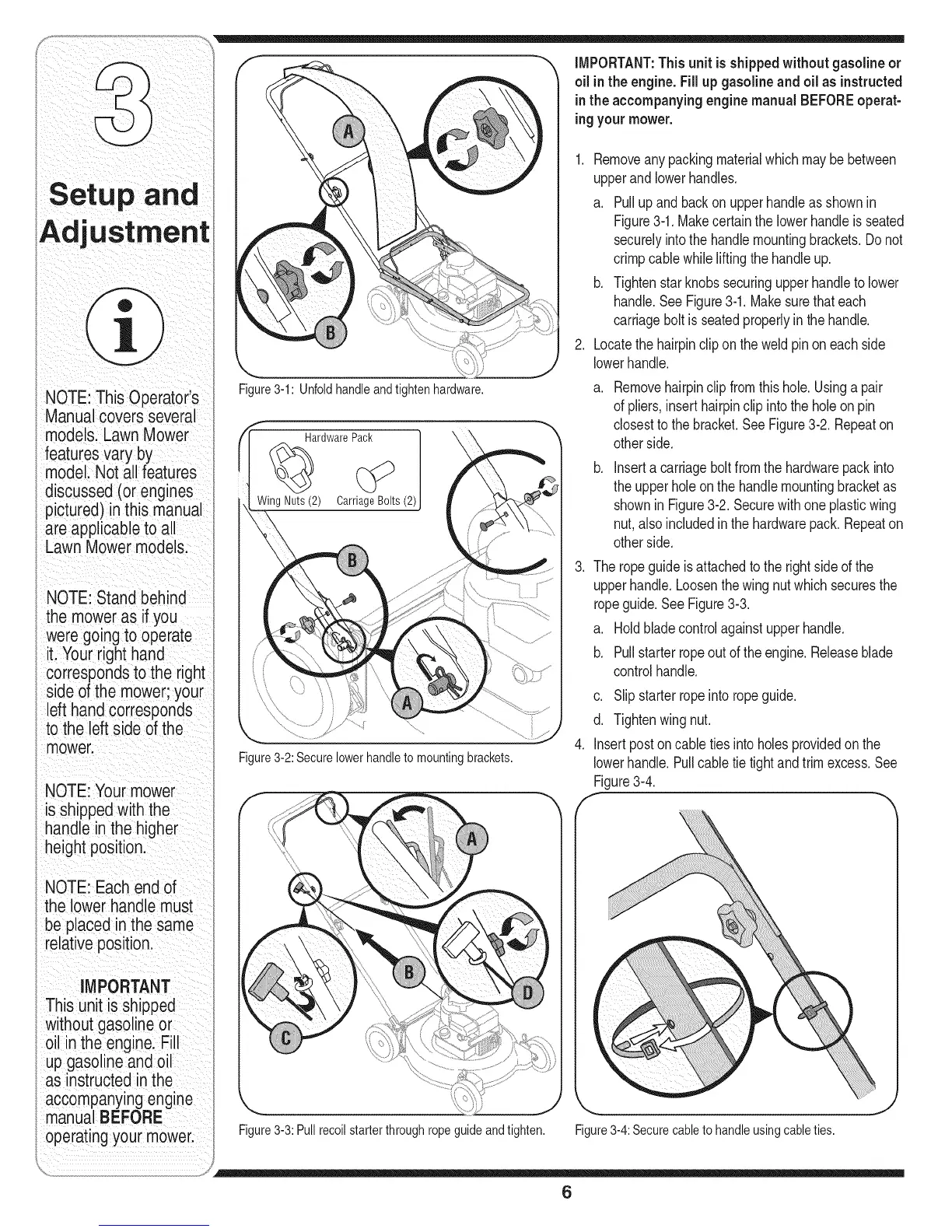 3

Setup and Adjustment

NOTE: This Operator's Manual covers several models. Lawn Mower features vary by model. Not all features discussed (or engines pictured) in this manual are applicable to all Lawn Mower models.

NOTE: Stand behind the mower as if you were going to operate it. Your right hand corresponds to the right side of the mower; your left hand corresponds to the left side of the mower.

NOTE: Your mower is shipped with the handle in the higher height position.

NOTE: Each end of the lower handle must be placed in the same relative position.

IMPORTANT
This unit is shipped without gasoline or oil in the engine. Fill up gasoline and oil as instructed in the accompanying engine manual BEFORE operating your mower.

A
B
Figure 3-1: Unfold handle and tighten hardware.

Hardware Pack
Wing Nuts (2) Carriage Bolts (2)
B
A
Figure 3-2: Secure lower handle to mounting brackets.

A
B
C
D
Figure 3-3: Pull recoil starter through rope guide and tighten.

IMPORTANT: This unit is shipped without gasoline or oil in the engine. Fill up gasoline and oil as instructed in the accompanying engine manual BEFORE operating your mower.

1. Remove any packing material which may be between upper and lower handles.
a. Pull up and back on upper handle as shown in Figure 3-1. Make certain the lower handle is seated securely into the handle mounting brackets. Do not crimp cable while lifting the handle up.
b. Tighten star knobs securing upper handle to lower handle. See Figure 3-1. Make sure that each carriage bolt is seated properly in the handle.
2. Locate the hairpin clip on the weld pin on each side lower handle.
a. Remove hairpin clip from this hole. Using a pair of pliers, insert hairpin clip into the hole on pin closest to the bracket. See Figure 3-2. Repeat on other side.
b. Insert a carriage bolt from the hardware pack into the upper hole on the handle mounting bracket as shown in Figure 3-2. Secure with one plastic wing nut, also included in the hardware pack. Repeat on other side.
3. The rope guide is attached to the right side of the upper handle. Loosen the wing nut which secures the rope guide. See Figure 3-3.
a. Hold blade control against upper handle.
b. Pull starter rope out of the engine. Release blade control handle.
c. Slip starter rope into rope guide.
d. Tighten wing nut.
4. Insert post on cable ties into holes provided on the lower handle. Pull cable tie tight and trim excess. See Figure 3-4.

Figure 3-4: Secure cable to handle using cable ties.

6