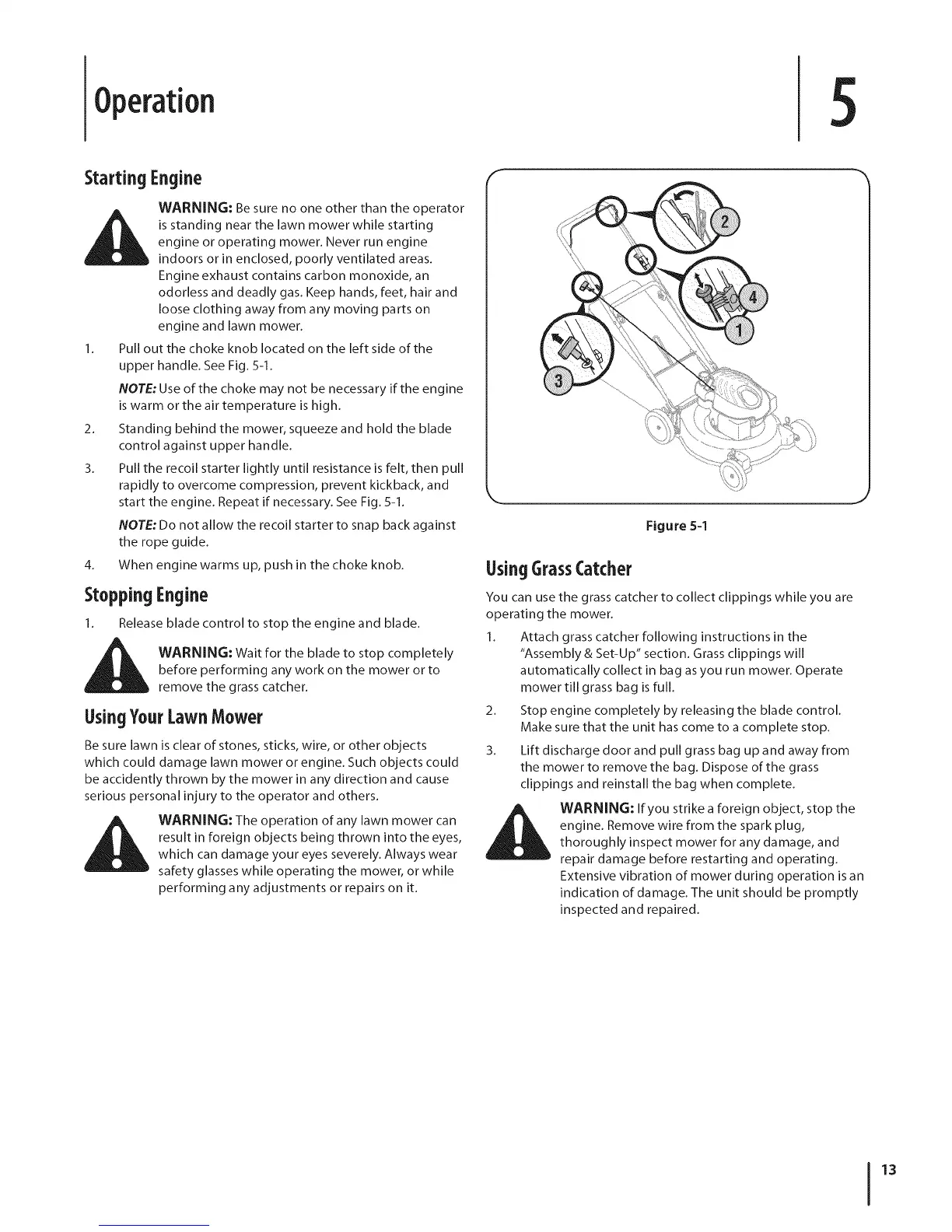 Operation

5

Starting Engine

WARNING: Be sure no one other than the operator is standing near the lawn mower while starting engine or operating mower. Never run engine indoors or in enclosed, poorly ventilated areas. Engine exhaust contains carbon monoxide, an odorless and deadly gas. Keep hands, feet, hair and loose clothing away from any moving parts on engine and lawn mower.

1. Pull out the choke knob located on the left side of the upper handle. See Fig. 5-1.

NOTE: Use of the choke may not be necessary if the engine is warm or the air temperature is high.

2. Standing behind the mower, squeeze and hold the blade control against upper handle.

3. Pull the recoil starter lightly until resistance is felt, then pull rapidly to overcome compression, prevent kickback, and start the engine. Repeat if necessary. See Fig. 5-1.

NOTE: Do not allow the recoil starter to snap back against the rope guide.

4. When engine warms up, push in the choke knob.

Stopping Engine

1. Release blade control to stop the engine and blade.

WARNING: Wait for the blade to stop completely before performing any work on the mower or to remove the grass catcher.

Using Your Lawn Mower

Be sure lawn is clear of stones, sticks, wire, or other objects which could damage lawn mower or engine. Such objects could be accidently thrown by the mower in any direction and cause serious personal injury to the operator and others.

WARNING: The operation of any lawn mower can result in foreign objects being thrown into the eyes, which can damage your eyes severely. Always wear safety glasses while operating the mower, or while performing any adjustments or repairs on it.

2
4
1
3

Figure 5-1

Using Grass Catcher

You can use the grass catcher to collect clippings while you are operating the mower.

1. Attach grass catcher following instructions in the "Assembly & Set-Up" section. Grass clippings will automatically collect in bag as you run mower. Operate mower till grass bag is full.

2. Stop engine completely by releasing the blade control. Make sure that the unit has come to a complete stop.

3. Lift discharge door and pull grass bag up and away from the mower to remove the bag. Dispose of the grass clippings and reinstall the bag when complete.

WARNING: If you strike a foreign object, stop the engine. Remove wire from the spark plug, thoroughly inspect mower for any damage, and repair damage before restarting and operating. Extensive vibration of mower during operation is an indication of damage. The unit should be promptly inspected and repaired.

13