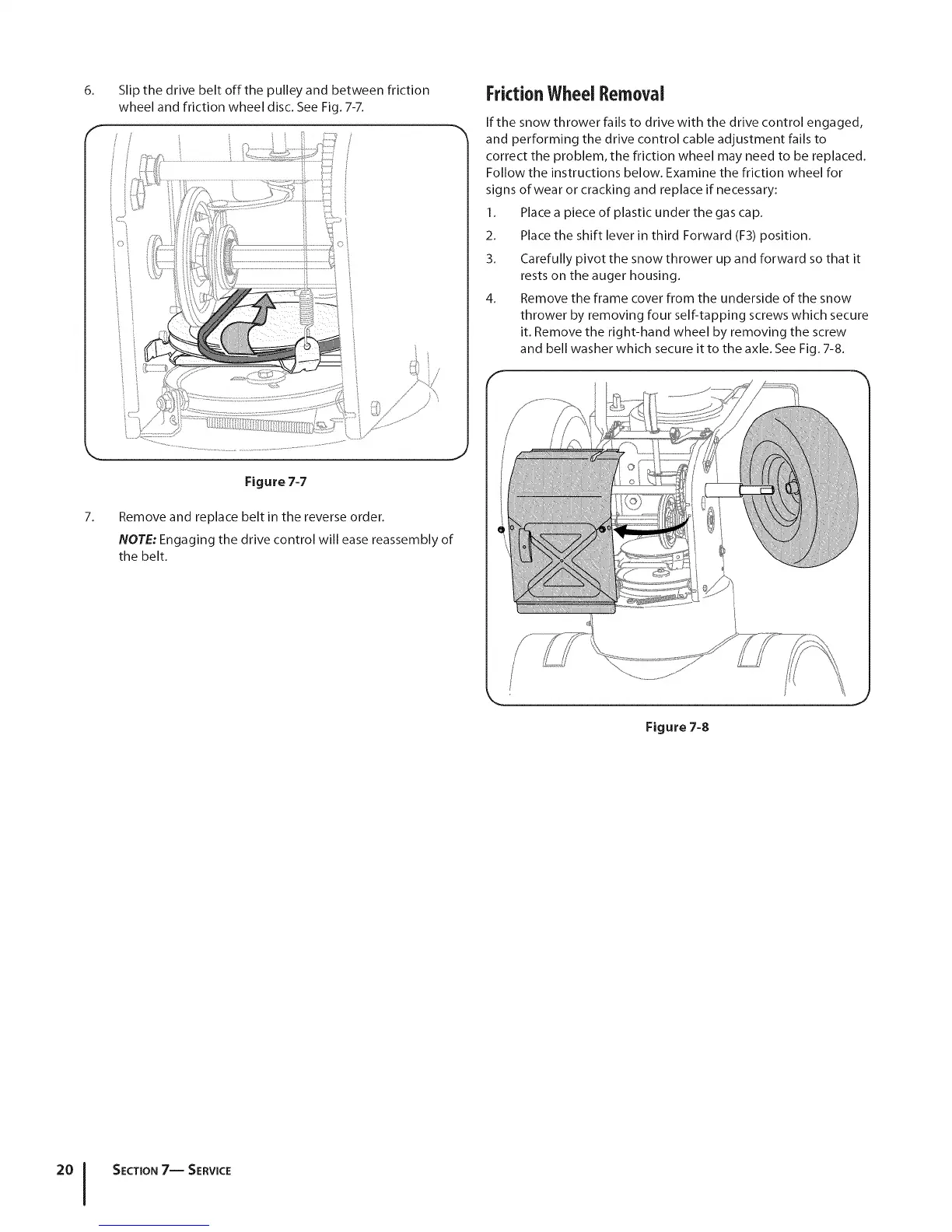 6. Slip the drive belt off the pulley and between friction wheel and friction wheel disc. See Fig. 7-7.

Figure 7-7

7. Remove and replace belt in the reverse order.

NOTE: Engaging the drive control will ease reassembly of the belt.

Friction Wheel Removal

If the snow thrower fails to drive with the drive control engaged, and performing the drive control cable adjustment fails to correct the problem, the friction wheel may need to be replaced. Follow the instructions below. Examine the friction wheel for signs of wear or cracking and replace if necessary:

1. Place a piece of plastic under the gas cap.

2. Place the shift lever in third Forward (F3) position.

3. Carefully pivot the snow thrower up and forward so that it rests on the auger housing.

4. Remove the frame cover from the underside of the snow thrower by removing four self-tapping screws which secure it. Remove the right-hand wheel by removing the screw and bell washer which secure it to the axle. See Fig. 7-8.

Figure 7-8

20 | SECTION 7— SERVICE