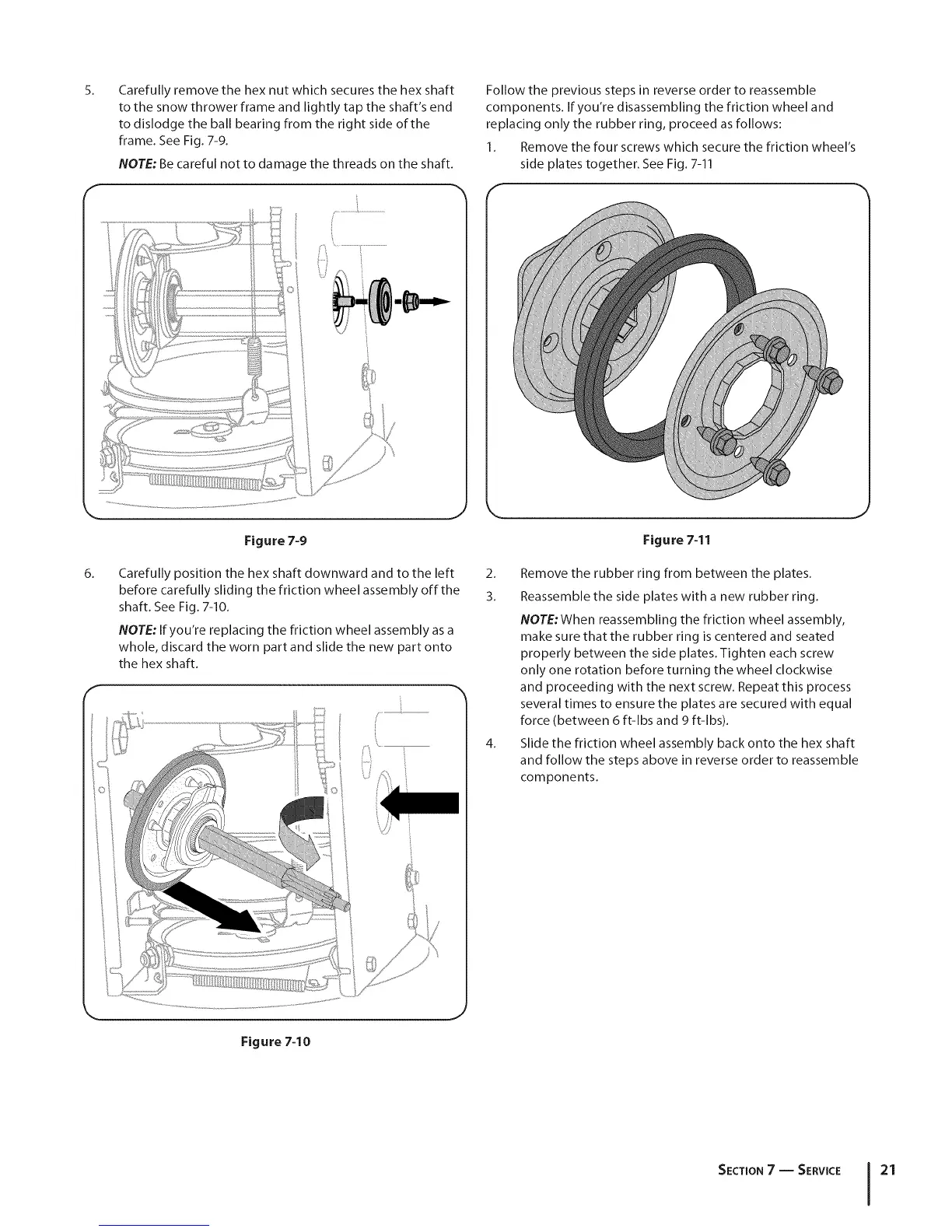 5. Carefully remove the hex nut which secures the hex shaft to the snow thrower frame and lightly tap the shaft's end to dislodge the ball bearing from the right side of the frame. See Fig. 7-9.

NOTE: Be careful not to damage the threads on the shaft.

Figure 7-9

6. Carefully position the hex shaft downward and to the left before carefully sliding the friction wheel assembly off the shaft. See Fig. 7-10.

NOTE: If you're replacing the friction wheel assembly as a whole, discard the worn part and slide the new part onto the hex shaft.

Figure 7-10

Follow the previous steps in reverse order to reassemble components. If you're disassembling the friction wheel and replacing only the rubber ring, proceed as follows:

1. Remove the four screws which secure the friction wheel's side plates together. See Fig. 7-11

Figure 7-11

2. Remove the rubber ring from between the plates.

3. Reassemble the side plates with a new rubber ring.

NOTE: When reassembling the friction wheel assembly, make sure that the rubber ring is centered and seated properly between the side plates. Tighten each screw only one rotation before turning the wheel clockwise and proceeding with the next screw. Repeat this process several times to ensure the plates are secured with equal force (between 6 ft-lbs and 9 ft-lbs).

4. Slide the friction wheel assembly back onto the hex shaft and follow the steps above in reverse order to reassemble components.

SECTION 7 — SERVICE 21