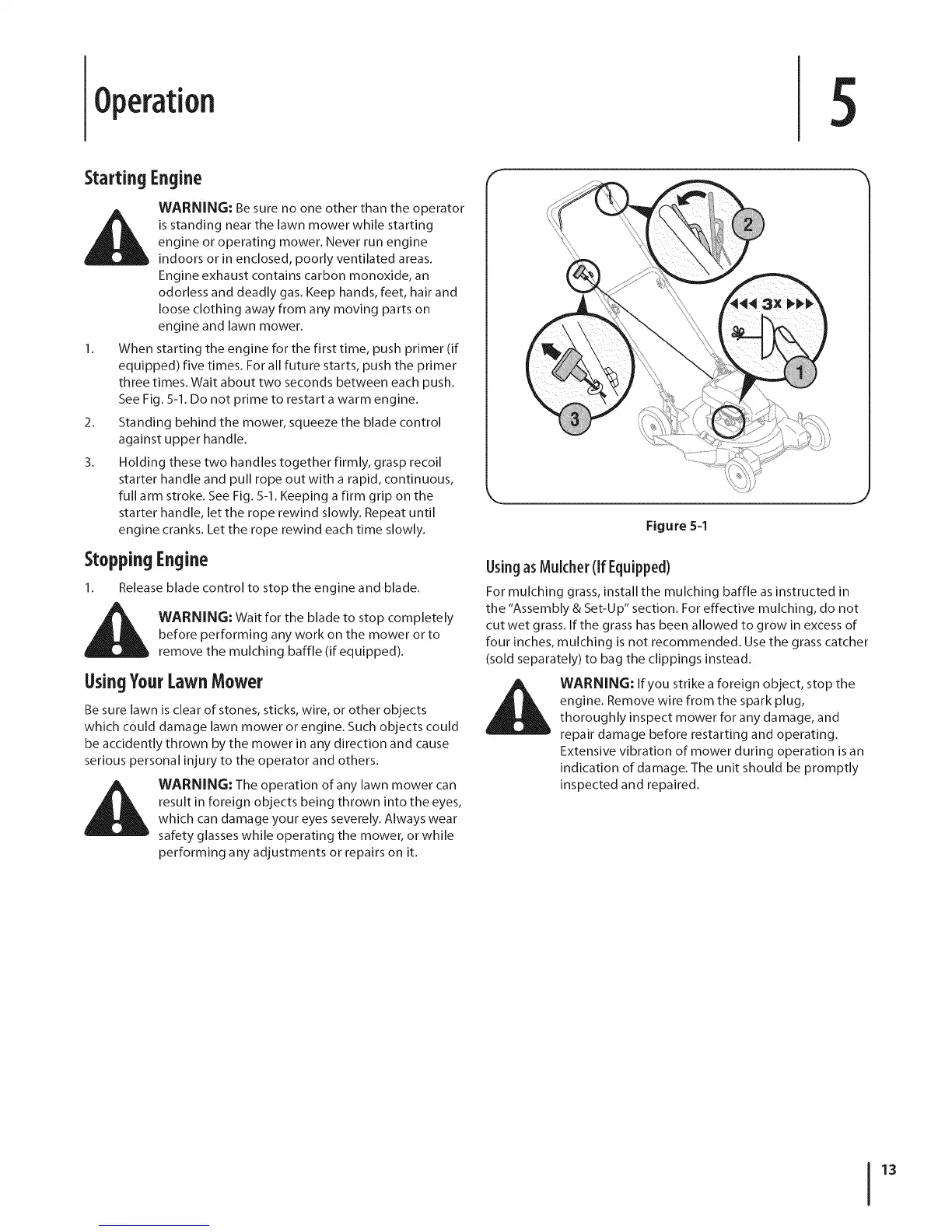 Operation

5

Starting Engine

WARNING: Be sure no one other than the operator is standing near the lawn mower while starting engine or operating mower. Never run engine indoors or in enclosed, poorly ventilated areas. Engine exhaust contains carbon monoxide, an odorless and deadly gas. Keep hands, feet, hair and loose clothing away from any moving parts on engine and lawn mower.

1. When starting the engine for the first time, push primer (if equipped) five times. For all future starts, push the primer three times. Wait about two seconds between each push. See Fig. 5-1. Do not prime to restart a warm engine.

2. Standing behind the mower, squeeze the blade control against upper handle.

3. Holding these two handles together firmly, grasp recoil starter handle and pull rope out with a rapid, continuous, full arm stroke. See Fig. 5-1. Keeping a firm grip on the starter handle, let the rope rewind slowly. Repeat until engine cranks. Let the rope rewind each time slowly.

Stopping Engine

1. Release blade control to stop the engine and blade.

WARNING: Wait for the blade to stop completely before performing any work on the mower or to remove the mulching baffle (if equipped).

Using Your Lawn Mower

Be sure lawn is clear of stones, sticks, wire, or other objects which could damage lawn mower or engine. Such objects could be accidently thrown by the mower in any direction and cause serious personal injury to the operator and others.

WARNING: The operation of any lawn mower can result in foreign objects being thrown into the eyes, which can damage your eyes severely. Always wear safety glasses while operating the mower, or while performing any adjustments or repairs on it.

2

3x

1

3

Figure 5-1

Using as Mulcher (If Equipped)

For mulching grass, install the mulching baffle as instructed in the "Assembly & Set-Up" section. For effective mulching, do not cut wet grass. If the grass has been allowed to grow in excess of four inches, mulching is not recommended. Use the grass catcher (sold separately) to bag the clippings instead.

WARNING: If you strike a foreign object, stop the engine. Remove wire from the spark plug, thoroughly inspect mower for any damage, and repair damage before restarting and operating. Extensive vibration of mower during operation is an indication of damage. The unit should be promptly inspected and repaired.

13