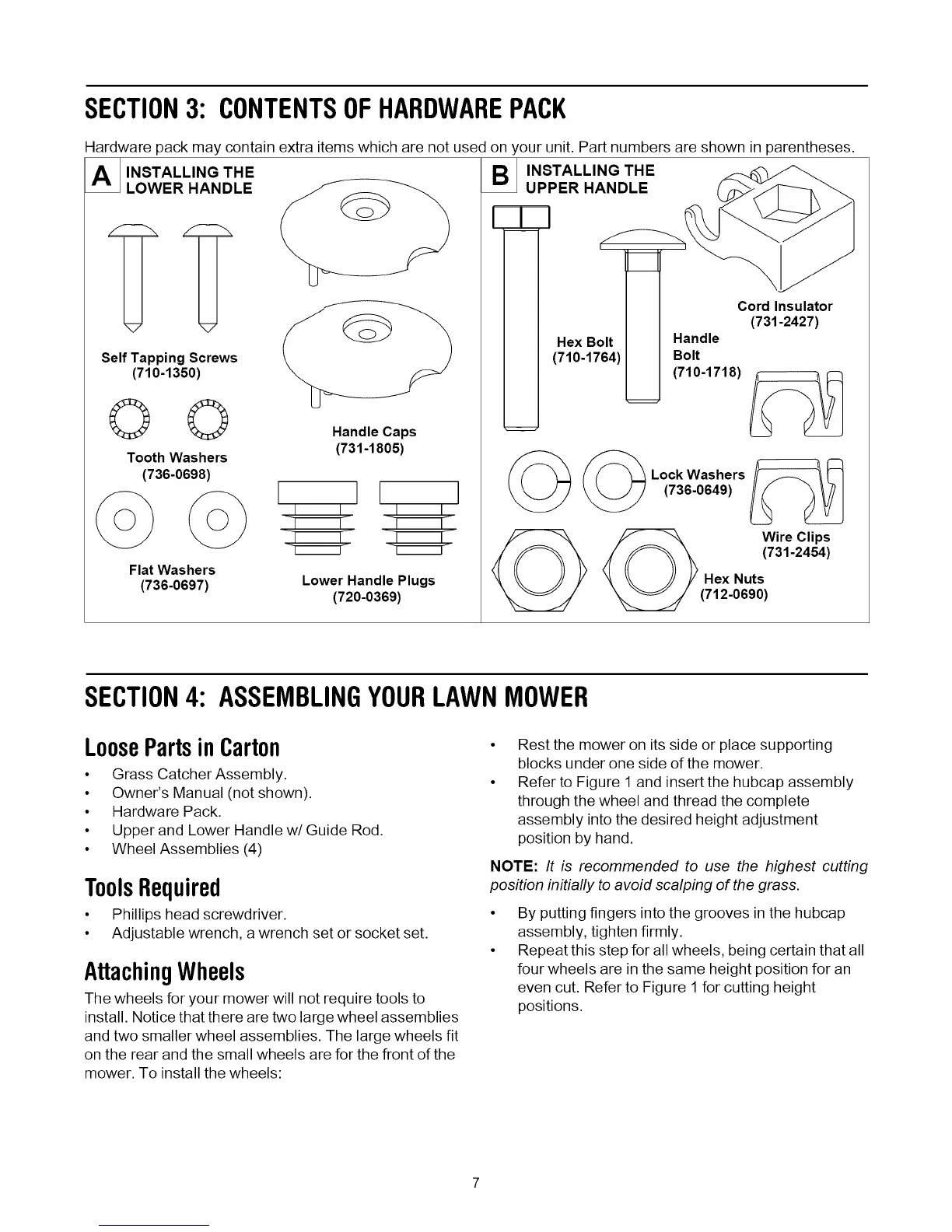 SECTION 3: CONTENTS OF HARDWARE PACK

Hardware pack may contain extra items which are not used on your unit. Part numbers are shown in parentheses.

A INSTALLING THE LOWER HANDLE

Self Tapping Screws (710-1350)

Tooth Washers (736-0698)

Flat Washers (736-0697)

Handle Caps (731-1805)

Lower Handle Plugs (720-0369)

B INSTALLING THE UPPER HANDLE

Hex Bolt (710-1764)

Handle Bolt (710-1718)

Cord Insulator (731-2427)

Lock Washers (736-0649)

Wire Clips (731-2454)

Hex Nuts (712-0690)

SECTION 4: ASSEMBLING YOUR LAWN MOWER

Loose Parts in Carton

• Grass Catcher Assembly.
• Owner's Manual (not shown).
• Hardware Pack.
• Upper and Lower Handle w/ Guide Rod.
• Wheel Assemblies (4)

Tools Required

• Phillips head screwdriver.
• Adjustable wrench, a wrench set or socket set.

Attaching Wheels

The wheels for your mower will not require tools to install. Notice that there are two large wheel assemblies and two smaller wheel assemblies. The large wheels fit on the rear and the small wheels are for the front of the mower. To install the wheels:

• Rest the mower on its side or place supporting blocks under one side of the mower.
• Refer to Figure 1 and insert the hubcap assembly through the wheel and thread the complete assembly into the desired height adjustment position by hand.

NOTE: It is recommended to use the highest cutting position initially to avoid scalping of the grass.

• By putting fingers into the grooves in the hubcap assembly, tighten firmly.
• Repeat this step for all wheels, being certain that all four wheels are in the same height position for an even cut. Refer to Figure 1 for cutting height positions.

7