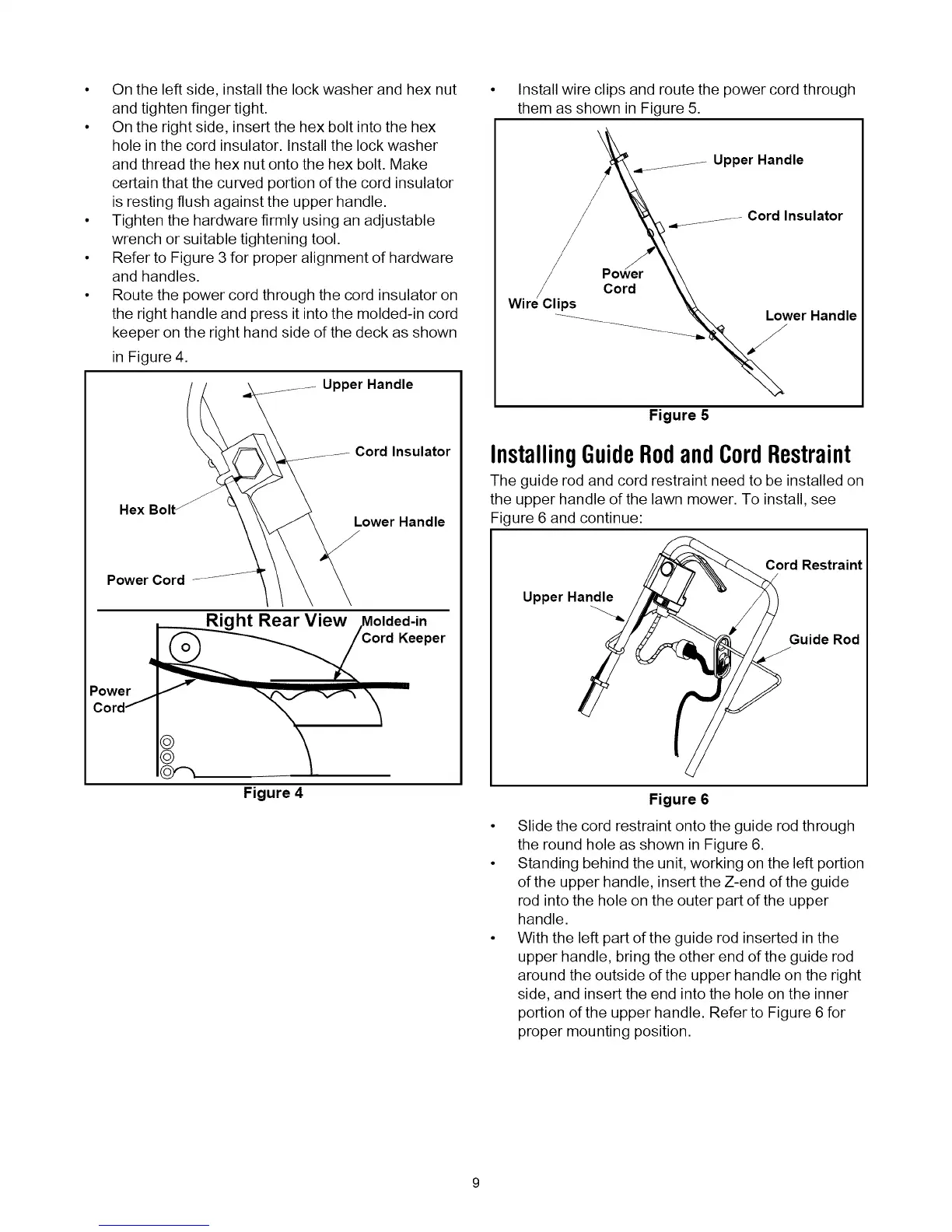 • On the left side, install the lock washer and hex nut and tighten finger tight.
• On the right side, insert the hex bolt into the hex hole in the cord insulator. Install the lock washer and thread the hex nut onto the hex bolt. Make certain that the curved portion of the cord insulator is resting flush against the upper handle.
• Tighten the hardware firmly using an adjustable wrench or suitable tightening tool.
• Refer to Figure 3 for proper alignment of hardware and handles.
• Route the power cord through the cord insulator on the right handle and press it into the molded-in cord keeper on the right hand side of the deck as shown in Figure 4.

Upper Handle
Cord Insulator
Hex Bolt
Lower Handle
Power Cord
Right Rear View
Molded-in Cord Keeper
Power Cord

Figure 4

• Install wire clips and route the power cord through them as shown in Figure 5.

Upper Handle
Cord Insulator
Power Cord
Wire Clips
Lower Handle

Figure 5

Installing Guide Rod and Cord Restraint

The guide rod and cord restraint need to be installed on the upper handle of the lawn mower. To install, see Figure 6 and continue:

Cord Restraint
Upper Handle
Guide Rod

Figure 6

• Slide the cord restraint onto the guide rod through the round hole as shown in Figure 6.
• Standing behind the unit, working on the left portion of the upper handle, insert the Z-end of the guide rod into the hole on the outer part of the upper handle.
• With the left part of the guide rod inserted in the upper handle, bring the other end of the guide rod around the outside of the upper handle on the right side, and insert the end into the hole on the inner portion of the upper handle. Refer to Figure 6 for proper mounting position.

9