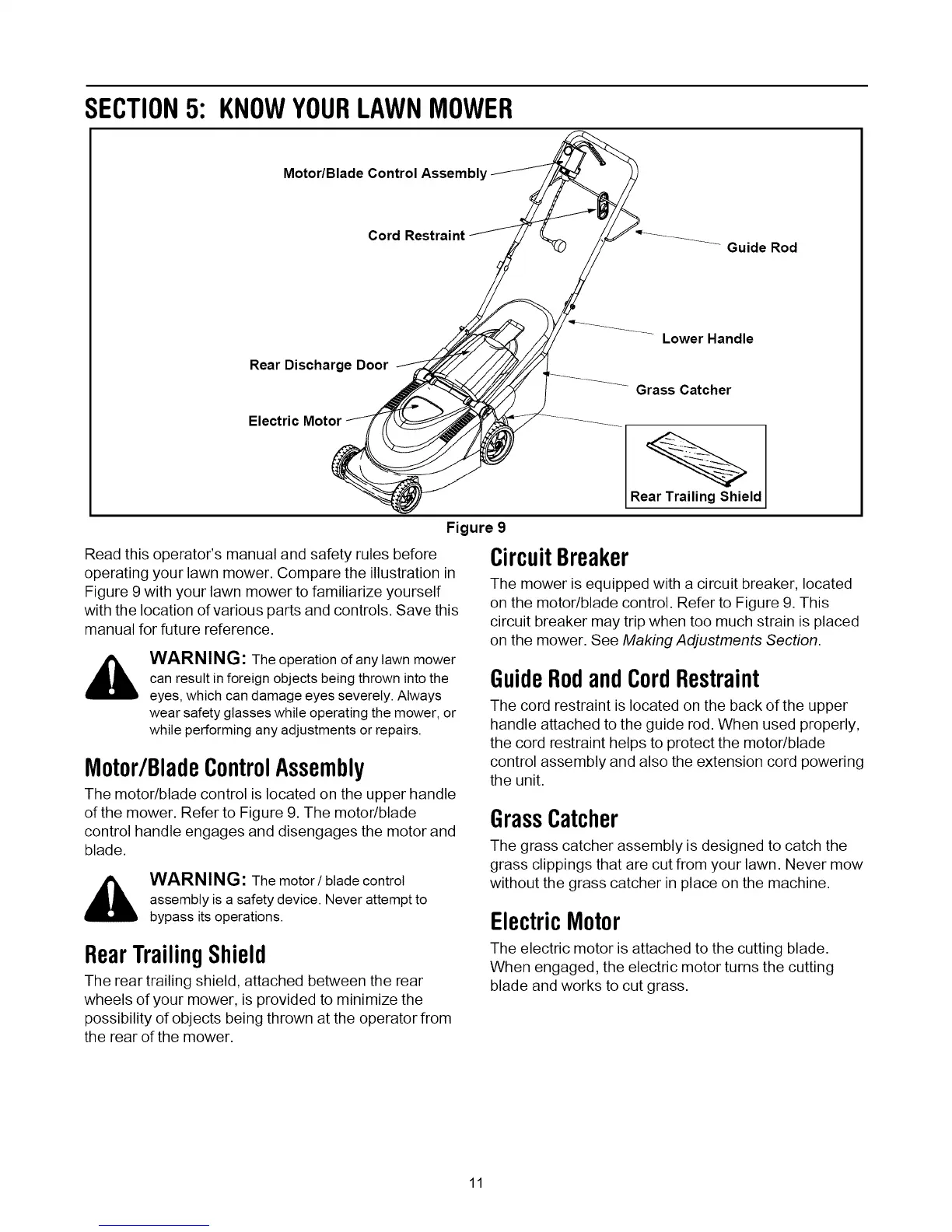 SECTION 5: KNOW YOUR LAWN MOWER

Motor/Blade Control Assembly

Cord Restraint

Guide Rod

Lower Handle

Rear Discharge Door

Grass Catcher

Electric Motor

Rear Trailing Shield

Figure 9

Read this operator's manual and safety rules before operating your lawn mower. Compare the illustration in Figure 9 with your lawn mower to familiarize yourself with the location of various parts and controls. Save this manual for future reference.

WARNING: The operation of any lawn mower can result in foreign objects being thrown into the eyes, which can damage eyes severely. Always wear safety glasses while operating the mower, or while performing any adjustments or repairs.

Motor/Blade Control Assembly

The motor/blade control is located on the upper handle of the mower. Refer to Figure 9. The motor/blade control handle engages and disengages the motor and blade.

WARNING: The motor / blade control assembly is a safety device. Never attempt to bypass its operations.

Rear Trailing Shield

The rear trailing shield, attached between the rear wheels of your mower, is provided to minimize the possibility of objects being thrown at the operator from the rear of the mower.

Circuit Breaker

The mower is equipped with a circuit breaker, located on the motor/blade control. Refer to Figure 9. This circuit breaker may trip when too much strain is placed on the mower. See Making Adjustments Section.

Guide Rod and Cord Restraint

The cord restraint is located on the back of the upper handle attached to the guide rod. When used properly, the cord restraint helps to protect the motor/blade control assembly and also the extension cord powering the unit.

Grass Catcher

The grass catcher assembly is designed to catch the grass clippings that are cut from your lawn. Never mow without the grass catcher in place on the machine.

Electric Motor

The electric motor is attached to the cutting blade. When engaged, the electric motor turns the cutting blade and works to cut grass.

11