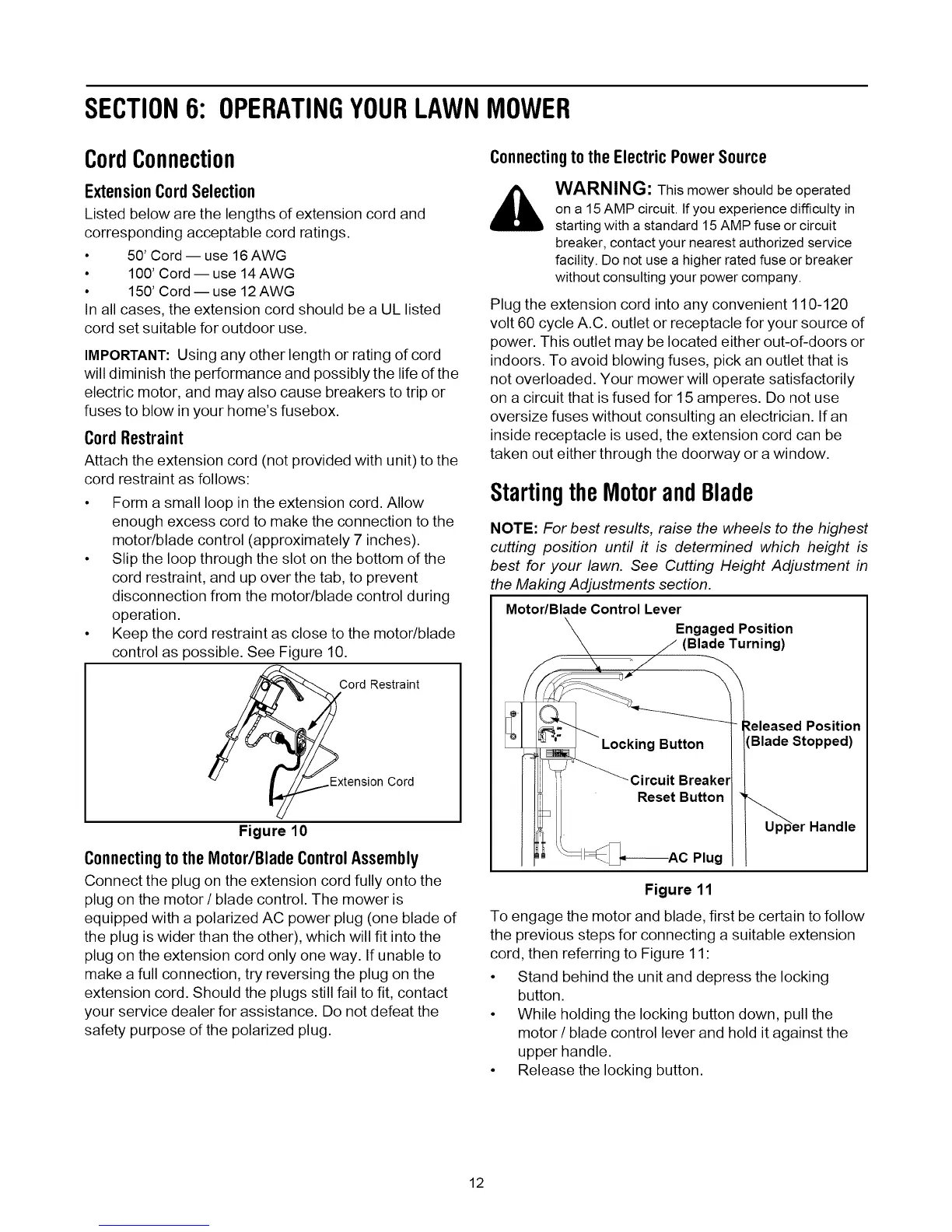 SECTION 6: OPERATING YOUR LAWN MOWER

Cord Connection

Extension Cord Selection

Listed below are the lengths of extension cord and corresponding acceptable cord ratings.

• 50' Cord — use 16 AWG
• 100' Cord — use 14 AWG
• 150' Cord — use 12 AWG

In all cases, the extension cord should be a UL listed cord set suitable for outdoor use.

IMPORTANT: Using any other length or rating of cord will diminish the performance and possibly the life of the electric motor, and may also cause breakers to trip or fuses to blow in your home's fusebox.

Cord Restraint

Attach the extension cord (not provided with unit) to the cord restraint as follows:

• Form a small loop in the extension cord. Allow enough excess cord to make the connection to the motor/blade control (approximately 7 inches).
• Slip the loop through the slot on the bottom of the cord restraint, and up over the tab, to prevent disconnection from the motor/blade control during operation.
• Keep the cord restraint as close to the motor/blade control as possible. See Figure 10.

Cord Restraint

Extension Cord

Figure 10

Connecting to the Motor/Blade Control Assembly

Connect the plug on the extension cord fully onto the plug on the motor / blade control. The mower is equipped with a polarized AC power plug (one blade of the plug is wider than the other), which will fit into the plug on the extension cord only one way. If unable to make a full connection, try reversing the plug on the extension cord. Should the plugs still fail to fit, contact your service dealer for assistance. Do not defeat the safety purpose of the polarized plug.

Connecting to the Electric Power Source

WARNING: This mower should be operated on a 15 AMP circuit. If you experience difficulty in starting with a standard 15 AMP fuse or circuit breaker, contact your nearest authorized service facility. Do not use a higher rated fuse or breaker without consulting your power company.

Plug the extension cord into any convenient 110-120 volt 60 cycle A.C. outlet or receptacle for your source of power. This outlet may be located either out-of-doors or indoors. To avoid blowing fuses, pick an outlet that is not overloaded. Your mower will operate satisfactorily on a circuit that is fused for 15 amperes. Do not use oversize fuses without consulting an electrician. If an inside receptacle is used, the extension cord can be taken out either through the doorway or a window.

Starting the Motor and Blade

NOTE: For best results, raise the wheels to the highest cutting position until it is determined which height is best for your lawn. See Cutting Height Adjustment in the Making Adjustments section.

Motor/Blade Control Lever

Engaged Position (Blade Turning)

Released Position (Blade Stopped)

Locking Button

Circuit Breaker Reset Button

Upper Handle

AC Plug

Figure 11

To engage the motor and blade, first be certain to follow the previous steps for connecting a suitable extension cord, then referring to Figure 11:

• Stand behind the unit and depress the locking button.
• While holding the locking button down, pull the motor / blade control lever and hold it against the upper handle.
• Release the locking button.

12