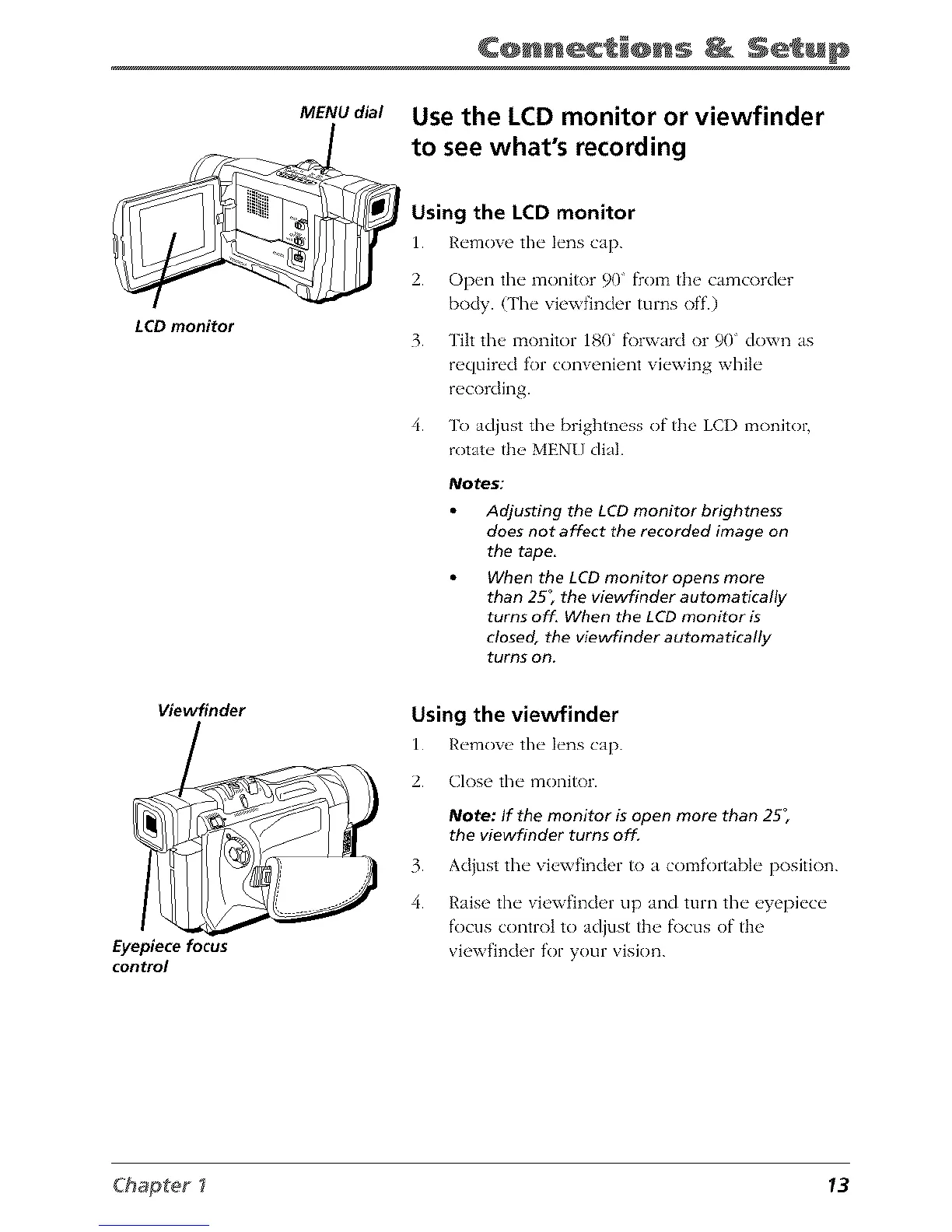 Connections & Setup

MENU dial

LCD monitor

Use the LCD monitor or viewfinder to see what's recording

Using the LCD monitor

1. Remove the lens cap.

2. Open the monitor 90° from the camcorder body. (The viewfinder turns off.)

3. Tilt the monitor 180° forward or 90° down as required for convenient viewing while recording.

4. To adjust the brightness of the LCD monitor, rotate the MENU dial.

Notes:

• Adjusting the LCD monitor brightness does not affect the recorded image on the tape.

• When the LCD monitor opens more than 25°, the viewfinder automatically turns off. When the LCD monitor is closed, the viewfinder automatically turns on.

Viewfinder

Eyepiece focus control

Using the viewfinder

1. Remove the lens cap.

2. Close the monitor.

Note: If the monitor is open more than 25°, the viewfinder turns off.

3. Adjust the viewfinder to a comfortable position.

4. Raise the viewfinder up and turn the eyepiece focus control to adjust the focus of the viewfinder for your vision.

Chapter 1

13