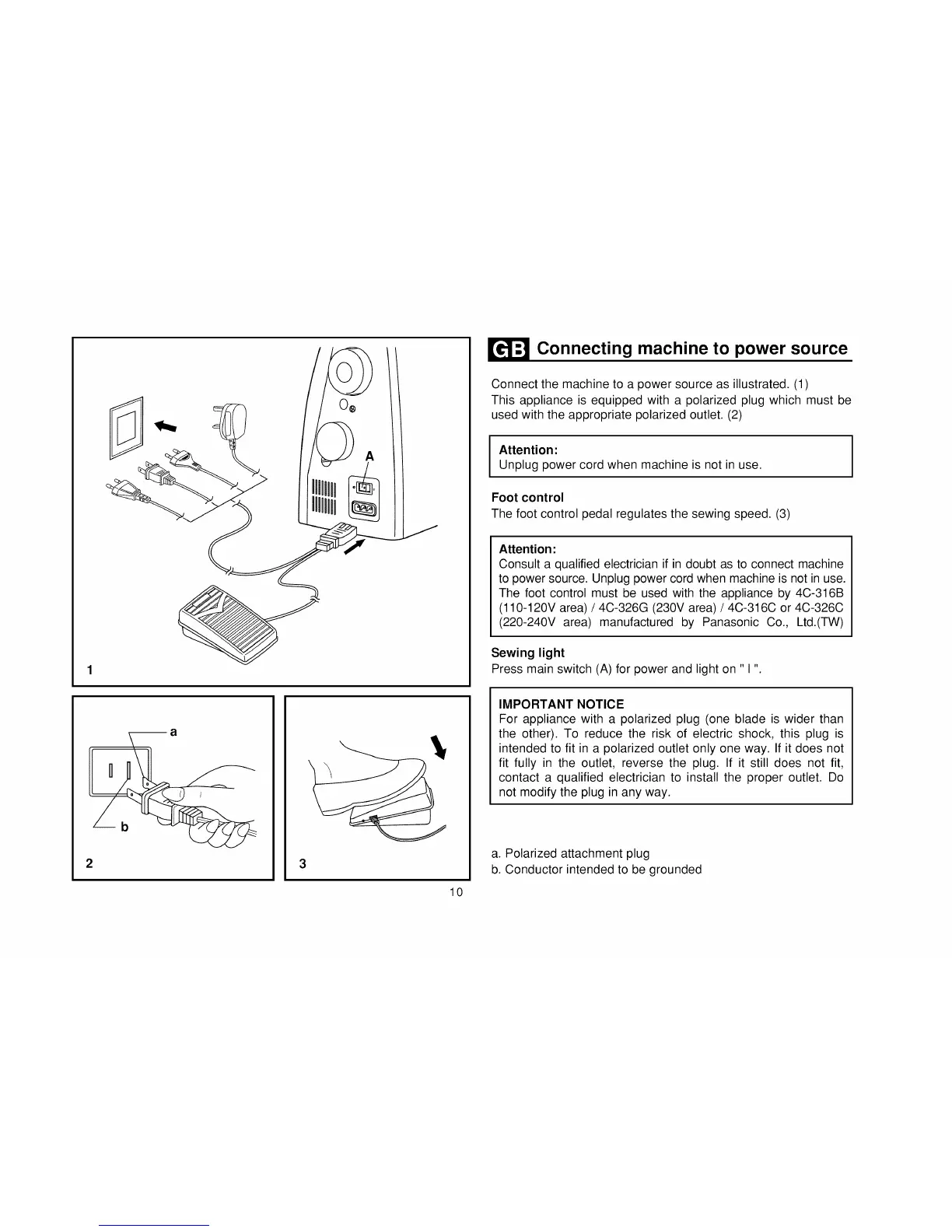 A

1

a

b

2

3

GB Connecting machine to power source

Connect the machine to a power source as illustrated. (1)
This appliance is equipped with a polarized plug which must be used with the appropriate polarized outlet. (2)

Attention:
Unplug power cord when machine is not in use.

Foot control
The foot control pedal regulates the sewing speed. (3)

Attention:
Consult a qualified electrician if in doubt as to connect machine to power source. Unplug power cord when machine is not in use. The foot control must be used with the appliance by 4C-316B (110-120V area) / 4C-326G (230V area) / 4C-316C or 4C-326C (220-240V area) manufactured by Panasonic Co., Ltd.(TW)

Sewing light
Press main switch (A) for power and light on " I ".

IMPORTANT NOTICE
For appliance with a polarized plug (one blade is wider than the other). To reduce the risk of electric shock, this plug is intended to fit in a polarized outlet only one way. If it does not fit fully in the outlet, reverse the plug. If it still does not fit, contact a qualified electrician to install the proper outlet. Do not modify the plug in any way.

a. Polarized attachment plug
b. Conductor intended to be grounded

10