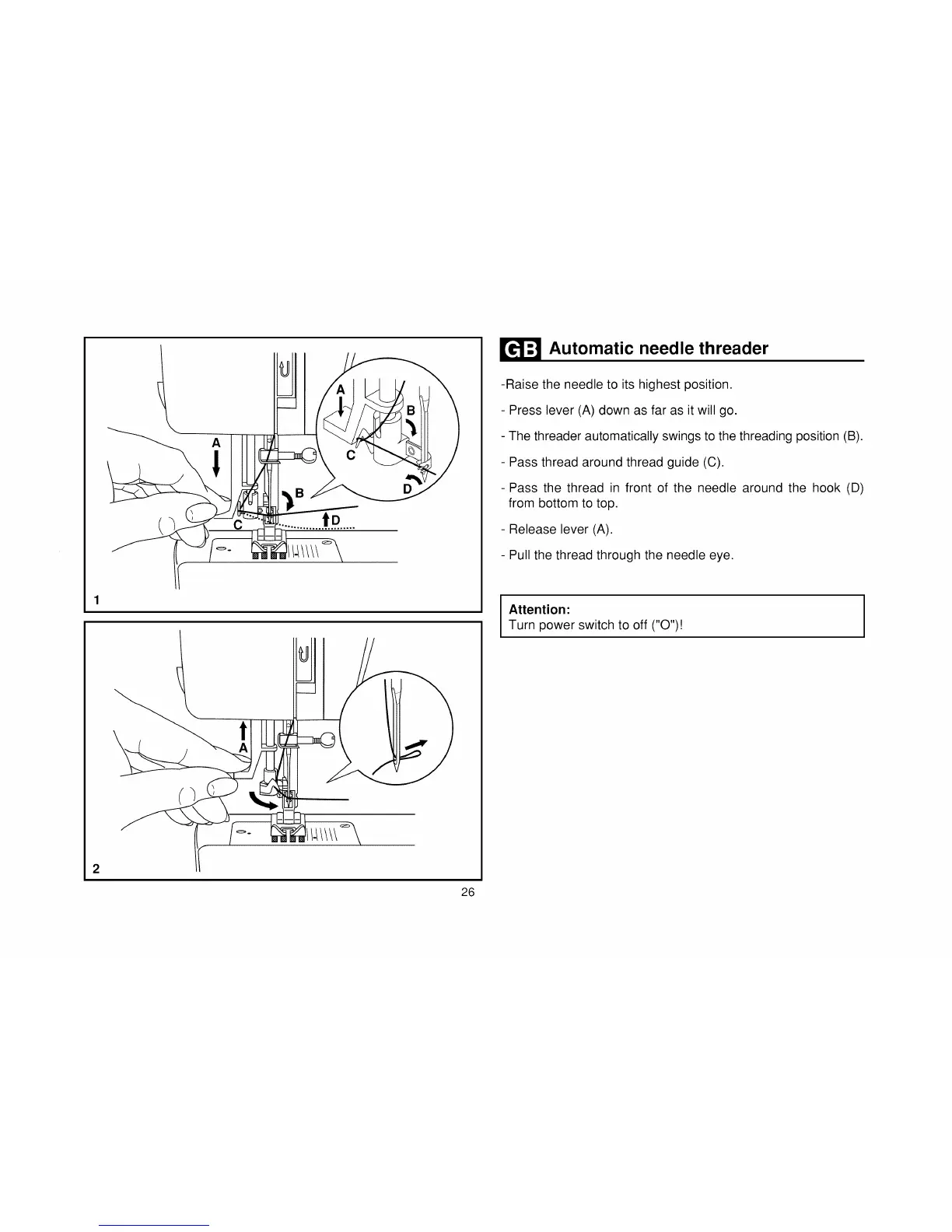 A
B
C
D
A
B
C
D
1

A
2

26

GB Automatic needle threader

-Raise the needle to its highest position.

- Press lever (A) down as far as it will go.

- The threader automatically swings to the threading position (B).

- Pass thread around thread guide (C).

- Pass the thread in front of the needle around the hook (D) from bottom to top.

- Release lever (A).

- Pull the thread through the needle eye.

Attention:
Turn power switch to off ("O")!