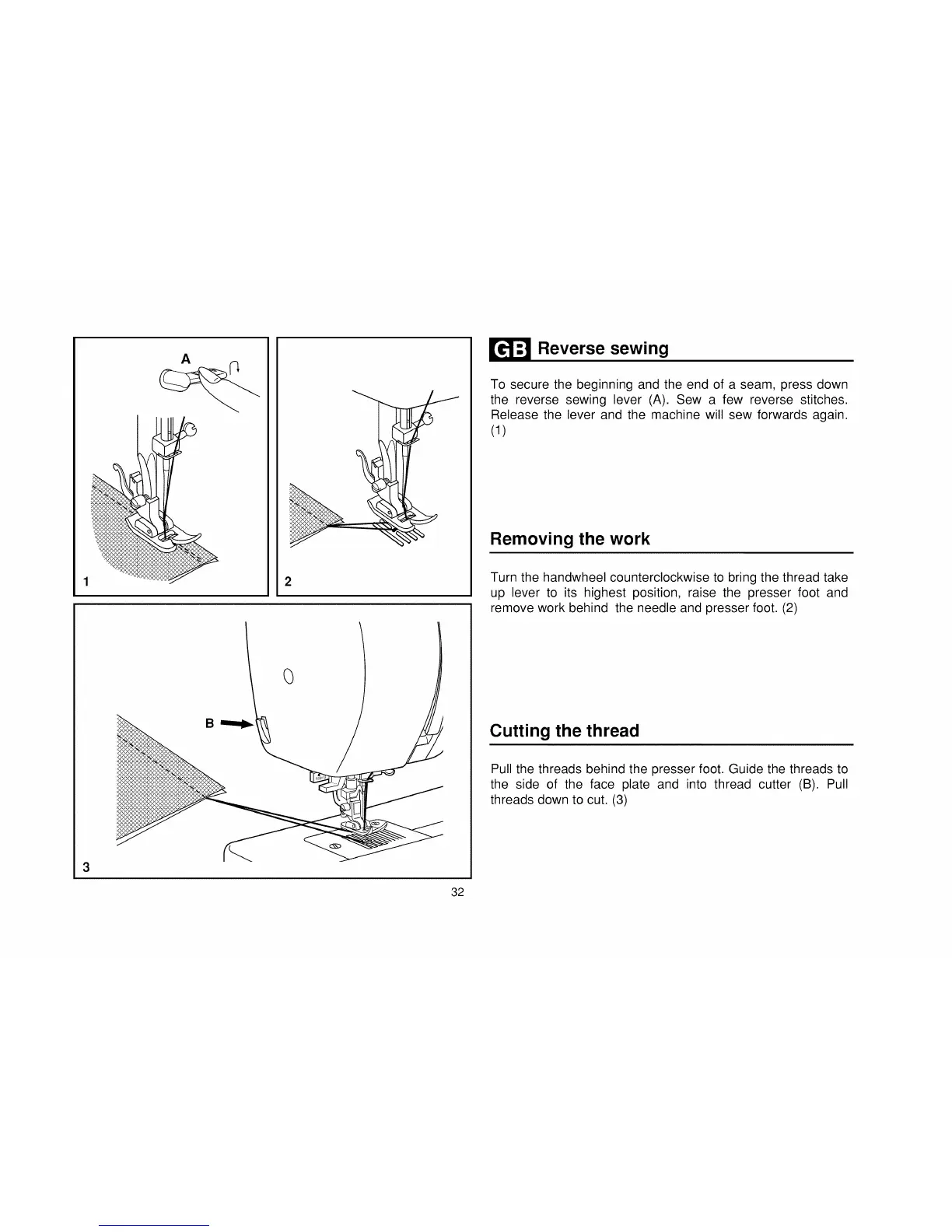 A

1

2

B

3

GB Reverse sewing

To secure the beginning and the end of a seam, press down the reverse sewing lever (A). Sew a few reverse stitches. Release the lever and the machine will sew forwards again. (1)

Removing the work

Turn the handwheel counterclockwise to bring the thread take up lever to its highest position, raise the presser foot and remove work behind the needle and presser foot. (2)

Cutting the thread

Pull the threads behind the presser foot. Guide the threads to the side of the face plate and into thread cutter (B). Pull threads down to cut. (3)

32