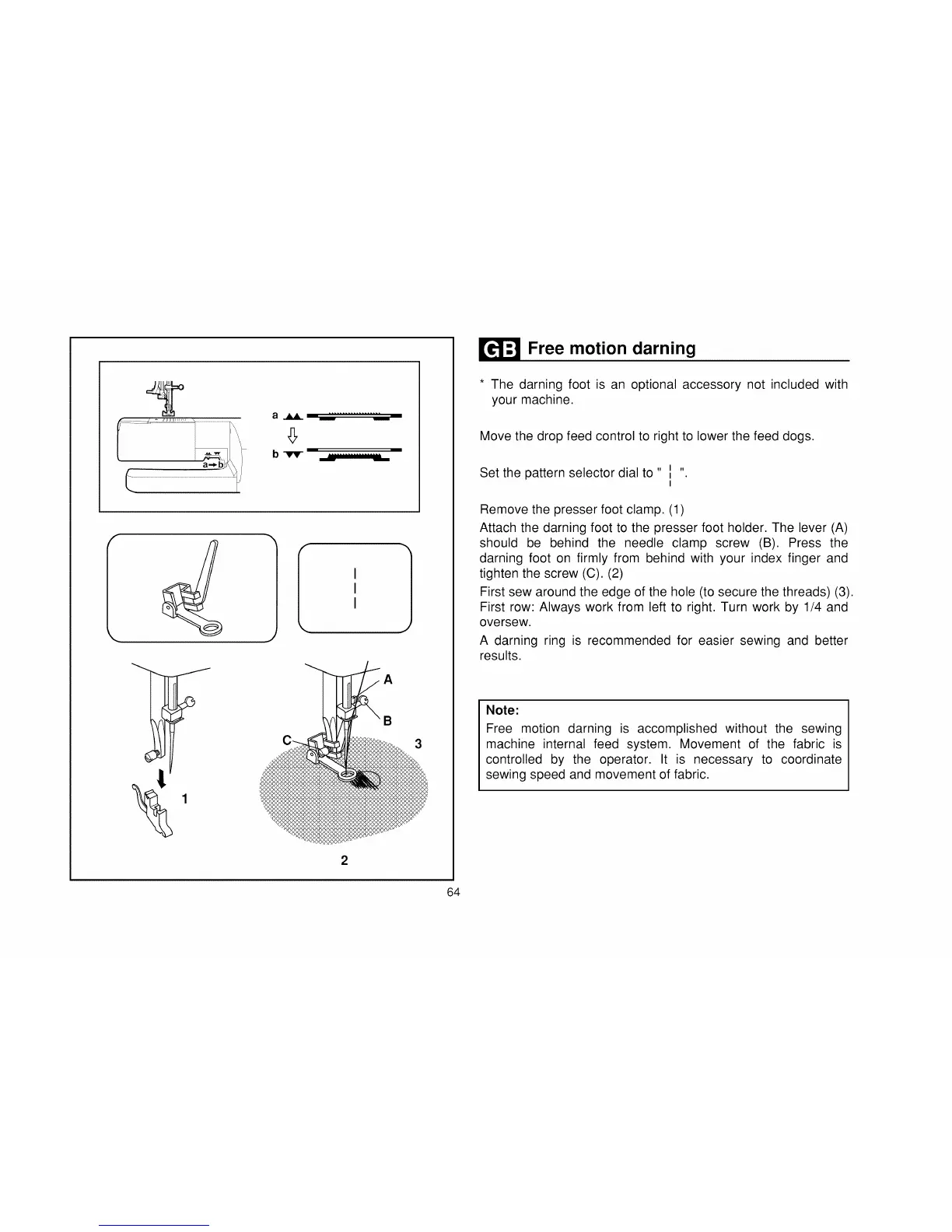 a
b
a→b

A
B
C
3
1
2

GB Free motion darning

* The darning foot is an optional accessory not included with your machine.

Move the drop feed control to right to lower the feed dogs.

Set the pattern selector dial to " ¦ ".

Remove the presser foot clamp. (1)

Attach the darning foot to the presser foot holder. The lever (A) should be behind the needle clamp screw (B). Press the darning foot on firmly from behind with your index finger and tighten the screw (C). (2)

First sew around the edge of the hole (to secure the threads) (3). First row: Always work from left to right. Turn work by 1/4 and oversew.

A darning ring is recommended for easier sewing and better results.

Note:
Free motion darning is accomplished without the sewing machine internal feed system. Movement of the fabric is controlled by the operator. It is necessary to coordinate sewing speed and movement of fabric.

64