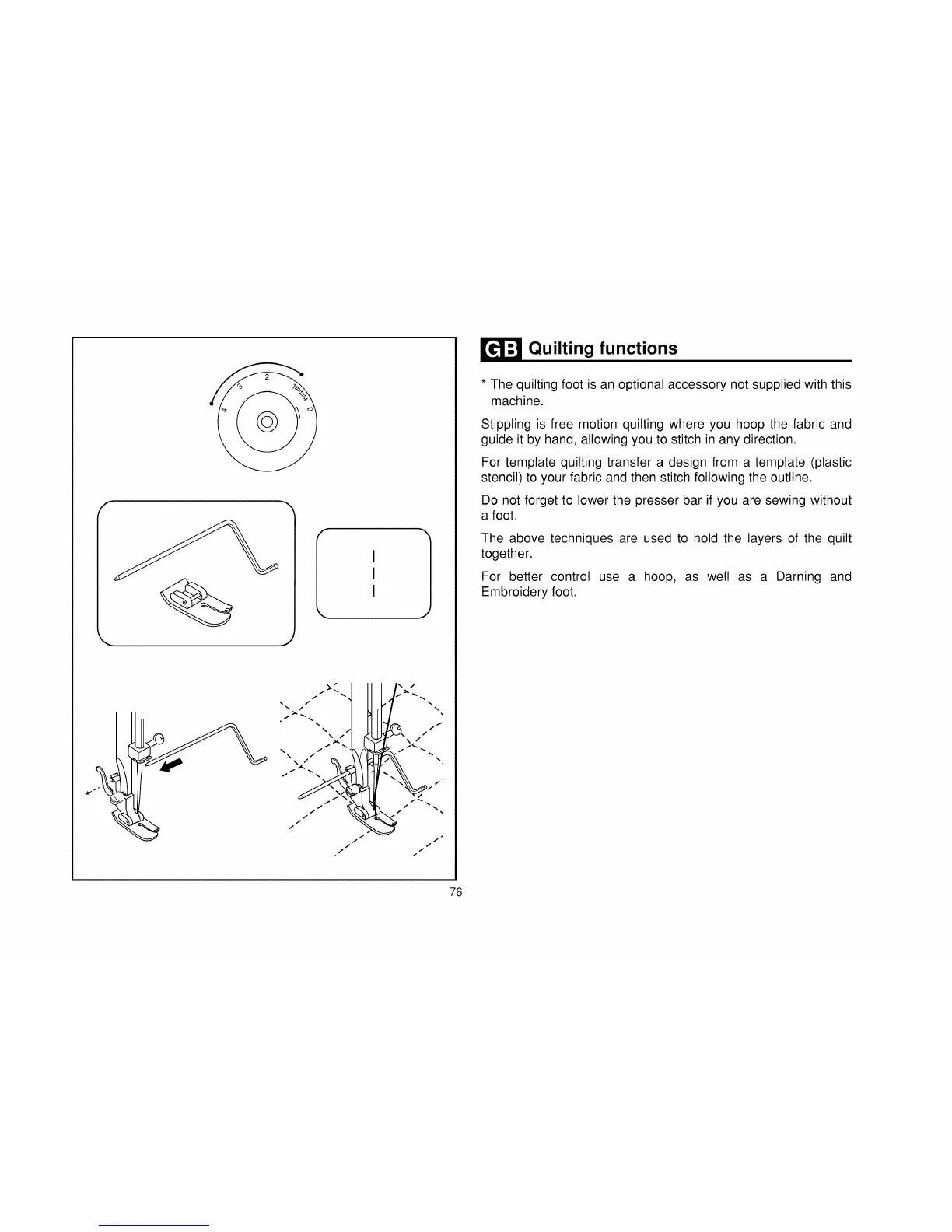 4 3 2 1 0

GB Quilting functions

* The quilting foot is an optional accessory not supplied with this machine.

Stippling is free motion quilting where you hoop the fabric and guide it by hand, allowing you to stitch in any direction.

For template quilting transfer a design from a template (plastic stencil) to your fabric and then stitch following the outline.

Do not forget to lower the presser bar if you are sewing without a foot.

The above techniques are used to hold the layers of the quilt together.

For better control use a hoop, as well as a Darning and Embroidery foot.

76