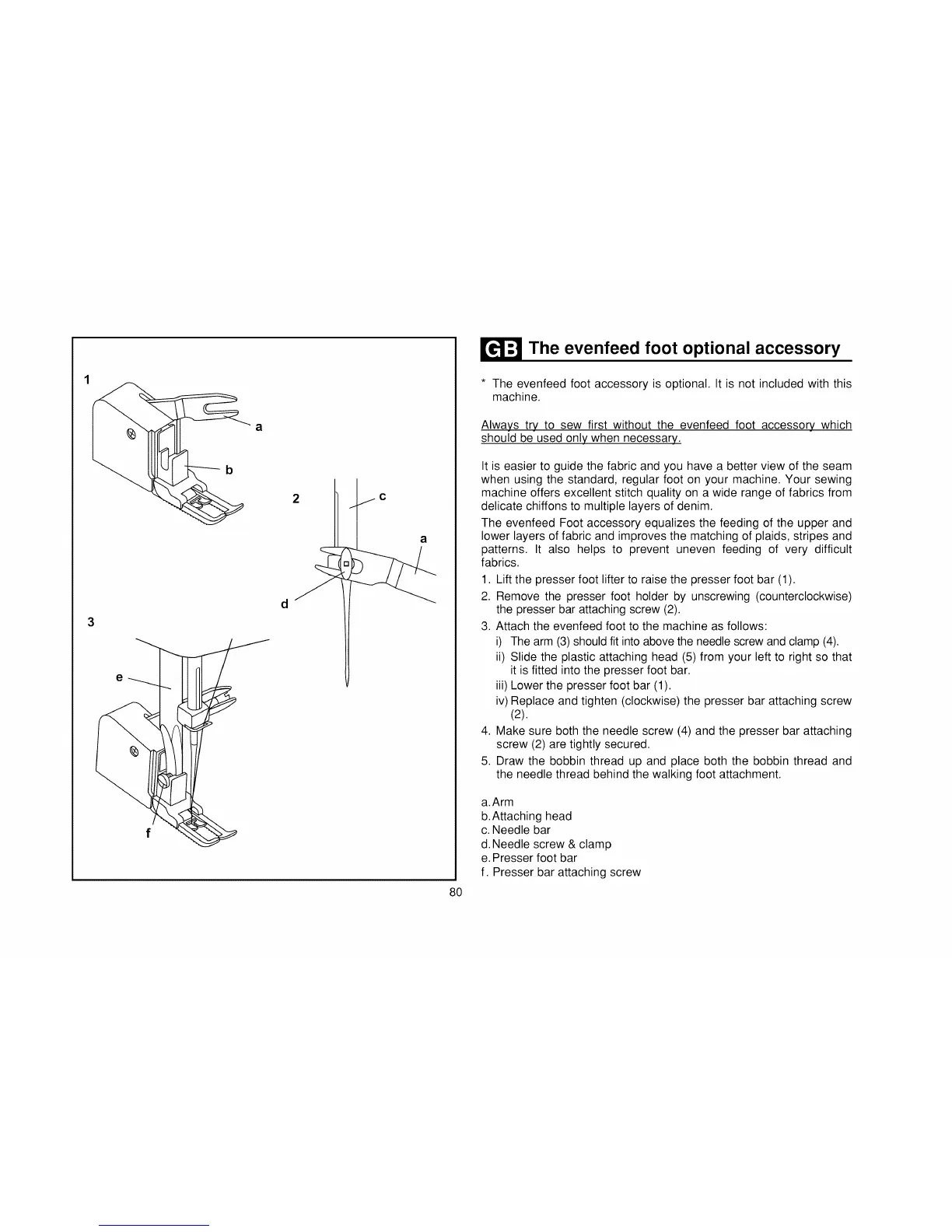 1

a

b

2

c

a

d

3

e

f

GB The evenfeed foot optional accessory

* The evenfeed foot accessory is optional. It is not included with this machine.

Always try to sew first without the evenfeed foot accessory which should be used only when necessary.

It is easier to guide the fabric and you have a better view of the seam when using the standard, regular foot on your machine. Your sewing machine offers excellent stitch quality on a wide range of fabrics from delicate chiffons to multiple layers of denim.

The evenfeed Foot accessory equalizes the feeding of the upper and lower layers of fabric and improves the matching of plaids, stripes and patterns. It also helps to prevent uneven feeding of very difficult fabrics.

1. Lift the presser foot lifter to raise the presser foot bar (1).
2. Remove the presser foot holder by unscrewing (counterclockwise) the presser bar attaching screw (2).
3. Attach the evenfeed foot to the machine as follows:
i) The arm (3) should fit into above the needle screw and clamp (4).
ii) Slide the plastic attaching head (5) from your left to right so that it is fitted into the presser foot bar.
iii) Lower the presser foot bar (1).
iv) Replace and tighten (clockwise) the presser bar attaching screw (2).
4. Make sure both the needle screw (4) and the presser bar attaching screw (2) are tightly secured.
5. Draw the bobbin thread up and place both the bobbin thread and the needle thread behind the walking foot attachment.

a. Arm
b. Attaching head
c. Needle bar
d. Needle screw & clamp
e. Presser foot bar
f. Presser bar attaching screw

80