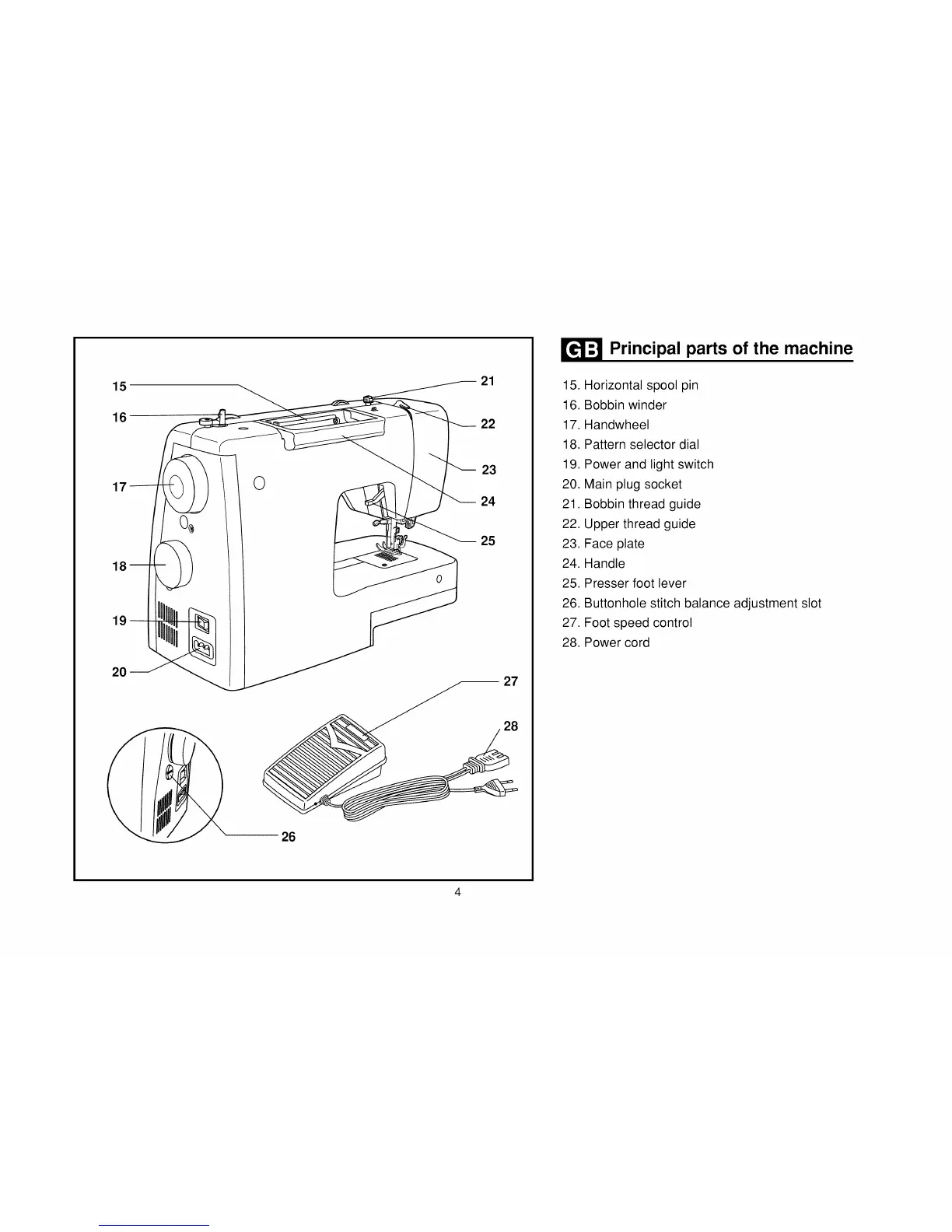 15
16
17
18
19
20
21
22
23
24
25
27
28
26

GB Principal parts of the machine

15. Horizontal spool pin
16. Bobbin winder
17. Handwheel
18. Pattern selector dial
19. Power and light switch
20. Main plug socket
21. Bobbin thread guide
22. Upper thread guide
23. Face plate
24. Handle
25. Presser foot lever
26. Buttonhole stitch balance adjustment slot
27. Foot speed control
28. Power cord

4