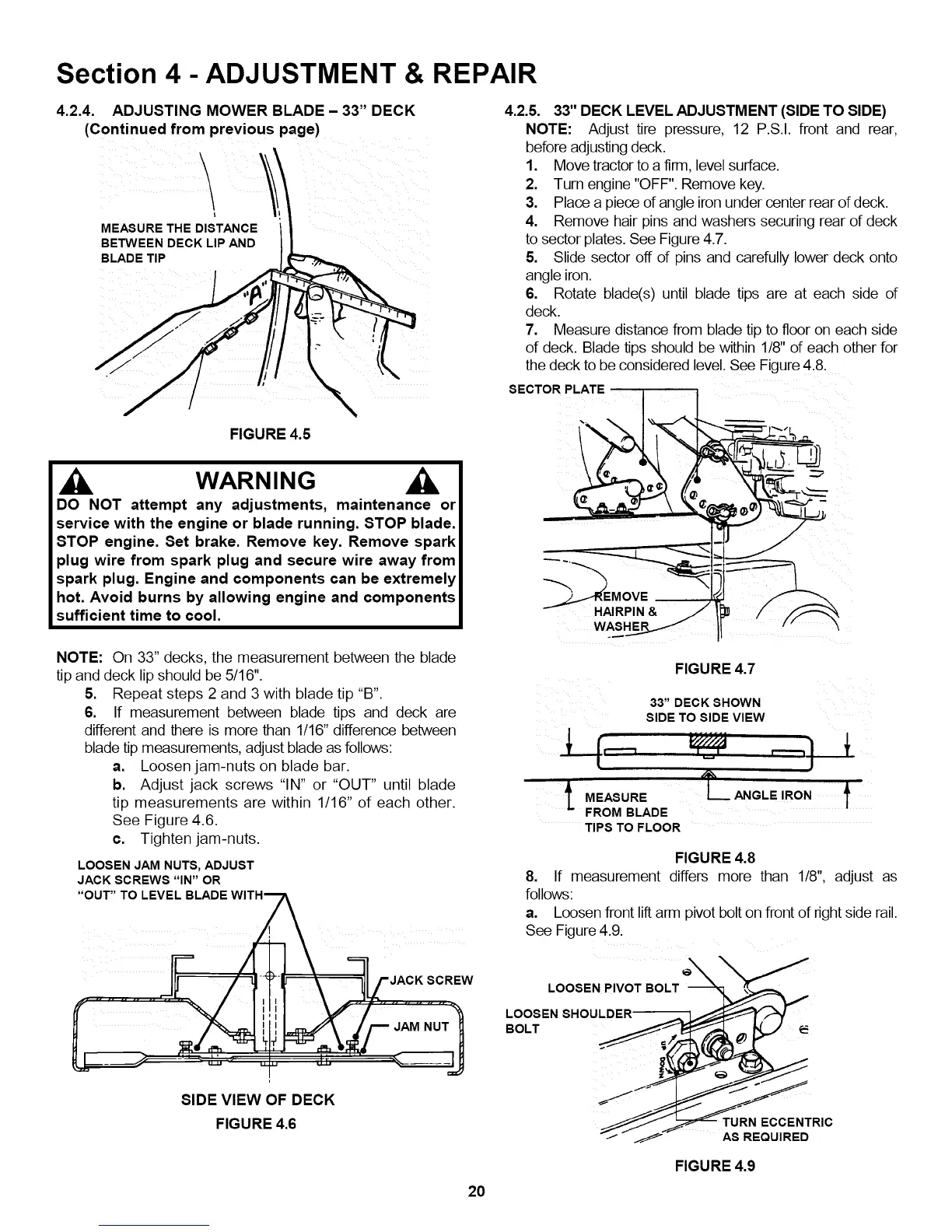 Section 4 - ADJUSTMENT & REPAIR

4.2.4. ADJUSTING MOWER BLADE – 33" DECK (Continued from previous page)

MEASURE THE DISTANCE BETWEEN DECK LIP AND BLADE TIP

"A"

FIGURE 4.5

WARNING

DO NOT attempt any adjustments, maintenance or service with the engine or blade running. STOP blade. STOP engine. Set brake. Remove key. Remove spark plug wire from spark plug and secure wire away from spark plug. Engine and components can be extremely hot. Avoid burns by allowing engine and components sufficient time to cool.

NOTE: On 33" decks, the measurement between the blade tip and deck lip should be 5/16".

5. Repeat steps 2 and 3 with blade tip "B".

6. If measurement between blade tips and deck are different and there is more than 1/16" difference between blade tip measurements, adjust blade as follows:

a. Loosen jam-nuts on blade bar.

b. Adjust jack screws "IN" or "OUT" until blade tip measurements are within 1/16" of each other. See Figure 4.6.

c. Tighten jam-nuts.

LOOSEN JAM NUTS, ADJUST JACK SCREWS "IN" OR "OUT" TO LEVEL BLADE WITH

JACK SCREW

JAM NUT

SIDE VIEW OF DECK

FIGURE 4.6

4.2.5. 33" DECK LEVEL ADJUSTMENT (SIDE TO SIDE)

NOTE: Adjust tire pressure, 12 P.S.I. front and rear, before adjusting deck.

1. Move tractor to a firm, level surface.

2. Turn engine "OFF". Remove key.

3. Place a piece of angle iron under center rear of deck.

4. Remove hair pins and washers securing rear of deck to sector plates. See Figure 4.7.

5. Slide sector off of pins and carefully lower deck onto angle iron.

6. Rotate blade(s) until blade tips are at each side of deck.

7. Measure distance from blade tip to floor on each side of deck. Blade tips should be within 1/8" of each other for the deck to be considered level. See Figure 4.8.

SECTOR PLATE

REMOVE HAIRPIN & WASHER

FIGURE 4.7

33" DECK SHOWN SIDE TO SIDE VIEW

MEASURE FROM BLADE TIPS TO FLOOR

ANGLE IRON

FIGURE 4.8

8. If measurement differs more than 1/8", adjust as follows:

a. Loosen front lift arm pivot bolt on front of right side rail. See Figure 4.9.

LOOSEN PIVOT BOLT

LOOSEN SHOULDER BOLT

TURN ECCENTRIC AS REQUIRED

FIGURE 4.9

20