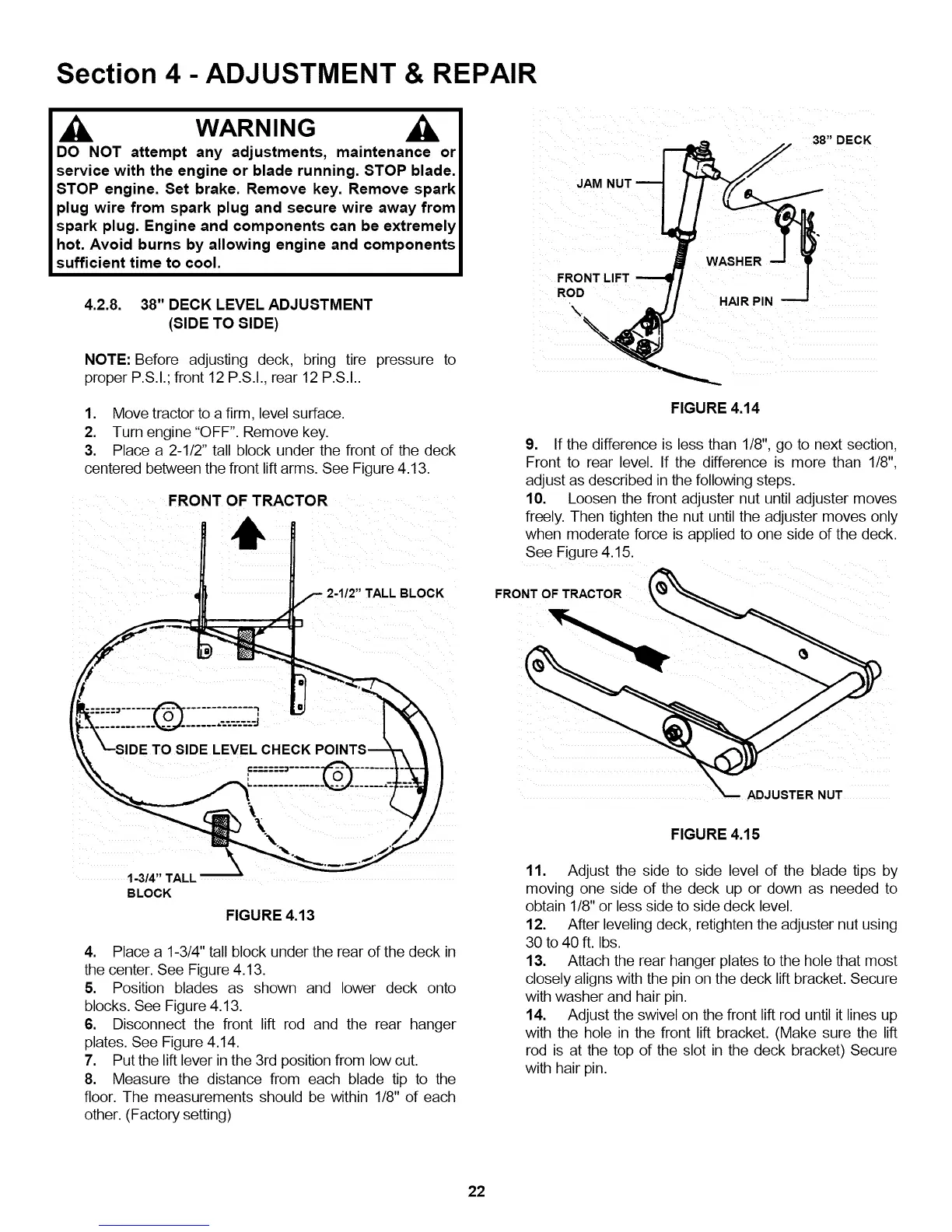 Section 4 - ADJUSTMENT & REPAIR

WARNING

DO NOT attempt any adjustments, maintenance or service with the engine or blade running. STOP blade. STOP engine. Set brake. Remove key. Remove spark plug wire from spark plug and secure wire away from spark plug. Engine and components can be extremely hot. Avoid burns by allowing engine and components sufficient time to cool.

4.2.8. 38" DECK LEVEL ADJUSTMENT (SIDE TO SIDE)

NOTE: Before adjusting deck, bring tire pressure to proper P.S.I.; front 12 P.S.I., rear 12 P.S.I..

1. Move tractor to a firm, level surface.
2. Turn engine "OFF". Remove key.
3. Place a 2-1/2" tall block under the front of the deck centered between the front lift arms. See Figure 4.13.

FRONT OF TRACTOR

2-1/2" TALL BLOCK

SIDE TO SIDE LEVEL CHECK POINTS

1-3/4" TALL BLOCK

FIGURE 4.13

4. Place a 1-3/4" tall block under the rear of the deck in the center. See Figure 4.13.
5. Position blades as shown and lower deck onto blocks. See Figure 4.13.
6. Disconnect the front lift rod and the rear hanger plates. See Figure 4.14.
7. Put the lift lever in the 3rd position from low cut.
8. Measure the distance from each blade tip to the floor. The measurements should be within 1/8" of each other. (Factory setting)

38" DECK

JAM NUT

WASHER

FRONT LIFT ROD

HAIR PIN

FIGURE 4.14

9. If the difference is less than 1/8", go to next section, Front to rear level. If the difference is more than 1/8", adjust as described in the following steps.
10. Loosen the front adjuster nut until adjuster moves freely. Then tighten the nut until the adjuster moves only when moderate force is applied to one side of the deck. See Figure 4.15.

FRONT OF TRACTOR

ADJUSTER NUT

FIGURE 4.15

11. Adjust the side to side level of the blade tips by moving one side of the deck up or down as needed to obtain 1/8" or less side to side deck level.
12. After leveling deck, retighten the adjuster nut using 30 to 40 ft. lbs.
13. Attach the rear hanger plates to the hole that most closely aligns with the pin on the deck lift bracket. Secure with washer and hair pin.
14. Adjust the swivel on the front lift rod until it lines up with the hole in the front lift bracket. (Make sure the lift rod is at the top of the slot in the deck bracket) Secure with hair pin.

22