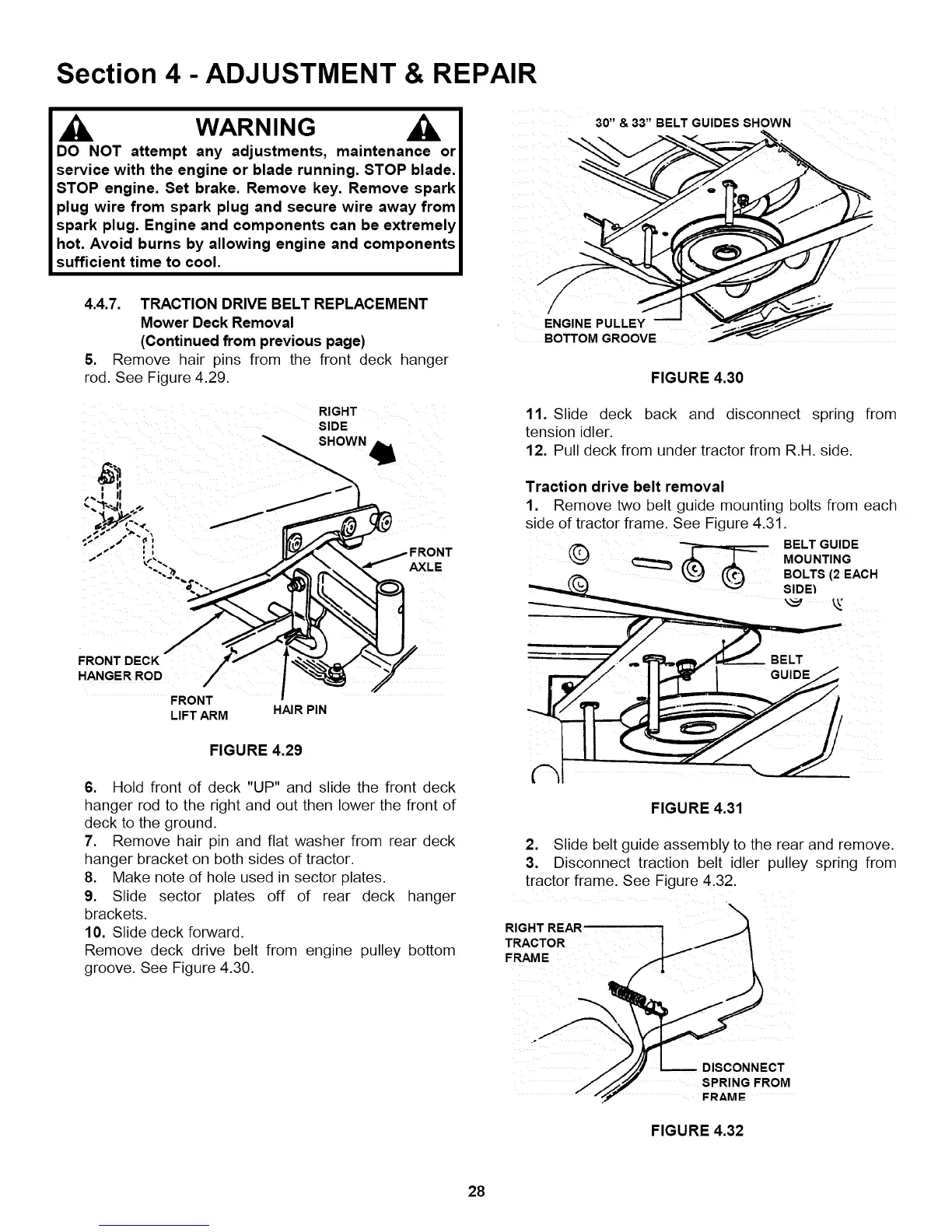 Section 4 - ADJUSTMENT & REPAIR

WARNING

DO NOT attempt any adjustments, maintenance or service with the engine or blade running. STOP blade. STOP engine. Set brake. Remove key. Remove spark plug wire from spark plug and secure wire away from spark plug. Engine and components can be extremely hot. Avoid burns by allowing engine and components sufficient time to cool.

4.4.7. TRACTION DRIVE BELT REPLACEMENT
Mower Deck Removal
(Continued from previous page)

5. Remove hair pins from the front deck hanger rod. See Figure 4.29.

RIGHT SIDE SHOWN

FRONT AXLE

FRONT DECK HANGER ROD

FRONT LIFT ARM

HAIR PIN

FIGURE 4.29

6. Hold front of deck "UP" and slide the front deck hanger rod to the right and out then lower the front of deck to the ground.
7. Remove hair pin and flat washer from rear deck hanger bracket on both sides of tractor.
8. Make note of hole used in sector plates.
9. Slide sector plates off of rear deck hanger brackets.
10. Slide deck forward.
Remove deck drive belt from engine pulley bottom groove. See Figure 4.30.

30" & 33" BELT GUIDES SHOWN

ENGINE PULLEY BOTTOM GROOVE

FIGURE 4.30

11. Slide deck back and disconnect spring from tension idler.
12. Pull deck from under tractor from R.H. side.

Traction drive belt removal
1. Remove two belt guide mounting bolts from each side of tractor frame. See Figure 4.31.

BELT GUIDE MOUNTING BOLTS (2 EACH SIDE)

BELT GUIDE

FIGURE 4.31

2. Slide belt guide assembly to the rear and remove.
3. Disconnect traction belt idler pulley spring from tractor frame. See Figure 4.32.

RIGHT REAR TRACTOR FRAME

DISCONNECT SPRING FROM FRAME

FIGURE 4.32

28