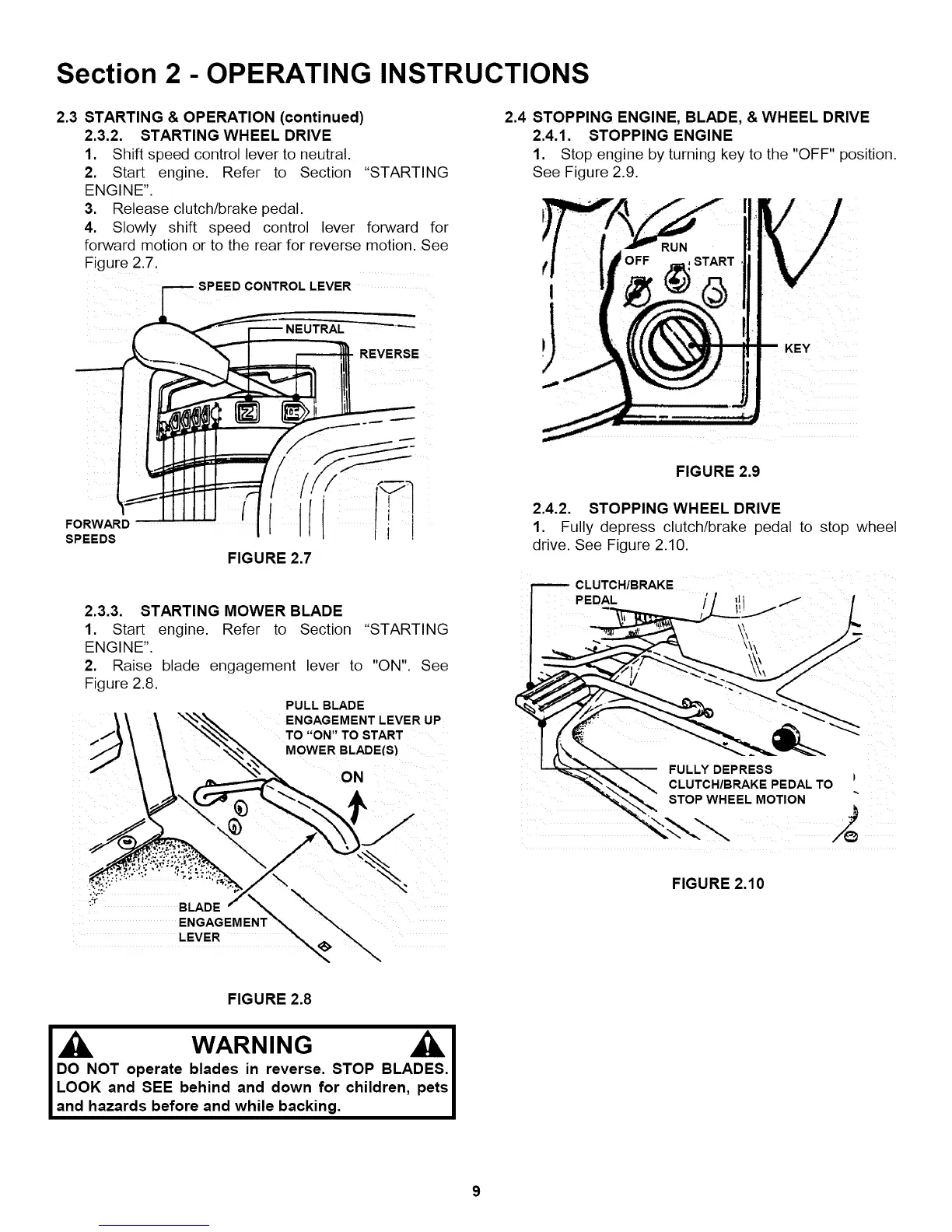 Section 2 - OPERATING INSTRUCTIONS

2.3 STARTING & OPERATION (continued)

2.3.2. STARTING WHEEL DRIVE

1. Shift speed control lever to neutral.

2. Start engine. Refer to Section "STARTING ENGINE".

3. Release clutch/brake pedal.

4. Slowly shift speed control lever forward for forward motion or to the rear for reverse motion. See Figure 2.7.

SPEED CONTROL LEVER

NEUTRAL

REVERSE

FORWARD SPEEDS

FIGURE 2.7

2.3.3. STARTING MOWER BLADE

1. Start engine. Refer to Section "STARTING ENGINE".

2. Raise blade engagement lever to "ON". See Figure 2.8.

PULL BLADE ENGAGEMENT LEVER UP TO "ON" TO START MOWER BLADE(S)

ON

BLADE ENGAGEMENT LEVER

FIGURE 2.8

WARNING

DO NOT operate blades in reverse. STOP BLADES. LOOK and SEE behind and down for children, pets and hazards before and while backing.

2.4 STOPPING ENGINE, BLADE, & WHEEL DRIVE

2.4.1. STOPPING ENGINE

1. Stop engine by turning key to the "OFF" position. See Figure 2.9.

RUN

OFF

START

KEY

FIGURE 2.9

2.4.2. STOPPING WHEEL DRIVE

1. Fully depress clutch/brake pedal to stop wheel drive. See Figure 2.10.

CLUTCH/BRAKE PEDAL

FULLY DEPRESS CLUTCH/BRAKE PEDAL TO STOP WHEEL MOTION

FIGURE 2.10

9