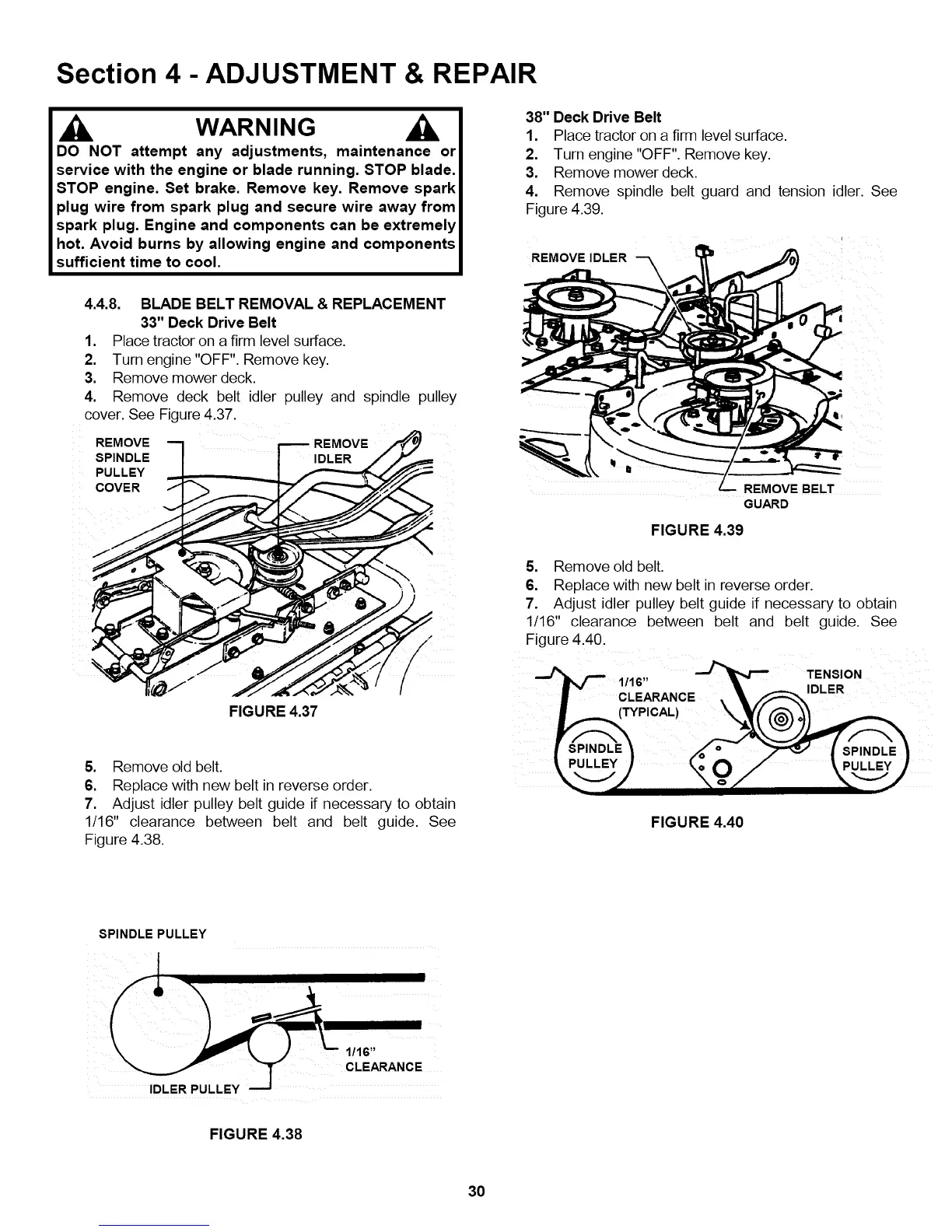 Section 4 - ADJUSTMENT & REPAIR

WARNING

DO NOT attempt any adjustments, maintenance or service with the engine or blade running. STOP blade. STOP engine. Set brake. Remove key. Remove spark plug wire from spark plug and secure wire away from spark plug. Engine and components can be extremely hot. Avoid burns by allowing engine and components sufficient time to cool.

4.4.8. BLADE BELT REMOVAL & REPLACEMENT
33" Deck Drive Belt
1. Place tractor on a firm level surface.
2. Turn engine "OFF". Remove key.
3. Remove mower deck.
4. Remove deck belt idler pulley and spindle pulley cover. See Figure 4.37.

REMOVE SPINDLE PULLEY COVER

REMOVE IDLER

FIGURE 4.37

5. Remove old belt.
6. Replace with new belt in reverse order.
7. Adjust idler pulley belt guide if necessary to obtain 1/16" clearance between belt and belt guide. See Figure 4.38.

SPINDLE PULLEY

1/16" CLEARANCE

IDLER PULLEY

FIGURE 4.38

38" Deck Drive Belt
1. Place tractor on a firm level surface.
2. Turn engine "OFF". Remove key.
3. Remove mower deck.
4. Remove spindle belt guard and tension idler. See Figure 4.39.

REMOVE IDLER

REMOVE BELT GUARD

FIGURE 4.39

5. Remove old belt.
6. Replace with new belt in reverse order.
7. Adjust idler pulley belt guide if necessary to obtain 1/16" clearance between belt and belt guide. See Figure 4.40.

1/16" CLEARANCE (TYPICAL)

TENSION IDLER

SPINDLE PULLEY

SPINDLE PULLEY

FIGURE 4.40

30