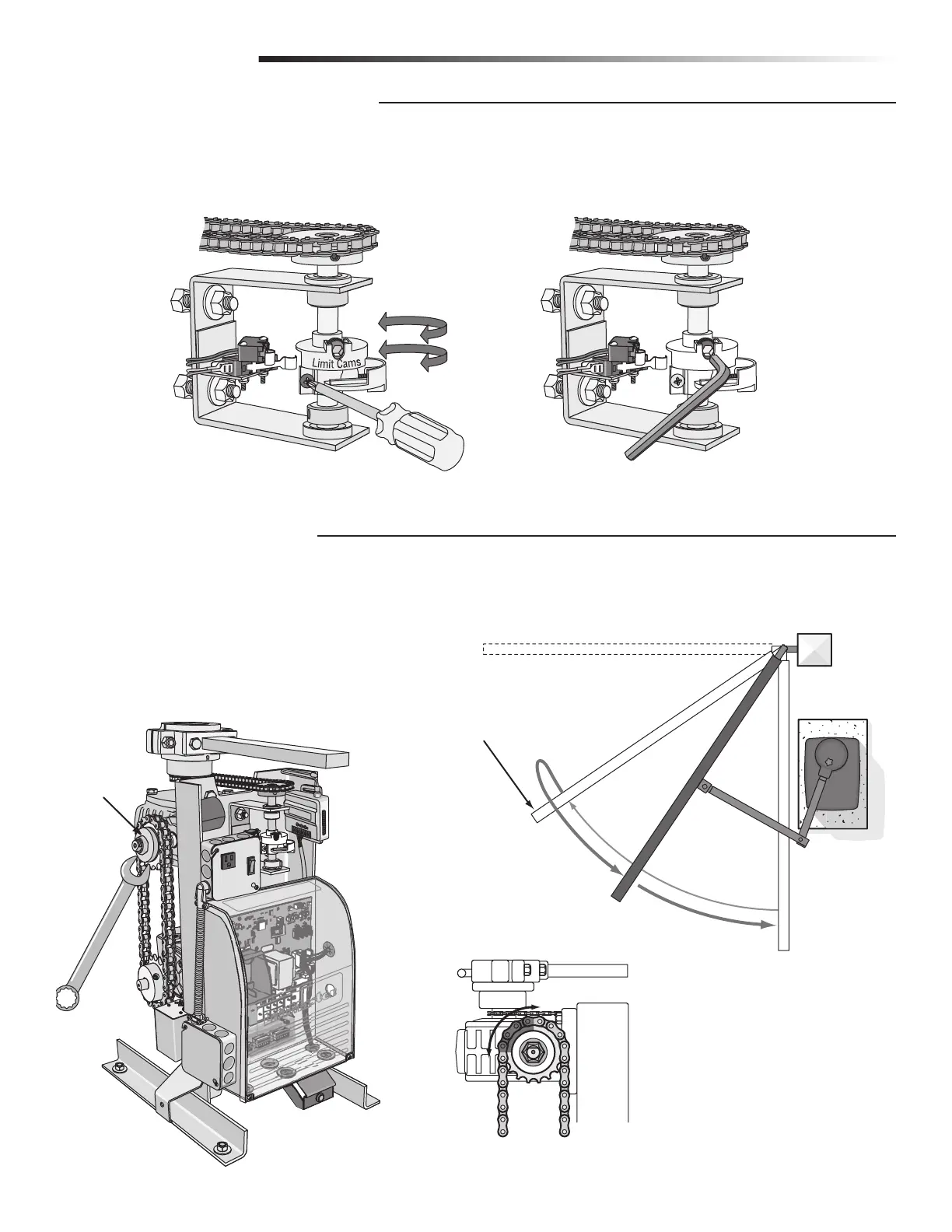 Limit Cams