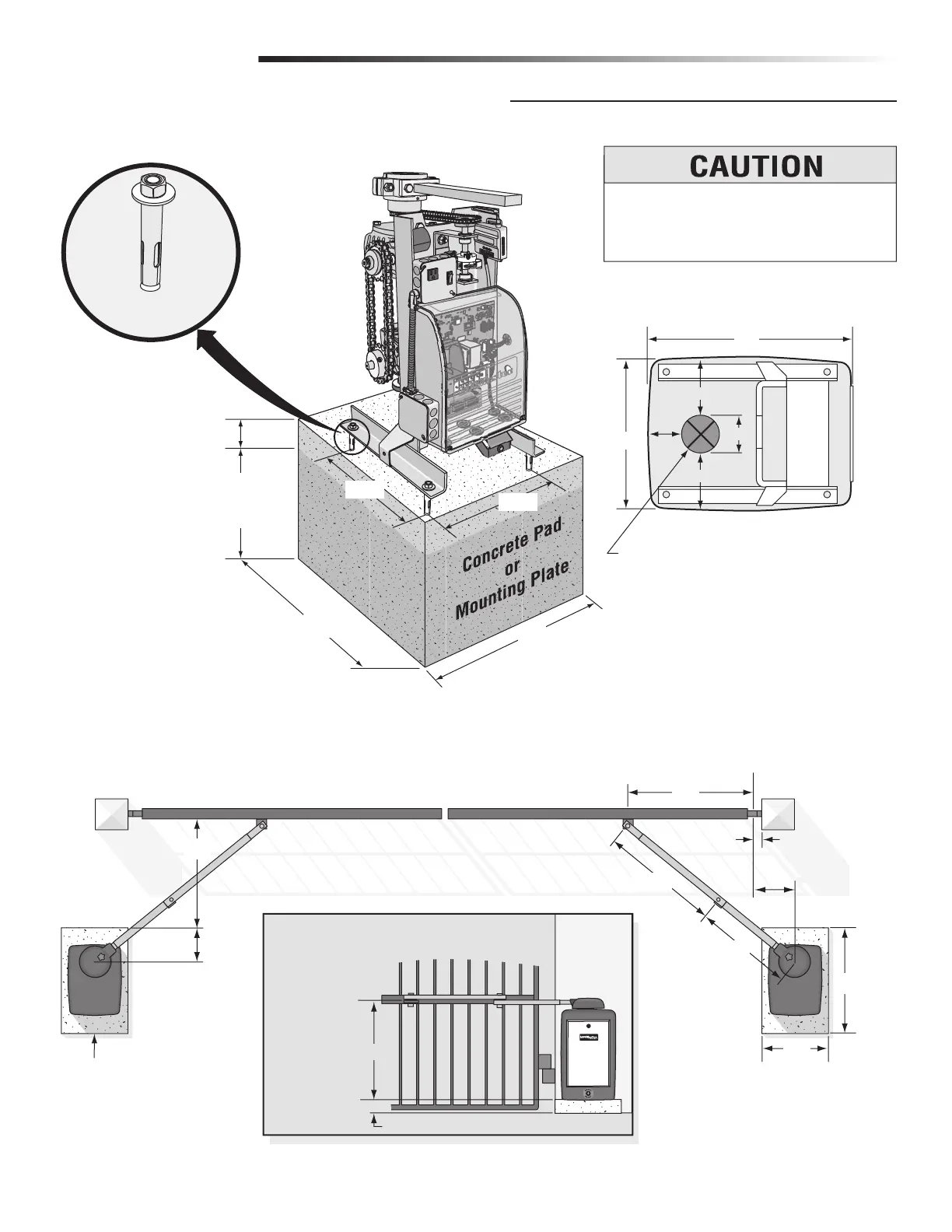 CAUTION

Concrete Pad or Mounting Plate