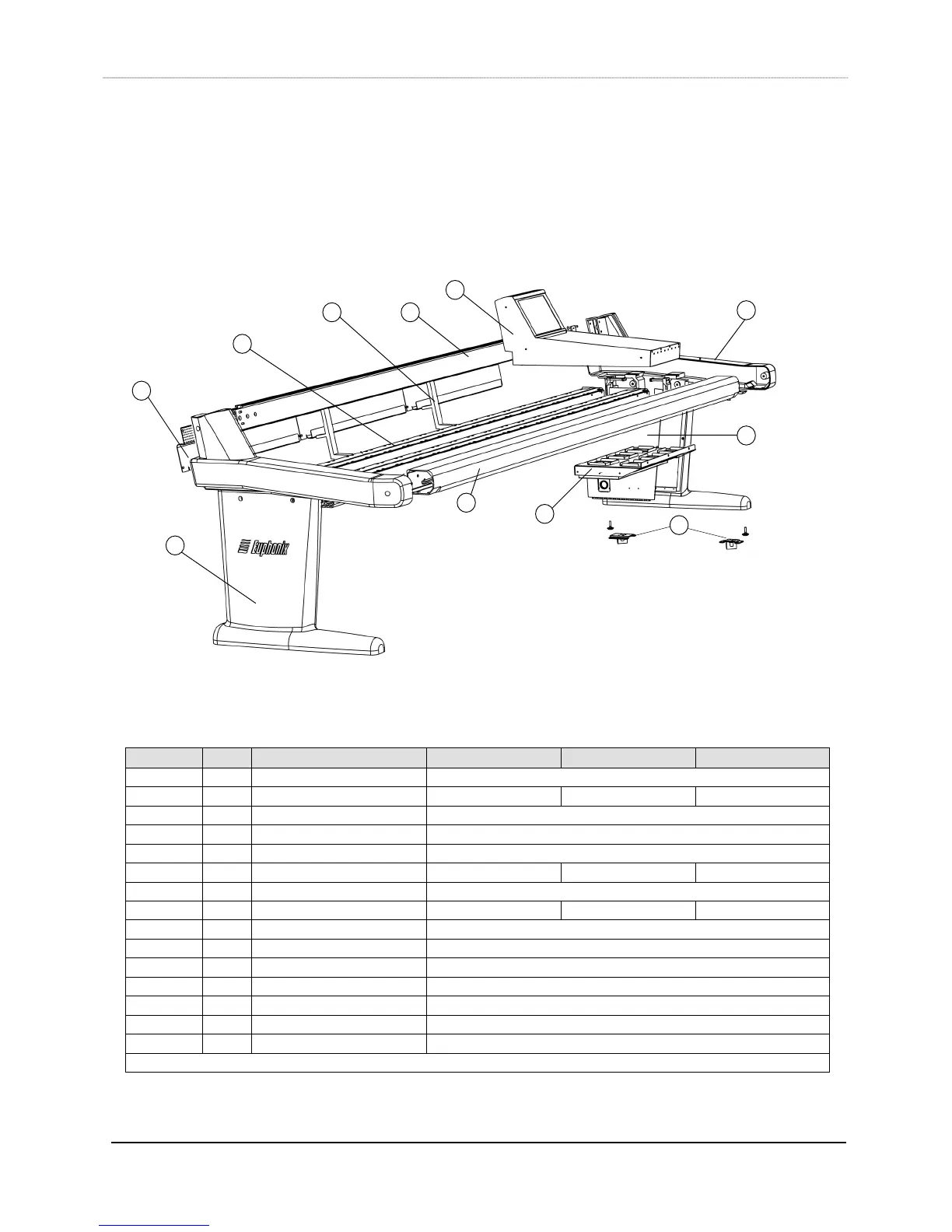 Euphonix