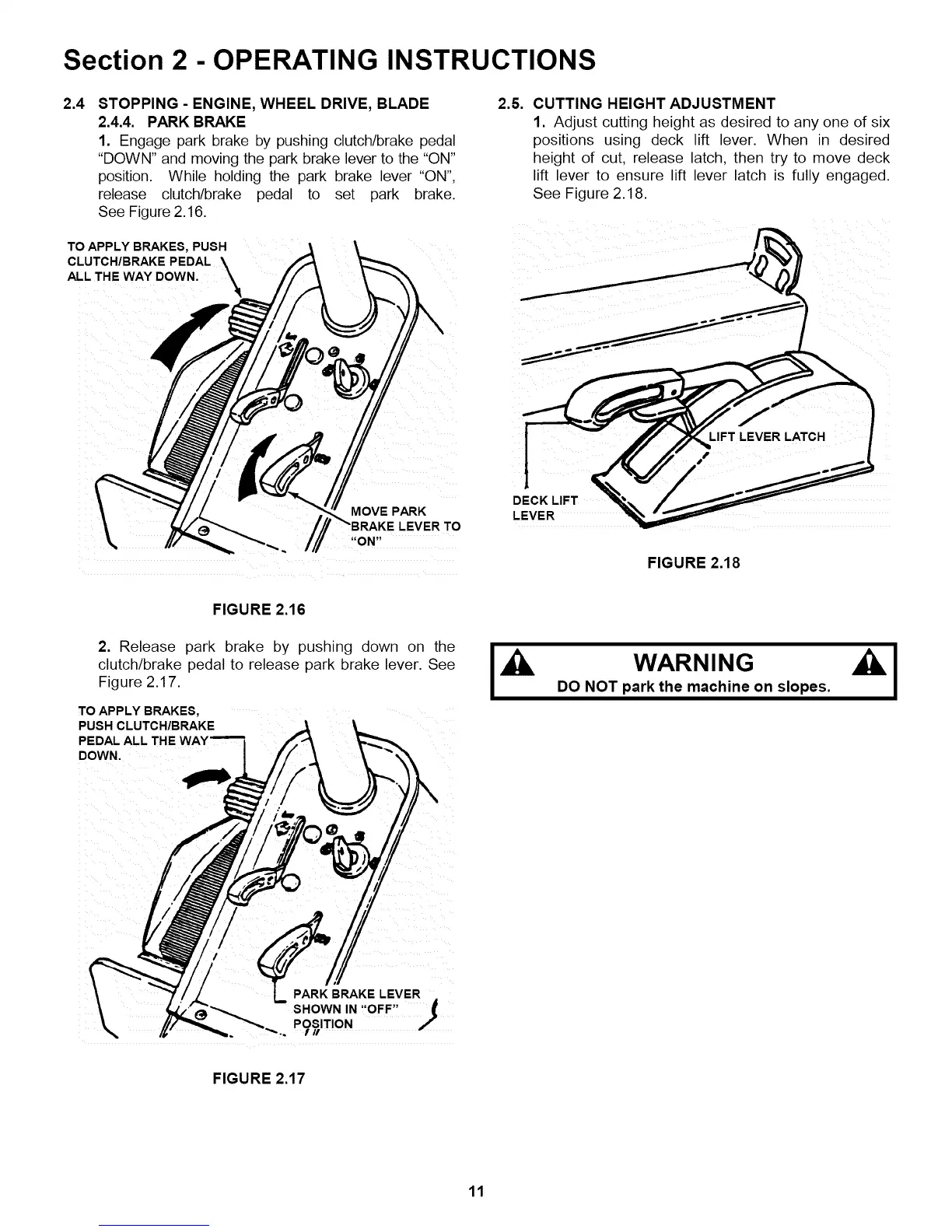 Section 2 - OPERATING INSTRUCTIONS

2.4 STOPPING - ENGINE, WHEEL DRIVE, BLADE
2.4.4. PARK BRAKE
1. Engage park brake by pushing clutch/brake pedal "DOWN" and moving the park brake lever to the "ON" position. While holding the park brake lever "ON", release clutch/brake pedal to set park brake. See Figure 2.16.

TO APPLY BRAKES, PUSH CLUTCH/BRAKE PEDAL ALL THE WAY DOWN.

MOVE PARK BRAKE LEVER TO "ON"

FIGURE 2.16

2. Release park brake by pushing down on the clutch/brake pedal to release park brake lever. See Figure 2.17.

TO APPLY BRAKES, PUSH CLUTCH/BRAKE PEDAL ALL THE WAY DOWN.

PARK BRAKE LEVER SHOWN IN "OFF" POSITION

FIGURE 2.17

2.5. CUTTING HEIGHT ADJUSTMENT
1. Adjust cutting height as desired to any one of six positions using deck lift lever. When in desired height of cut, release latch, then try to move deck lift lever to ensure lift lever latch is fully engaged. See Figure 2.18.

LIFT LEVER LATCH

DECK LIFT LEVER

FIGURE 2.18

WARNING
DO NOT park the machine on slopes.

11