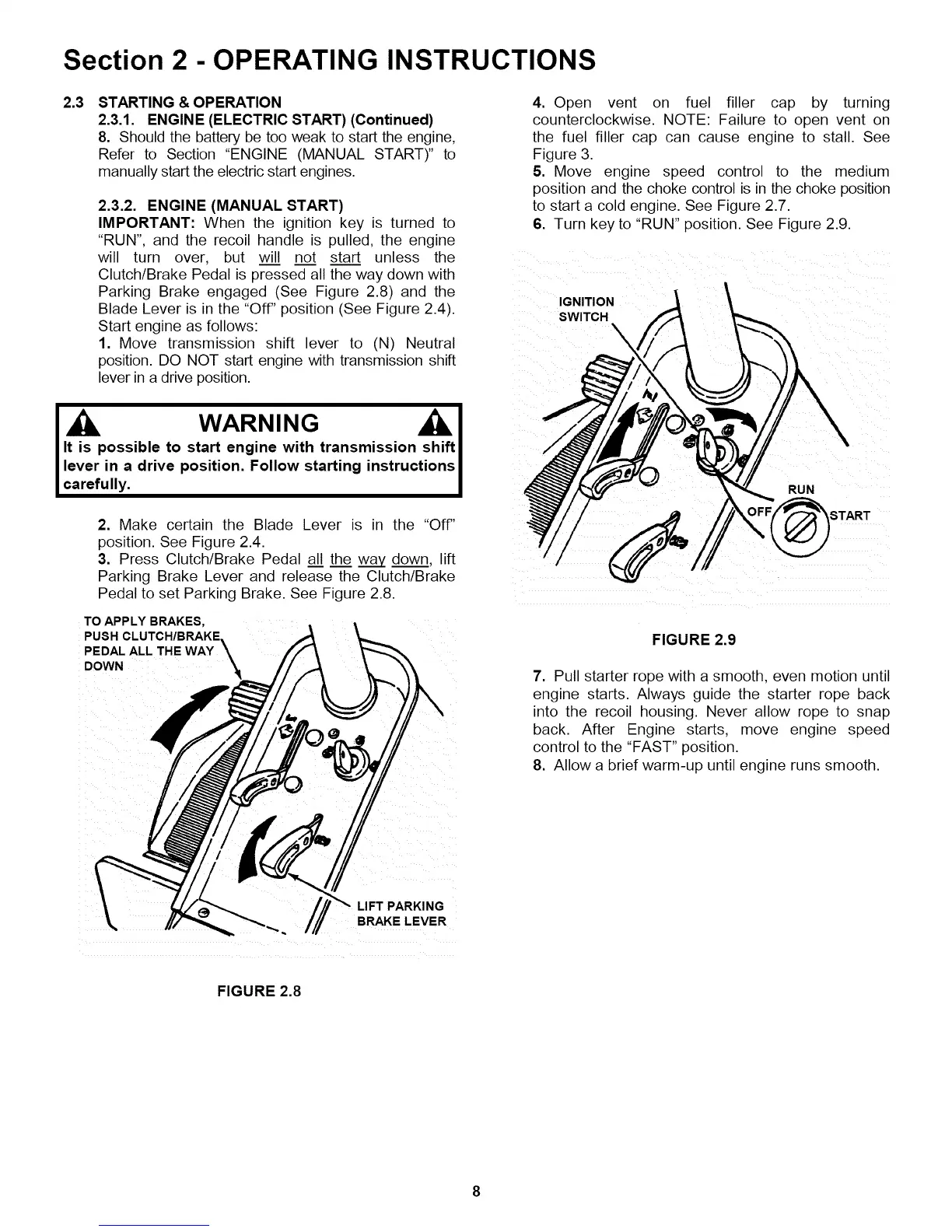 Section 2 - OPERATING INSTRUCTIONS

2.3 STARTING & OPERATION
2.3.1. ENGINE (ELECTRIC START) (Continued)
8. Should the battery be too weak to start the engine, Refer to Section "ENGINE (MANUAL START)" to manually start the electric start engines.

2.3.2. ENGINE (MANUAL START)
IMPORTANT: When the ignition key is turned to "RUN", and the recoil handle is pulled, the engine will turn over, but will not start unless the Clutch/Brake Pedal is pressed all the way down with Parking Brake engaged (See Figure 2.8) and the Blade Lever is in the "Off" position (See Figure 2.4). Start engine as follows:
1. Move transmission shift lever to (N) Neutral position. DO NOT start engine with transmission shift lever in a drive position.

WARNING
It is possible to start engine with transmission shift lever in a drive position. Follow starting instructions carefully.

2. Make certain the Blade Lever is in the "Off" position. See Figure 2.4.
3. Press Clutch/Brake Pedal all the way down, lift Parking Brake Lever and release the Clutch/Brake Pedal to set Parking Brake. See Figure 2.8.

TO APPLY BRAKES, PUSH CLUTCH/BRAKE PEDAL ALL THE WAY DOWN

LIFT PARKING BRAKE LEVER

FIGURE 2.8

4. Open vent on fuel filler cap by turning counterclockwise. NOTE: Failure to open vent on the fuel filler cap can cause engine to stall. See Figure 3.
5. Move engine speed control to the medium position and the choke control is in the choke position to start a cold engine. See Figure 2.7.
6. Turn key to "RUN" position. See Figure 2.9.

IGNITION SWITCH

RUN
OFF
START

FIGURE 2.9

7. Pull starter rope with a smooth, even motion until engine starts. Always guide the starter rope back into the recoil housing. Never allow rope to snap back. After Engine starts, move engine speed control to the "FAST" position.
8. Allow a brief warm-up until engine runs smooth.

8