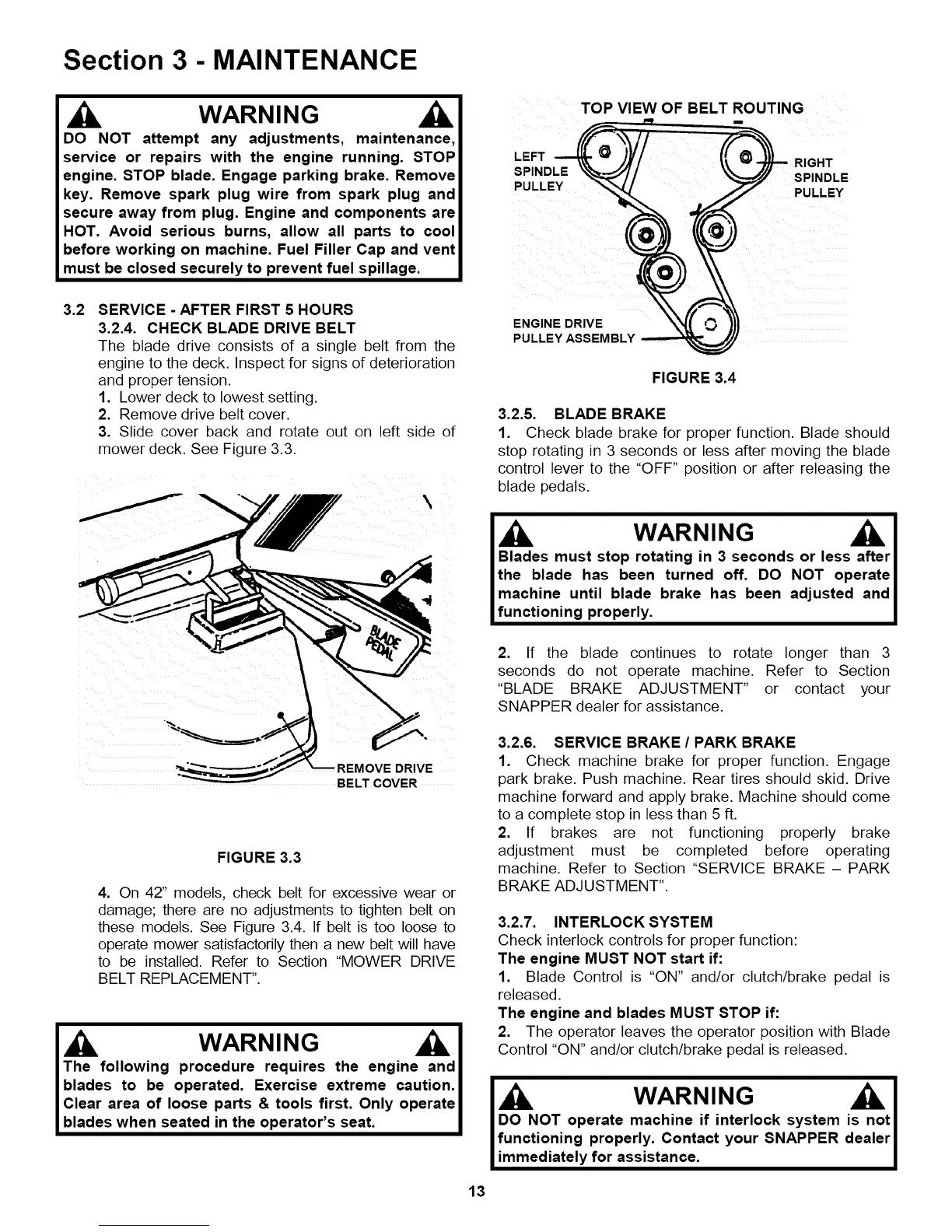 Section 3 - MAINTENANCE

WARNING

DO NOT attempt any adjustments, maintenance, service or repairs with the engine running. STOP engine. STOP blade. Engage parking brake. Remove key. Remove spark plug wire from spark plug and secure away from plug. Engine and components are HOT. Avoid serious burns, allow all parts to cool before working on machine. Fuel Filler Cap and vent must be closed securely to prevent fuel spillage.

3.2 SERVICE - AFTER FIRST 5 HOURS

3.2.4. CHECK BLADE DRIVE BELT

The blade drive consists of a single belt from the engine to the deck. Inspect for signs of deterioration and proper tension.

1. Lower deck to lowest setting.
2. Remove drive belt cover.
3. Slide cover back and rotate out on left side of mower deck. See Figure 3.3.

BLADE PEDAL

REMOVE DRIVE BELT COVER

FIGURE 3.3

4. On 42" models, check belt for excessive wear or damage; there are no adjustments to tighten belt on these models. See Figure 3.4. If belt is too loose to operate mower satisfactorily then a new belt will have to be installed. Refer to Section "MOWER DRIVE BELT REPLACEMENT".

WARNING

The following procedure requires the engine and blades to be operated. Exercise extreme caution. Clear area of loose parts & tools first. Only operate blades when seated in the operator's seat.

TOP VIEW OF BELT ROUTING

LEFT SPINDLE PULLEY

RIGHT SPINDLE PULLEY

ENGINE DRIVE PULLEY ASSEMBLY

FIGURE 3.4

3.2.5. BLADE BRAKE

1. Check blade brake for proper function. Blade should stop rotating in 3 seconds or less after moving the blade control lever to the "OFF" position or after releasing the blade pedals.

WARNING

Blades must stop rotating in 3 seconds or less after the blade has been turned off. DO NOT operate machine until blade brake has been adjusted and functioning properly.

2. If the blade continues to rotate longer than 3 seconds do not operate machine. Refer to Section "BLADE BRAKE ADJUSTMENT" or contact your SNAPPER dealer for assistance.

3.2.6. SERVICE BRAKE / PARK BRAKE

1. Check machine brake for proper function. Engage park brake. Push machine. Rear tires should skid. Drive machine forward and apply brake. Machine should come to a complete stop in less than 5 ft.
2. If brakes are not functioning properly brake adjustment must be completed before operating machine. Refer to Section "SERVICE BRAKE – PARK BRAKE ADJUSTMENT".

3.2.7. INTERLOCK SYSTEM

Check interlock controls for proper function:

The engine MUST NOT start if:

1. Blade Control is "ON" and/or clutch/brake pedal is released.

The engine and blades MUST STOP if:

2. The operator leaves the operator position with Blade Control "ON" and/or clutch/brake pedal is released.

WARNING

DO NOT operate machine if interlock system is not functioning properly. Contact your SNAPPER dealer immediately for assistance.

13