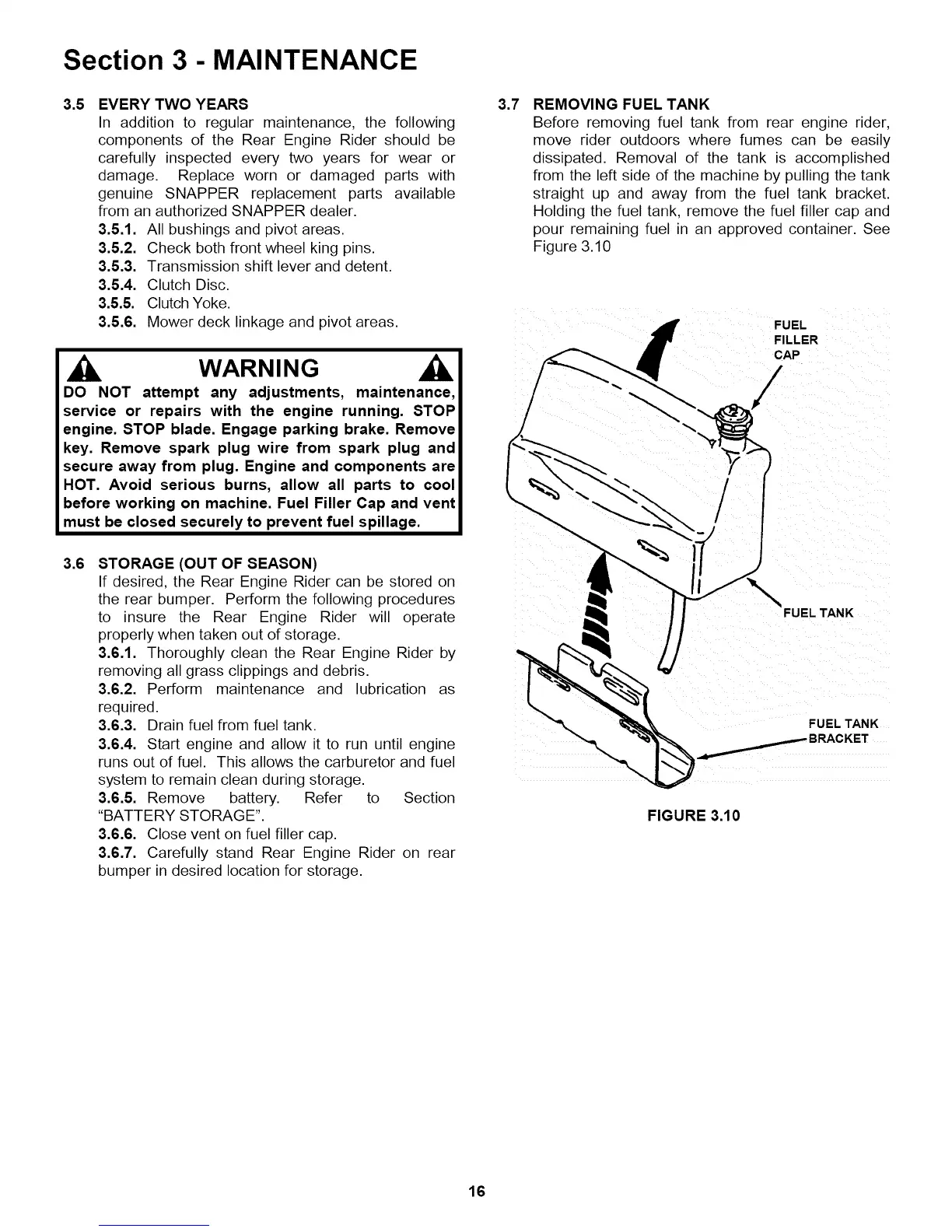 Section 3 - MAINTENANCE

3.5 EVERY TWO YEARS
In addition to regular maintenance, the following components of the Rear Engine Rider should be carefully inspected every two years for wear or damage. Replace worn or damaged parts with genuine SNAPPER replacement parts available from an authorized SNAPPER dealer.
3.5.1. All bushings and pivot areas.
3.5.2. Check both front wheel king pins.
3.5.3. Transmission shift lever and detent.
3.5.4. Clutch Disc.
3.5.5. Clutch Yoke.
3.5.6. Mower deck linkage and pivot areas.

WARNING

DO NOT attempt any adjustments, maintenance, service or repairs with the engine running. STOP engine. STOP blade. Engage parking brake. Remove key. Remove spark plug wire from spark plug and secure away from plug. Engine and components are HOT. Avoid serious burns, allow all parts to cool before working on machine. Fuel Filler Cap and vent must be closed securely to prevent fuel spillage.

3.6 STORAGE (OUT OF SEASON)
If desired, the Rear Engine Rider can be stored on the rear bumper. Perform the following procedures to insure the Rear Engine Rider will operate properly when taken out of storage.
3.6.1. Thoroughly clean the Rear Engine Rider by removing all grass clippings and debris.
3.6.2. Perform maintenance and lubrication as required.
3.6.3. Drain fuel from fuel tank.
3.6.4. Start engine and allow it to run until engine runs out of fuel. This allows the carburetor and fuel system to remain clean during storage.
3.6.5. Remove battery. Refer to Section "BATTERY STORAGE".
3.6.6. Close vent on fuel filler cap.
3.6.7. Carefully stand Rear Engine Rider on rear bumper in desired location for storage.

3.7 REMOVING FUEL TANK
Before removing fuel tank from rear engine rider, move rider outdoors where fumes can be easily dissipated. Removal of the tank is accomplished from the left side of the machine by pulling the tank straight up and away from the fuel tank bracket. Holding the fuel tank, remove the fuel filler cap and pour remaining fuel in an approved container. See Figure 3.10

FUEL FILLER CAP

FUEL TANK

FUEL TANK BRACKET

FIGURE 3.10

16