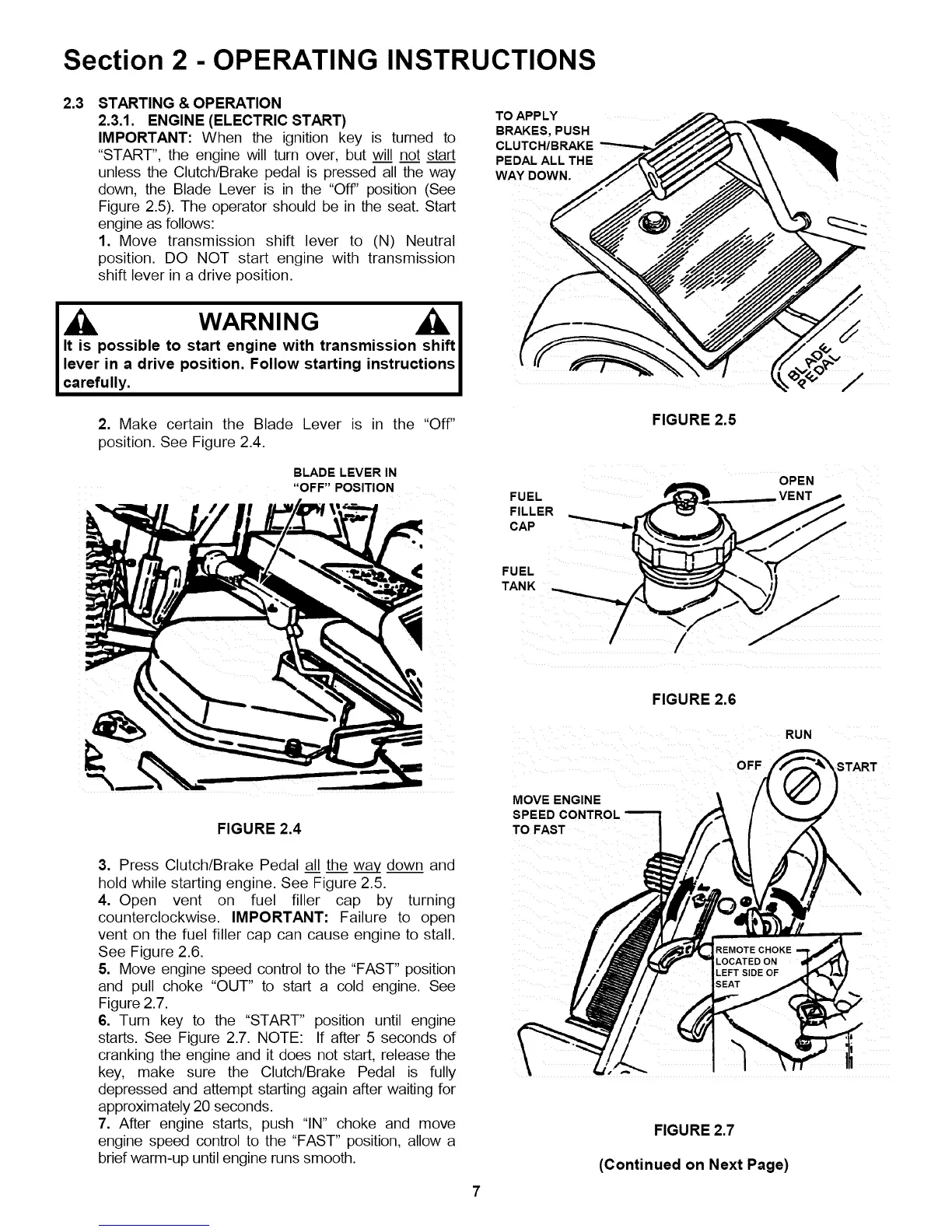 Section 2 - OPERATING INSTRUCTIONS

2.3 STARTING & OPERATION

2.3.1. ENGINE (ELECTRIC START)

IMPORTANT: When the ignition key is turned to "START", the engine will turn over, but will not start unless the Clutch/Brake pedal is pressed all the way down, the Blade Lever is in the "Off" position (See Figure 2.5). The operator should be in the seat. Start engine as follows:

1. Move transmission shift lever to (N) Neutral position. DO NOT start engine with transmission shift lever in a drive position.

WARNING

It is possible to start engine with transmission shift lever in a drive position. Follow starting instructions carefully.

2. Make certain the Blade Lever is in the "Off" position. See Figure 2.4.

BLADE LEVER IN "OFF" POSITION

FIGURE 2.4

3. Press Clutch/Brake Pedal all the way down and hold while starting engine. See Figure 2.5.

4. Open vent on fuel filler cap by turning counterclockwise. IMPORTANT: Failure to open vent on the fuel filler cap can cause engine to stall. See Figure 2.6.

5. Move engine speed control to the "FAST" position and pull choke "OUT" to start a cold engine. See Figure 2.7.

6. Turn key to the "START" position until engine starts. See Figure 2.7. NOTE: If after 5 seconds of cranking the engine and it does not start, release the key, make sure the Clutch/Brake Pedal is fully depressed and attempt starting again after waiting for approximately 20 seconds.

7. After engine starts, push "IN" choke and move engine speed control to the "FAST" position, allow a brief warm-up until engine runs smooth.

TO APPLY BRAKES, PUSH CLUTCH/BRAKE PEDAL ALL THE WAY DOWN.

BLADE PEDAL

FIGURE 2.5

FUEL FILLER CAP

OPEN VENT

FUEL TANK

FIGURE 2.6

RUN

OFF

START

MOVE ENGINE SPEED CONTROL TO FAST

REMOTE CHOKE LOCATED ON LEFT SIDE OF SEAT

FIGURE 2.7

(Continued on Next Page)

7