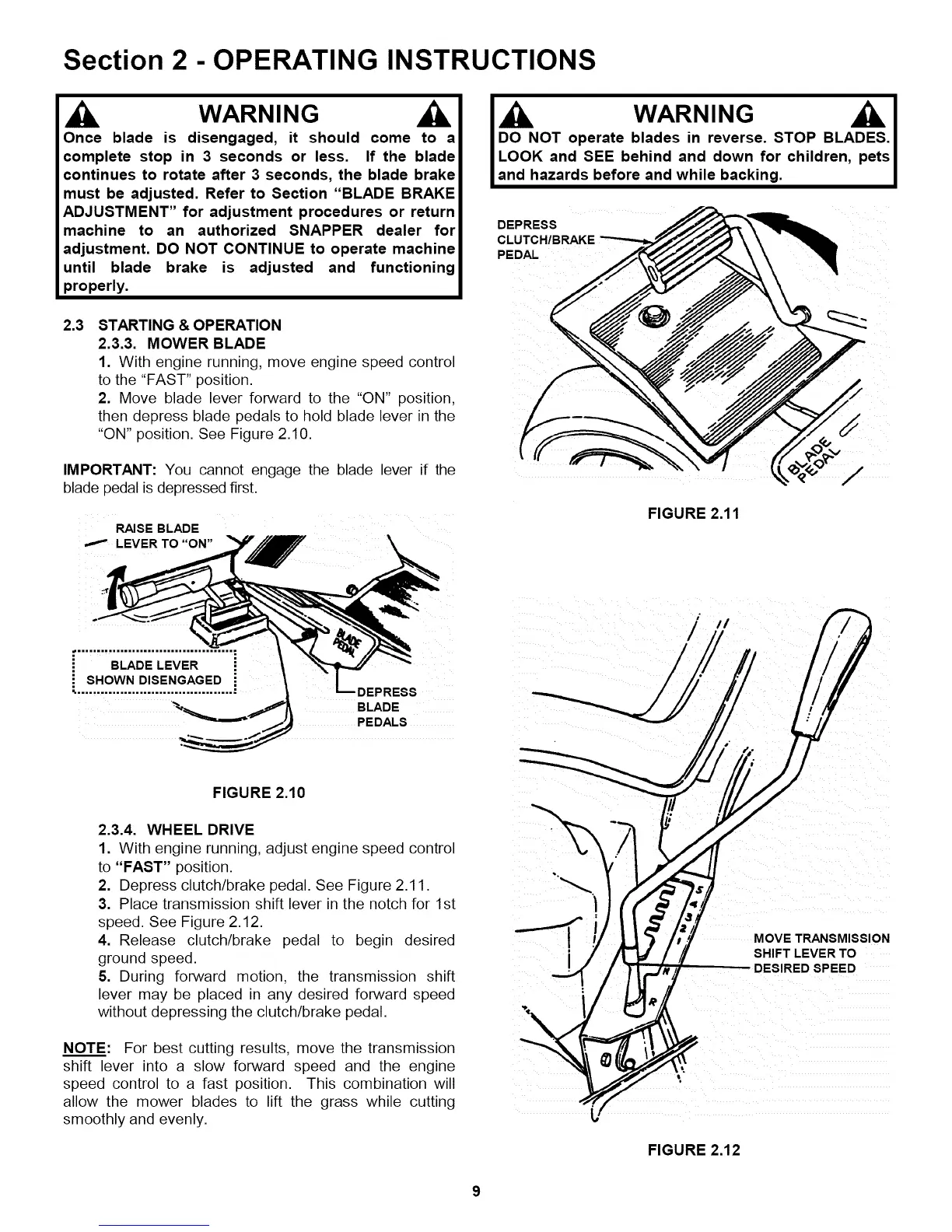 Section 2 - OPERATING INSTRUCTIONS

WARNING

Once blade is disengaged, it should come to a complete stop in 3 seconds or less. If the blade continues to rotate after 3 seconds, the blade brake must be adjusted. Refer to Section "BLADE BRAKE ADJUSTMENT" for adjustment procedures or return machine to an authorized SNAPPER dealer for adjustment. DO NOT CONTINUE to operate machine until blade brake is adjusted and functioning properly.

2.3 STARTING & OPERATION

2.3.3. MOWER BLADE

1. With engine running, move engine speed control to the "FAST" position.

2. Move blade lever forward to the "ON" position, then depress blade pedals to hold blade lever in the "ON" position. See Figure 2.10.

IMPORTANT: You cannot engage the blade lever if the blade pedal is depressed first.

RAISE BLADE LEVER TO "ON"

BLADE LEVER SHOWN DISENGAGED

BLADE PEDAL

DEPRESS BLADE PEDALS

FIGURE 2.10

2.3.4. WHEEL DRIVE

1. With engine running, adjust engine speed control to "FAST" position.

2. Depress clutch/brake pedal. See Figure 2.11.

3. Place transmission shift lever in the notch for 1st speed. See Figure 2.12.

4. Release clutch/brake pedal to begin desired ground speed.

5. During forward motion, the transmission shift lever may be placed in any desired forward speed without depressing the clutch/brake pedal.

NOTE: For best cutting results, move the transmission shift lever into a slow forward speed and the engine speed control to a fast position. This combination will allow the mower blades to lift the grass while cutting smoothly and evenly.

WARNING

DO NOT operate blades in reverse. STOP BLADES. LOOK and SEE behind and down for children, pets and hazards before and while backing.

DEPRESS CLUTCH/BRAKE PEDAL

BLADE PEDAL

FIGURE 2.11

5
4
3
2
1
N
R

MOVE TRANSMISSION SHIFT LEVER TO DESIRED SPEED

FIGURE 2.12

9