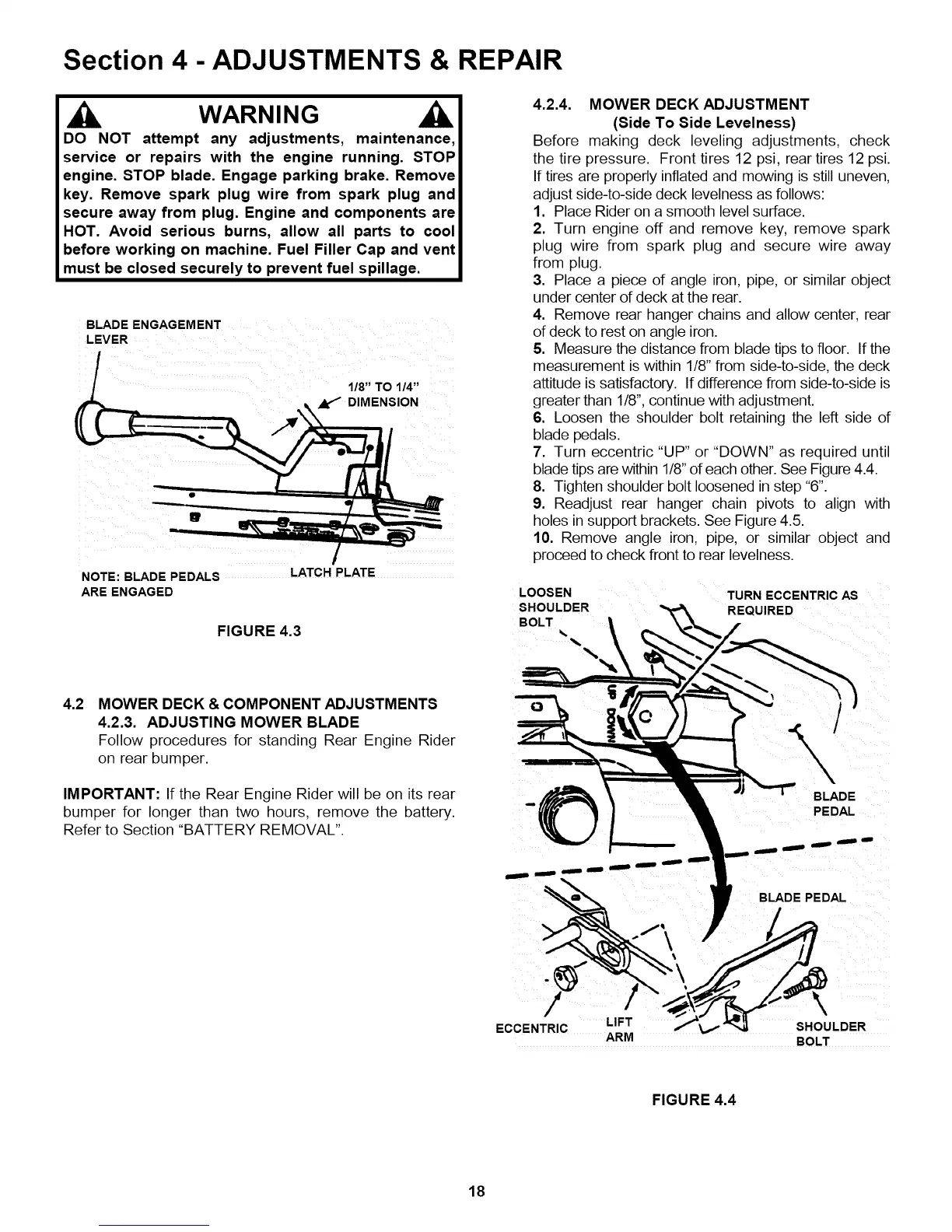 Section 4 - ADJUSTMENTS & REPAIR

WARNING

DO NOT attempt any adjustments, maintenance, service or repairs with the engine running. STOP engine. STOP blade. Engage parking brake. Remove key. Remove spark plug wire from spark plug and secure away from plug. Engine and components are HOT. Avoid serious burns, allow all parts to cool before working on machine. Fuel Filler Cap and vent must be closed securely to prevent fuel spillage.

BLADE ENGAGEMENT LEVER

1/8" TO 1/4" DIMENSION

NOTE: BLADE PEDALS ARE ENGAGED

LATCH PLATE

FIGURE 4.3

4.2 MOWER DECK & COMPONENT ADJUSTMENTS
4.2.3. ADJUSTING MOWER BLADE
Follow procedures for standing Rear Engine Rider on rear bumper.

IMPORTANT: If the Rear Engine Rider will be on its rear bumper for longer than two hours, remove the battery. Refer to Section "BATTERY REMOVAL".

4.2.4. MOWER DECK ADJUSTMENT
(Side To Side Levelness)
Before making deck leveling adjustments, check the tire pressure. Front tires 12 psi, rear tires 12 psi. If tires are properly inflated and mowing is still uneven, adjust side-to-side deck levelness as follows:
1. Place Rider on a smooth level surface.
2. Turn engine off and remove key, remove spark plug wire from spark plug and secure wire away from plug.
3. Place a piece of angle iron, pipe, or similar object under center of deck at the rear.
4. Remove rear hanger chains and allow center, rear of deck to rest on angle iron.
5. Measure the distance from blade tips to floor. If the measurement is within 1/8" from side-to-side, the deck attitude is satisfactory. If difference from side-to-side is greater than 1/8", continue with adjustment.
6. Loosen the shoulder bolt retaining the left side of blade pedals.
7. Turn eccentric "UP" or "DOWN" as required until blade tips are within 1/8" of each other. See Figure 4.4.
8. Tighten shoulder bolt loosened in step "6".
9. Readjust rear hanger chain pivots to align with holes in support brackets. See Figure 4.5.
10. Remove angle iron, pipe, or similar object and proceed to check front to rear levelness.

LOOSEN SHOULDER BOLT

TURN ECCENTRIC AS REQUIRED

UP

DOWN

BLADE PEDAL

BLADE PEDAL

ECCENTRIC

LIFT ARM

SHOULDER BOLT

FIGURE 4.4

18