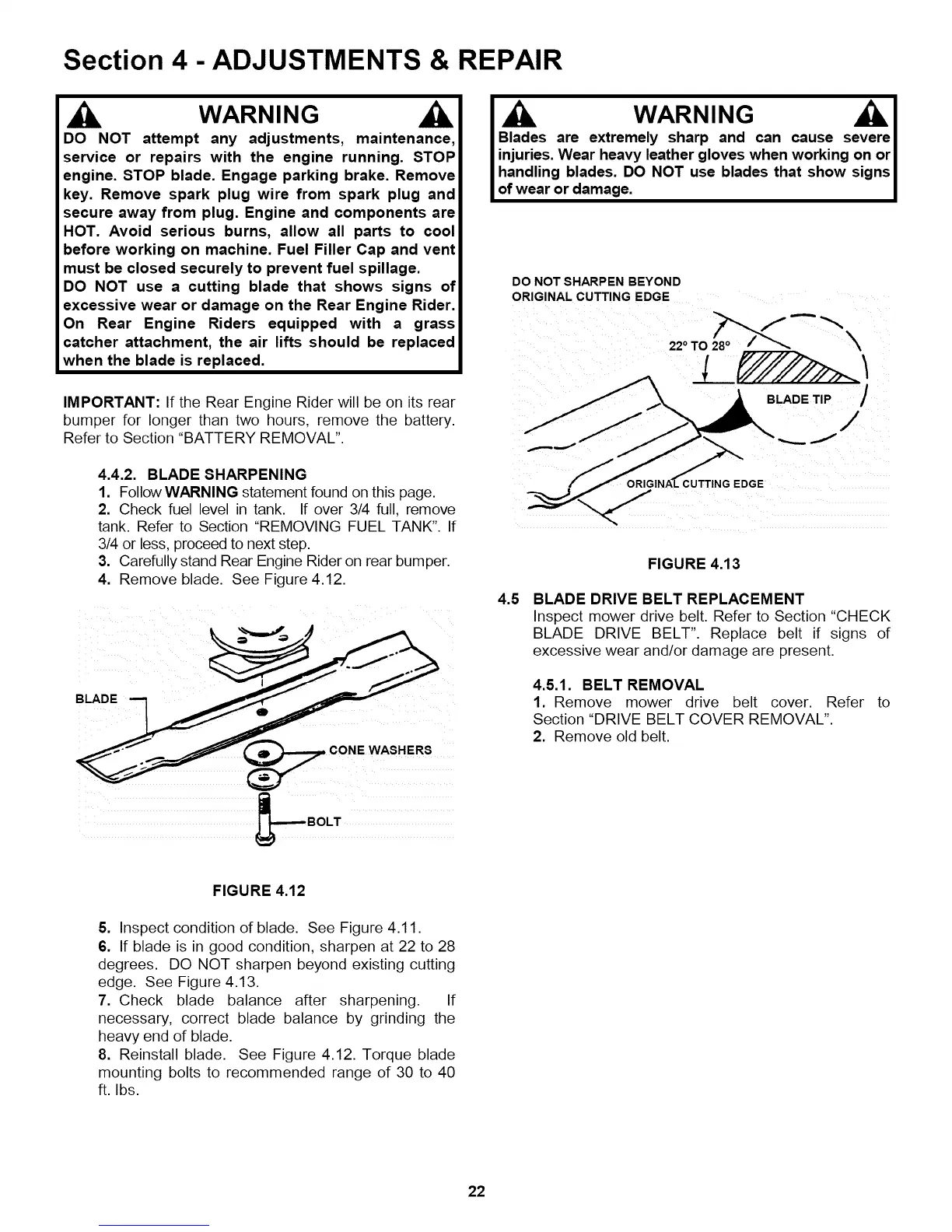 Section 4 - ADJUSTMENTS & REPAIR

WARNING

DO NOT attempt any adjustments, maintenance, service or repairs with the engine running. STOP engine. STOP blade. Engage parking brake. Remove key. Remove spark plug wire from spark plug and secure away from plug. Engine and components are HOT. Avoid serious burns, allow all parts to cool before working on machine. Fuel Filler Cap and vent must be closed securely to prevent fuel spillage.
DO NOT use a cutting blade that shows signs of excessive wear or damage on the Rear Engine Rider. On Rear Engine Riders equipped with a grass catcher attachment, the air lifts should be replaced when the blade is replaced.

IMPORTANT: If the Rear Engine Rider will be on its rear bumper for longer than two hours, remove the battery. Refer to Section "BATTERY REMOVAL".

4.4.2. BLADE SHARPENING
1. Follow WARNING statement found on this page.
2. Check fuel level in tank. If over 3/4 full, remove tank. Refer to Section "REMOVING FUEL TANK". If 3/4 or less, proceed to next step.
3. Carefully stand Rear Engine Rider on rear bumper.
4. Remove blade. See Figure 4.12.

BLADE
CONE WASHERS
BOLT

FIGURE 4.12

5. Inspect condition of blade. See Figure 4.11.
6. If blade is in good condition, sharpen at 22 to 28 degrees. DO NOT sharpen beyond existing cutting edge. See Figure 4.13.
7. Check blade balance after sharpening. If necessary, correct blade balance by grinding the heavy end of blade.
8. Reinstall blade. See Figure 4.12. Torque blade mounting bolts to recommended range of 30 to 40 ft. lbs.

WARNING

Blades are extremely sharp and can cause severe injuries. Wear heavy leather gloves when working on or handling blades. DO NOT use blades that show signs of wear or damage.

DO NOT SHARPEN BEYOND ORIGINAL CUTTING EDGE
22° TO 28°
BLADE TIP
ORIGINAL CUTTING EDGE

FIGURE 4.13

4.5 BLADE DRIVE BELT REPLACEMENT
Inspect mower drive belt. Refer to Section "CHECK BLADE DRIVE BELT". Replace belt if signs of excessive wear and/or damage are present.

4.5.1. BELT REMOVAL
1. Remove mower drive belt cover. Refer to Section "DRIVE BELT COVER REMOVAL".
2. Remove old belt.

22