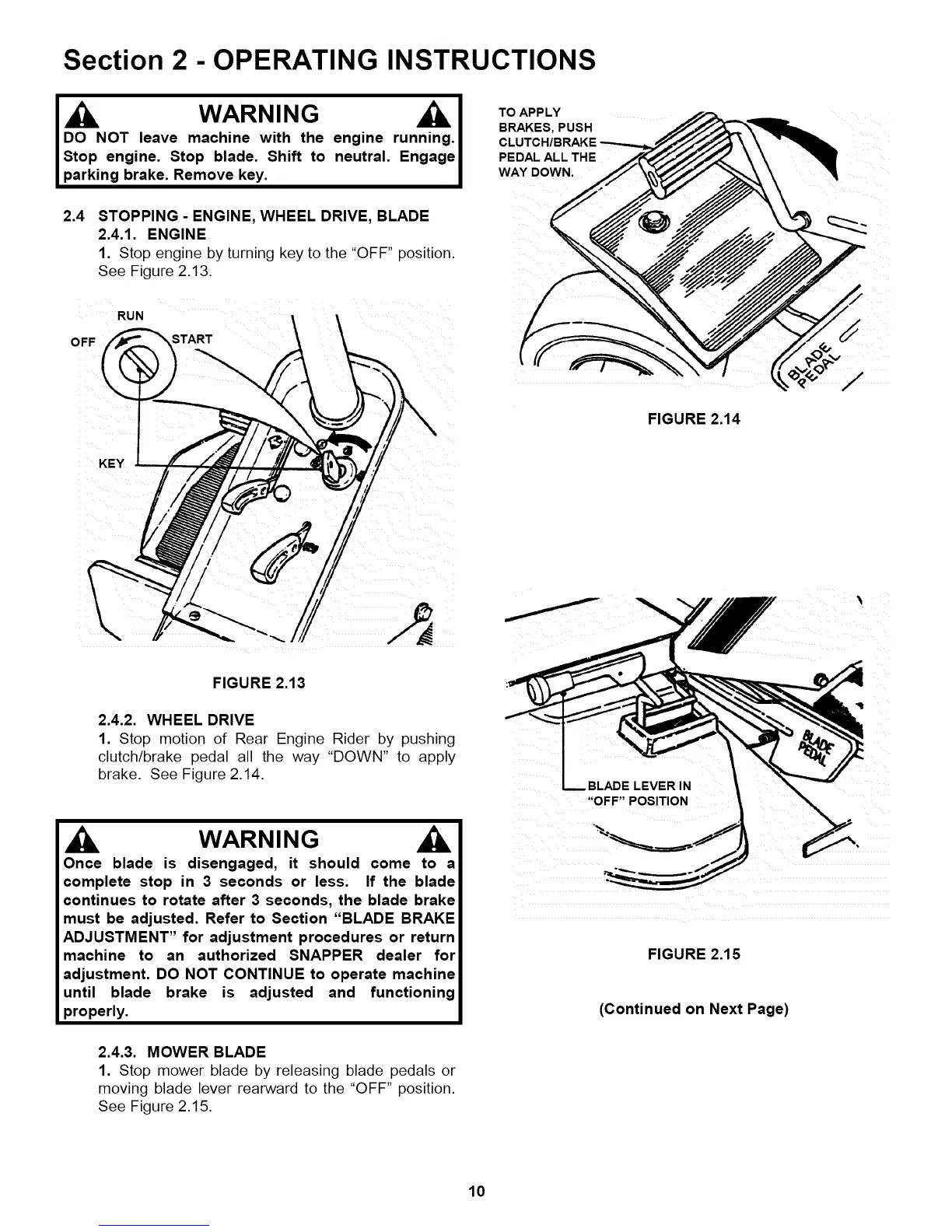 Section 2 - OPERATING INSTRUCTIONS

WARNING

DO NOT leave machine with the engine running. Stop engine. Stop blade. Shift to neutral. Engage parking brake. Remove key.

2.4 STOPPING - ENGINE, WHEEL DRIVE, BLADE

2.4.1. ENGINE

1. Stop engine by turning key to the "OFF" position. See Figure 2.13.

RUN

OFF

START

KEY

FIGURE 2.13

2.4.2. WHEEL DRIVE

1. Stop motion of Rear Engine Rider by pushing clutch/brake pedal all the way "DOWN" to apply brake. See Figure 2.14.

WARNING

Once blade is disengaged, it should come to a complete stop in 3 seconds or less. If the blade continues to rotate after 3 seconds, the blade brake must be adjusted. Refer to Section "BLADE BRAKE ADJUSTMENT" for adjustment procedures or return machine to an authorized SNAPPER dealer for adjustment. DO NOT CONTINUE to operate machine until blade brake is adjusted and functioning properly.

2.4.3. MOWER BLADE

1. Stop mower blade by releasing blade pedals or moving blade lever rearward to the "OFF" position. See Figure 2.15.

TO APPLY BRAKES, PUSH CLUTCH/BRAKE PEDAL ALL THE WAY DOWN.

BLADE PEDAL

FIGURE 2.14

BLADE PEDAL

BLADE LEVER IN "OFF" POSITION

FIGURE 2.15

(Continued on Next Page)

10