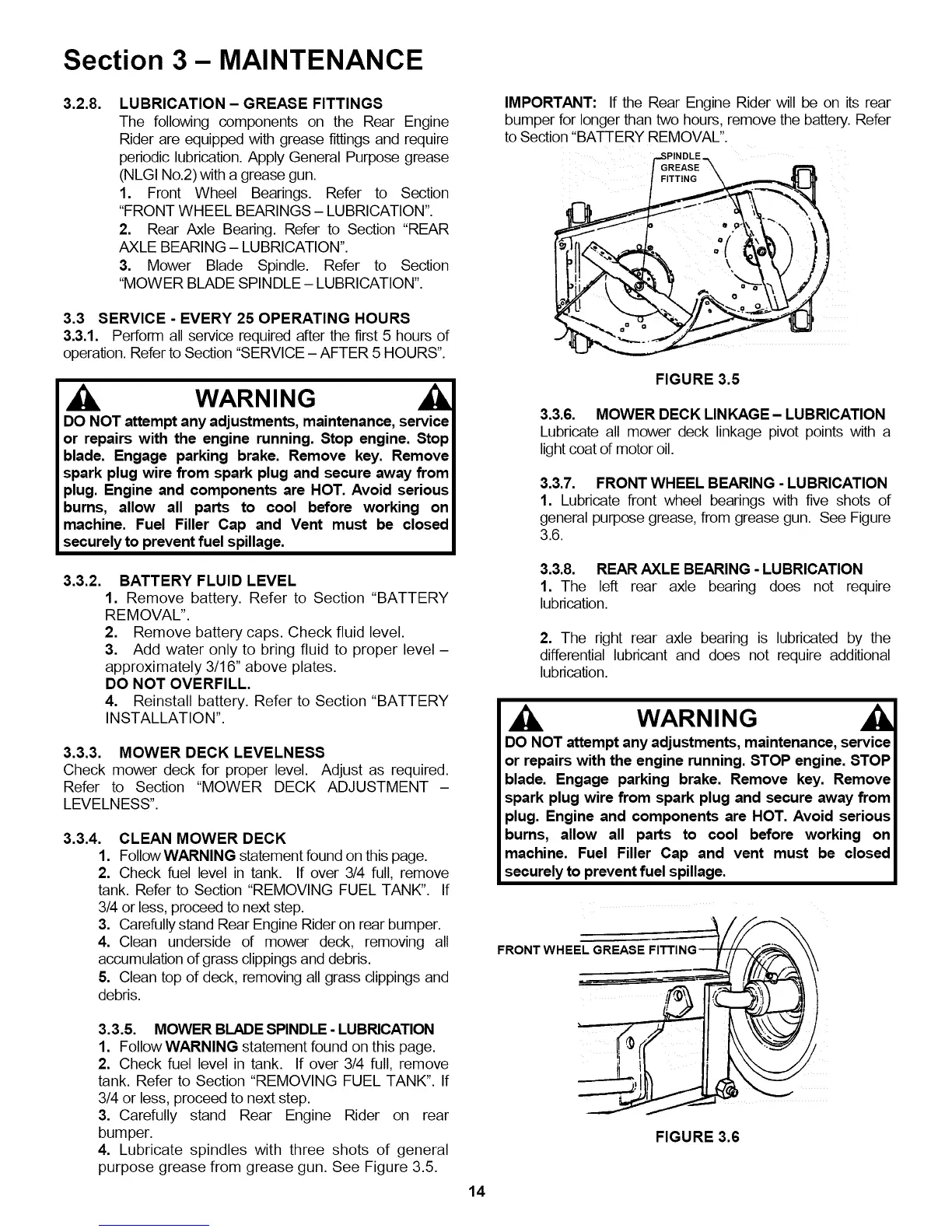 Section 3 – MAINTENANCE

3.2.8. LUBRICATION – GREASE FITTINGS
The following components on the Rear Engine Rider are equipped with grease fittings and require periodic lubrication. Apply General Purpose grease (NLGI No.2) with a grease gun.
1. Front Wheel Bearings. Refer to Section "FRONT WHEEL BEARINGS – LUBRICATION".
2. Rear Axle Bearing. Refer to Section "REAR AXLE BEARING – LUBRICATION".
3. Mower Blade Spindle. Refer to Section "MOWER BLADE SPINDLE – LUBRICATION".

3.3 SERVICE - EVERY 25 OPERATING HOURS
3.3.1. Perform all service required after the first 5 hours of operation. Refer to Section "SERVICE – AFTER 5 HOURS".

WARNING
DO NOT attempt any adjustments, maintenance, service or repairs with the engine running. Stop engine. Stop blade. Engage parking brake. Remove key. Remove spark plug wire from spark plug and secure away from plug. Engine and components are HOT. Avoid serious burns, allow all parts to cool before working on machine. Fuel Filler Cap and Vent must be closed securely to prevent fuel spillage.

3.3.2. BATTERY FLUID LEVEL
1. Remove battery. Refer to Section "BATTERY REMOVAL".
2. Remove battery caps. Check fluid level.
3. Add water only to bring fluid to proper level – approximately 3/16" above plates.
DO NOT OVERFILL.
4. Reinstall battery. Refer to Section "BATTERY INSTALLATION".

3.3.3. MOWER DECK LEVELNESS
Check mower deck for proper level. Adjust as required. Refer to Section "MOWER DECK ADJUSTMENT – LEVELNESS".

3.3.4. CLEAN MOWER DECK
1. Follow WARNING statement found on this page.
2. Check fuel level in tank. If over 3/4 full, remove tank. Refer to Section "REMOVING FUEL TANK". If 3/4 or less, proceed to next step.
3. Carefully stand Rear Engine Rider on rear bumper.
4. Clean underside of mower deck, removing all accumulation of grass clippings and debris.
5. Clean top of deck, removing all grass clippings and debris.

3.3.5. MOWER BLADE SPINDLE - LUBRICATION
1. Follow WARNING statement found on this page.
2. Check fuel level in tank. If over 3/4 full, remove tank. Refer to Section "REMOVING FUEL TANK". If 3/4 or less, proceed to next step.
3. Carefully stand Rear Engine Rider on rear bumper.
4. Lubricate spindles with three shots of general purpose grease from grease gun. See Figure 3.5.

IMPORTANT: If the Rear Engine Rider will be on its rear bumper for longer than two hours, remove the battery. Refer to Section "BATTERY REMOVAL".

SPINDLE GREASE FITTING

FIGURE 3.5

3.3.6. MOWER DECK LINKAGE – LUBRICATION
Lubricate all mower deck linkage pivot points with a light coat of motor oil.

3.3.7. FRONT WHEEL BEARING - LUBRICATION
1. Lubricate front wheel bearings with five shots of general purpose grease, from grease gun. See Figure 3.6.

3.3.8. REAR AXLE BEARING - LUBRICATION
1. The left rear axle bearing does not require lubrication.

2. The right rear axle bearing is lubricated by the differential lubricant and does not require additional lubrication.

WARNING
DO NOT attempt any adjustments, maintenance, service or repairs with the engine running. STOP engine. STOP blade. Engage parking brake. Remove key. Remove spark plug wire from spark plug and secure away from plug. Engine and components are HOT. Avoid serious burns, allow all parts to cool before working on machine. Fuel Filler Cap and vent must be closed securely to prevent fuel spillage.

FRONT WHEEL GREASE FITTING

FIGURE 3.6

14