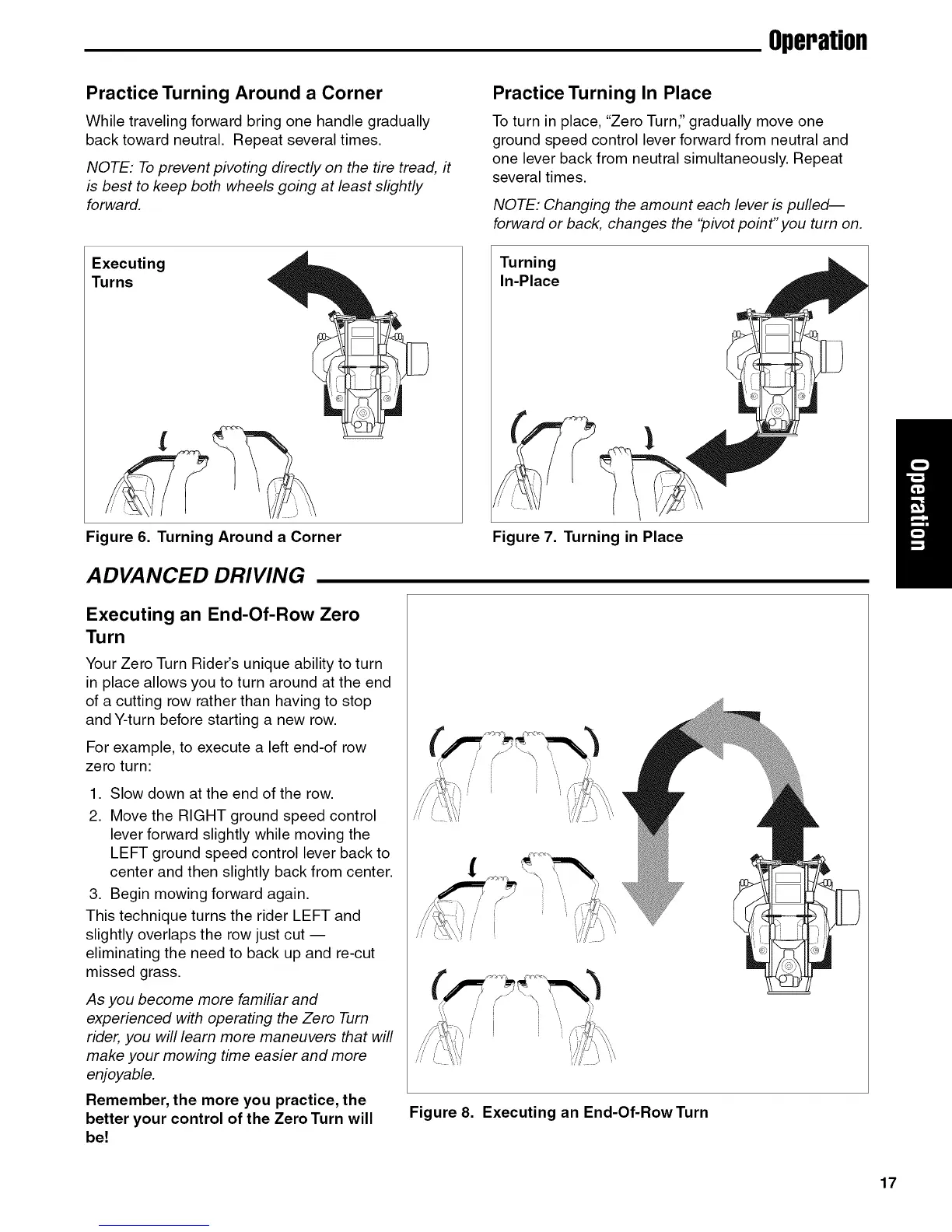 Operation

Practice Turning Around a Corner

While traveling forward bring one handle gradually back toward neutral. Repeat several times.

NOTE: To prevent pivoting directly on the tire tread, it is best to keep both wheels going at least slightly forward.

Executing Turns

Figure 6. Turning Around a Corner

Practice Turning In Place

To turn in place, "Zero Turn," gradually move one ground speed control lever forward from neutral and one lever back from neutral simultaneously. Repeat several times.

NOTE: Changing the amount each lever is pulled— forward or back, changes the "pivot point" you turn on.

Turning In-Place

Figure 7. Turning in Place

Operation

ADVANCED DRIVING

Executing an End-Of-Row Zero Turn

Your Zero Turn Rider's unique ability to turn in place allows you to turn around at the end of a cutting row rather than having to stop and Y-turn before starting a new row.

For example, to execute a left end-of row zero turn:

1. Slow down at the end of the row.
2. Move the RIGHT ground speed control lever forward slightly while moving the LEFT ground speed control lever back to center and then slightly back from center.
3. Begin mowing forward again.

This technique turns the rider LEFT and slightly overlaps the row just cut — eliminating the need to back up and re-cut missed grass.

As you become more familiar and experienced with operating the Zero Turn rider, you will learn more maneuvers that will make your mowing time easier and more enjoyable.

Remember, the more you practice, the better your control of the Zero Turn will be!

Figure 8. Executing an End-Of-Row Turn

17