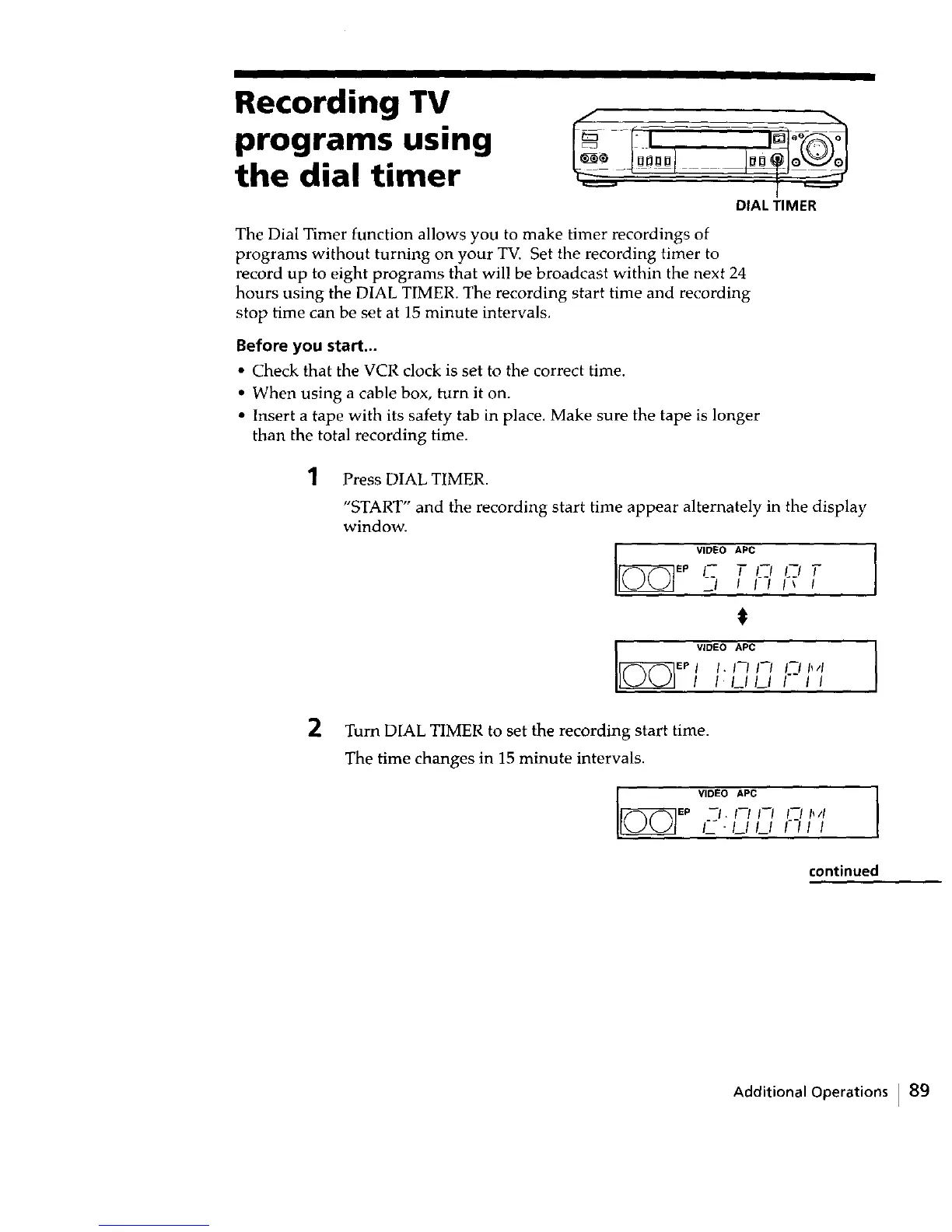 Recording TV programs using the dial timer

DIAL TIMER

The Dial Timer function allows you to make timer recordings of programs without turning on your TV. Set the recording timer to record up to eight programs that will be broadcast within the next 24 hours using the DIAL TIMER. The recording start time and recording stop time can be set at 15 minute intervals.

Before you start...

• Check that the VCR clock is set to the correct time.
• When using a cable box, turn it on.
• Insert a tape with its safety tab in place. Make sure the tape is longer than the total recording time.

1 Press DIAL TIMER.

"START" and the recording start time appear alternately in the display window.

VIDEO APC
EP START

VIDEO APC
EP 11:00 PM

2 Turn DIAL TIMER to set the recording start time.

The time changes in 15 minute intervals.

VIDEO APC
EP 2:00 AM

continued

Additional Operations 89