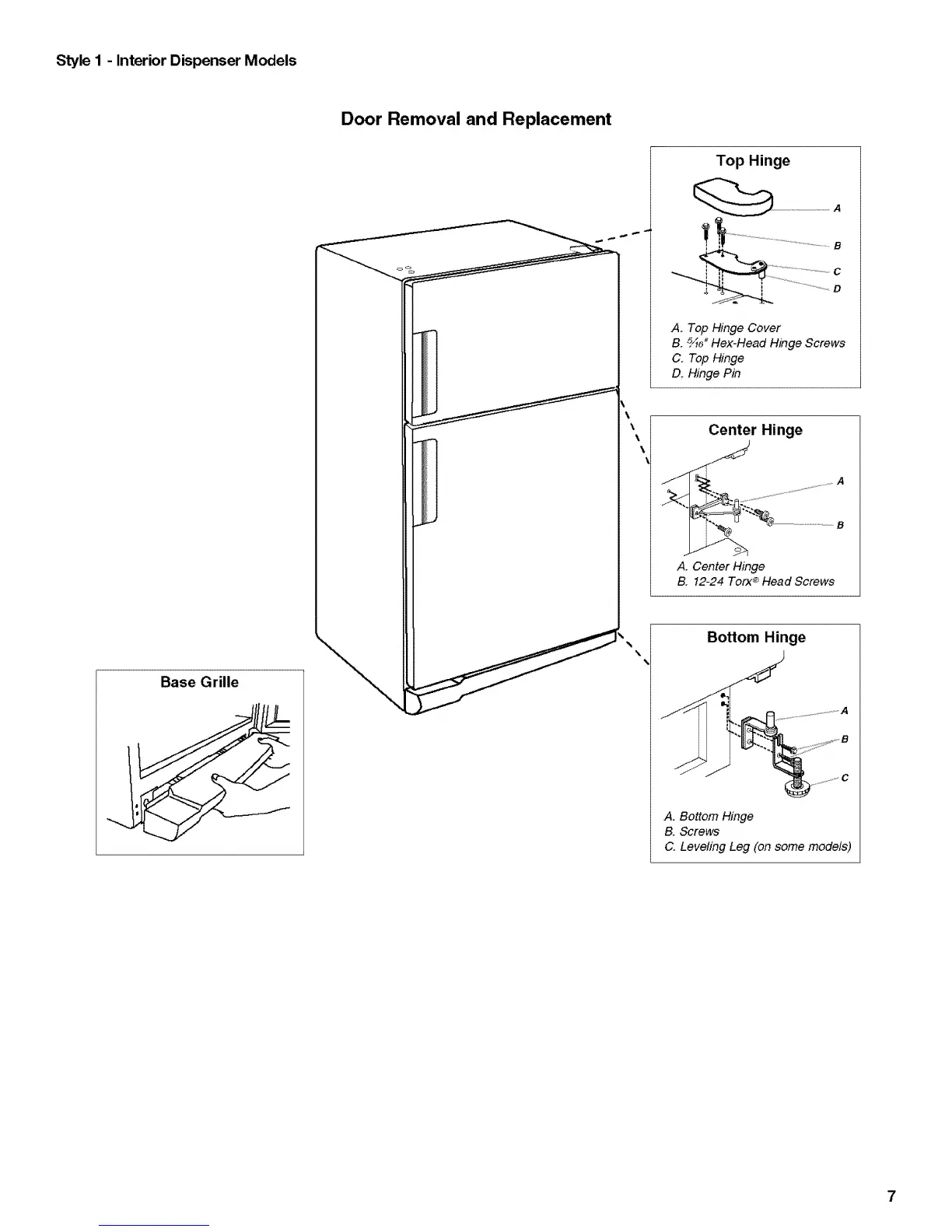 Style 1 - Interior Dispenser Models

Door Removal and Replacement

Top Hinge

A

B

C

D

A. Top Hinge Cover
B. $\frac{5}{16}$" Hex-Head Hinge Screws
C. Top Hinge
D. Hinge Pin

Center Hinge

A

B

A. Center Hinge
B. 12-24 Torx® Head Screws

Bottom Hinge

A

B

C

A. Bottom Hinge
B. Screws
C. Leveling Leg (on some models)

Base Grille

7