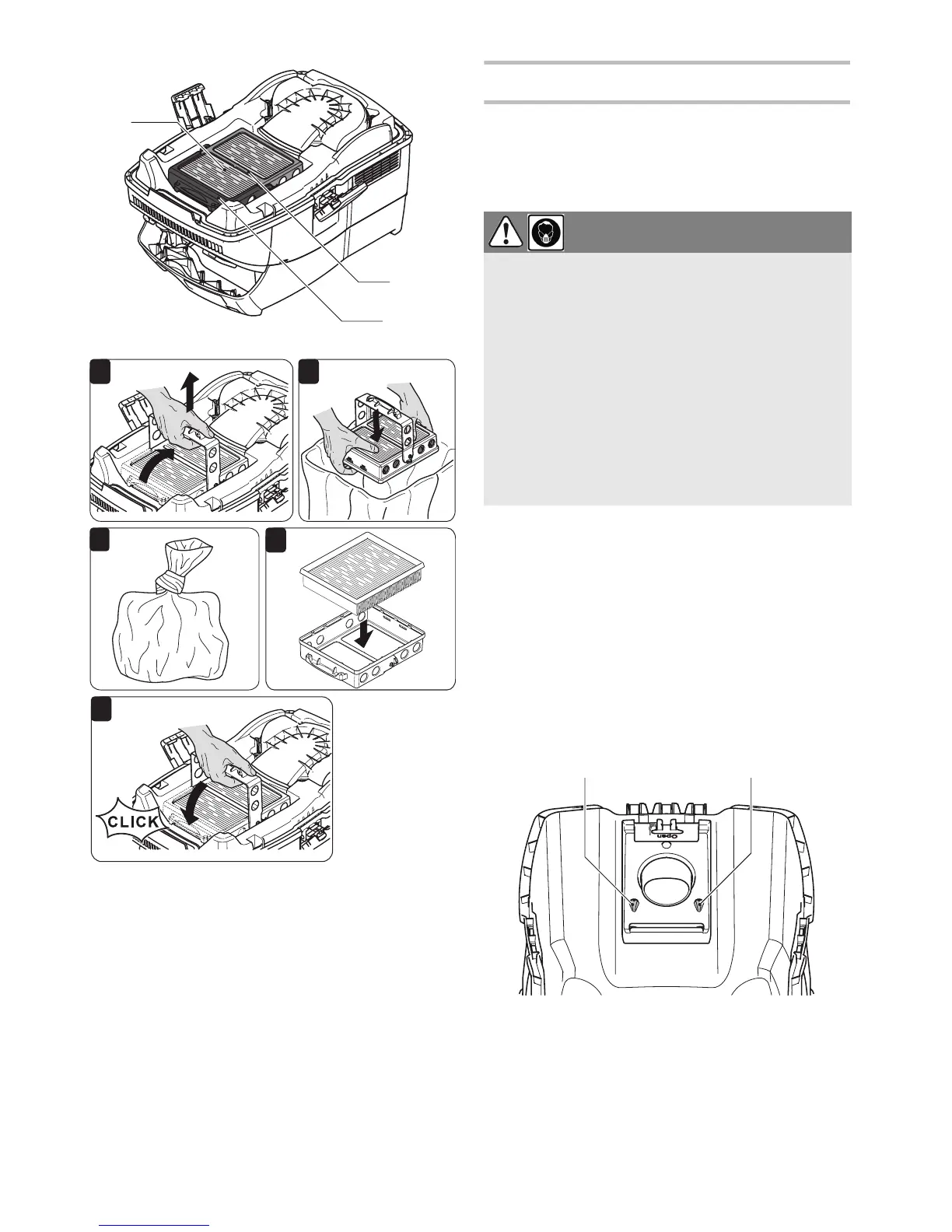 CLICK

Open